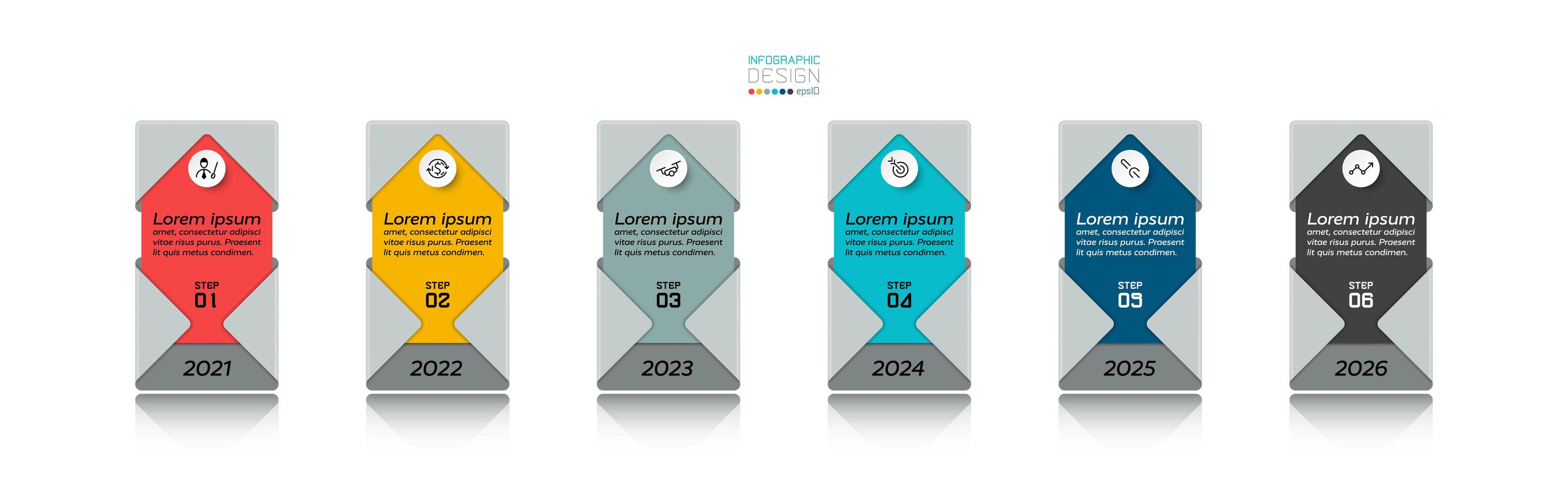 INFOGRAPHIC
DESIGN
eps10

Lorem ipsum
amet, consectetur adipisci vitae risus purus. Praesent lit quis metus condimen.
STEP
01
2021

Lorem ipsum
amet, consectetur adipisci vitae risus purus. Praesent lit quis metus condimen.
STEP
02
2022

Lorem ipsum
amet, consectetur adipisci vitae risus purus. Praesent lit quis metus condimen.
STEP
03
2023

Lorem ipsum
amet, consectetur adipisci vitae risus purus. Praesent lit quis metus condimen.
STEP
04
2024

Lorem ipsum
amet, consectetur adipisci vitae risus purus. Praesent lit quis metus condimen.
STEP
05
2025

Lorem ipsum
amet, consectetur adipisci vitae risus purus. Praesent lit quis metus condimen.
STEP
06
2026