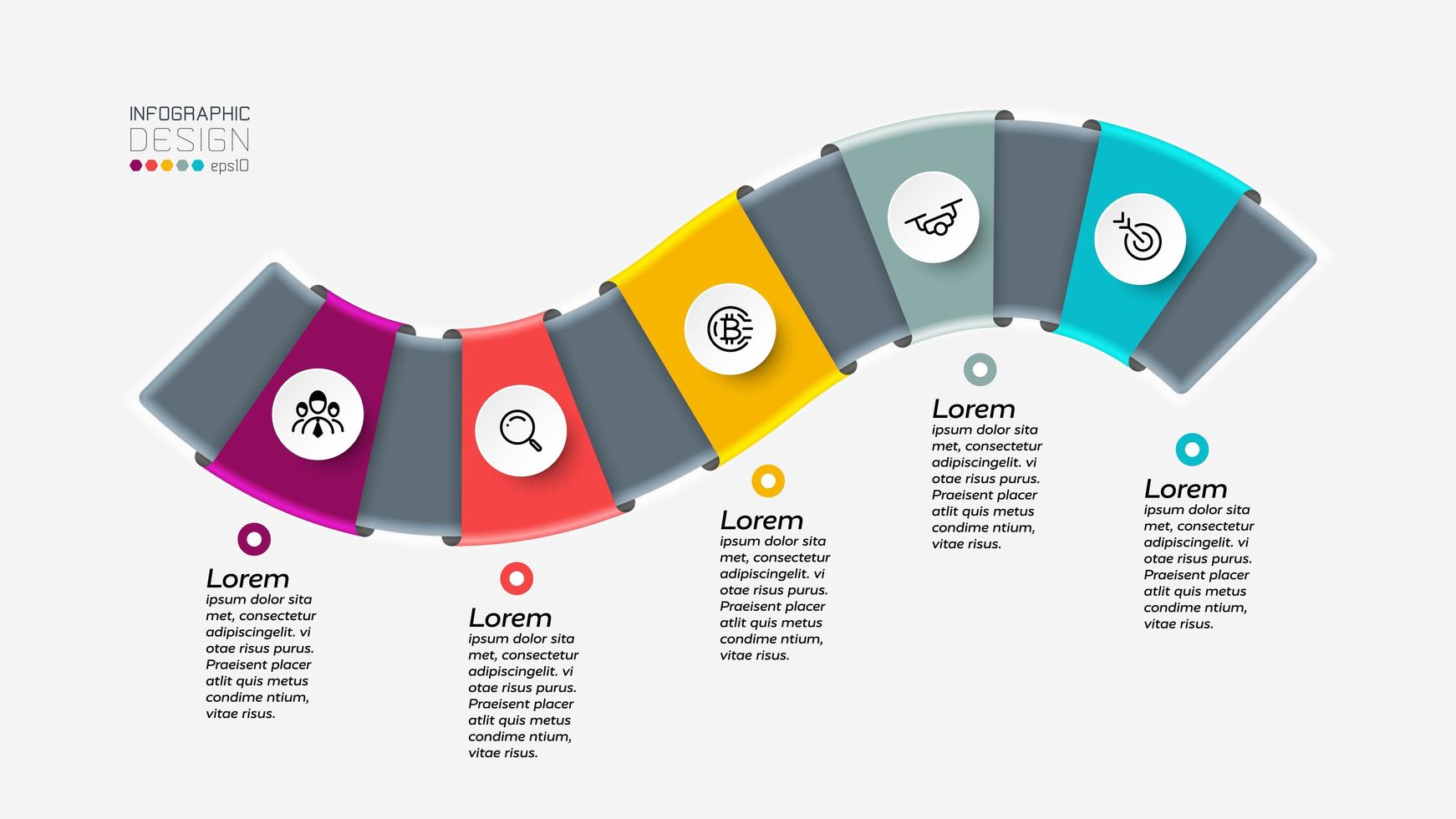 INFOGRAPHIC
DESIGN
eps10

Lorem
ipsum dolor sita met, consectetur adipiscingelit. vi otae risus purus. Praeisent placer atlit quis metus condime ntium, vitae risus.

Lorem
ipsum dolor sita met, consectetur adipiscingelit. vi otae risus purus. Praeisent placer atlit quis metus condime ntium, vitae risus.

Lorem
ipsum dolor sita met, consectetur adipiscingelit. vi otae risus purus. Praeisent placer atlit quis metus condime ntium, vitae risus.

Lorem
ipsum dolor sita met, consectetur adipiscingelit. vi otae risus purus. Praeisent placer atlit quis metus condime ntium, vitae risus.

Lorem
ipsum dolor sita met, consectetur adipiscingelit. vi otae risus purus. Praeisent placer atlit quis metus condime ntium, vitae risus.