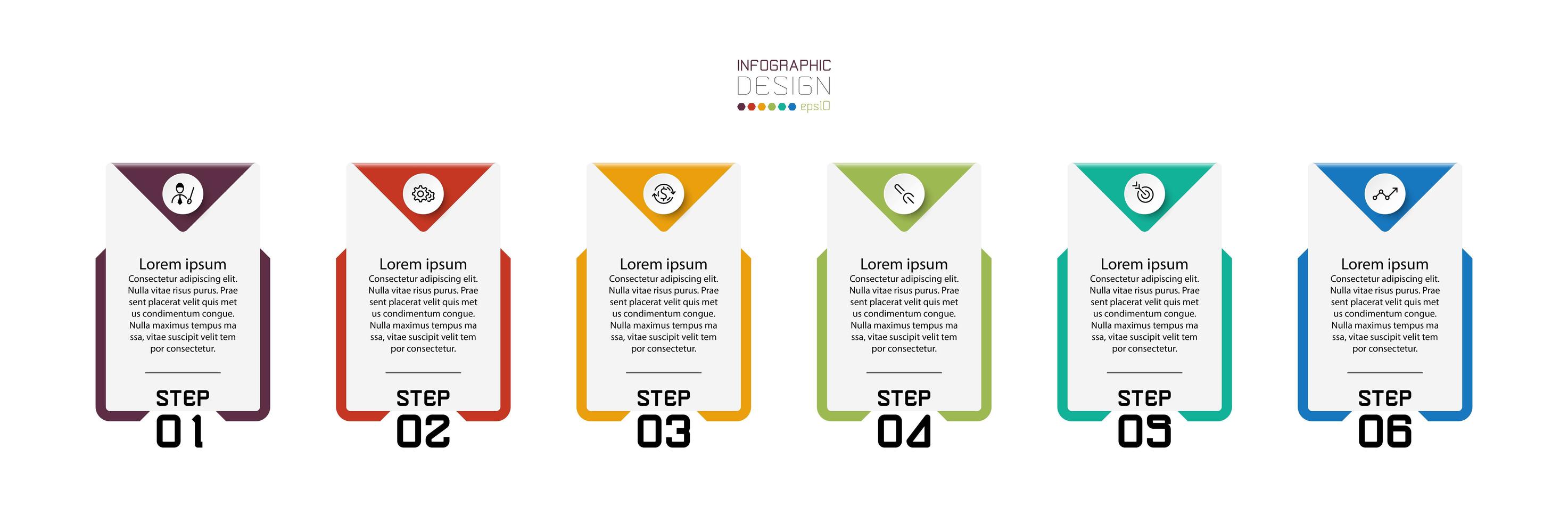 INFOGRAPHIC
DESIGN
eps10

Lorem ipsum
Consectetur adipiscing elit. Nulla vitae risus purus. Prae sent placerat velit quis met us condimentum congue. Nulla maximus tempus ma ssa, vitae suscipit velit tem por consectetur.

STEP
01

Lorem ipsum
Consectetur adipiscing elit. Nulla vitae risus purus. Prae sent placerat velit quis met us condimentum congue. Nulla maximus tempus ma ssa, vitae suscipit velit tem por consectetur.

STEP
02

Lorem ipsum
Consectetur adipiscing elit. Nulla vitae risus purus. Prae sent placerat velit quis met us condimentum congue. Nulla maximus tempus ma ssa, vitae suscipit velit tem por consectetur.

STEP
03

Lorem ipsum
Consectetur adipiscing elit. Nulla vitae risus purus. Prae sent placerat velit quis met us condimentum congue. Nulla maximus tempus ma ssa, vitae suscipit velit tem por consectetur.

STEP
04

Lorem ipsum
Consectetur adipiscing elit. Nulla vitae risus purus. Prae sent placerat velit quis met us condimentum congue. Nulla maximus tempus ma ssa, vitae suscipit velit tem por consectetur.

STEP
05

Lorem ipsum
Consectetur adipiscing elit. Nulla vitae risus purus. Prae sent placerat velit quis met us condimentum congue. Nulla maximus tempus ma ssa, vitae suscipit velit tem por consectetur.

STEP
06