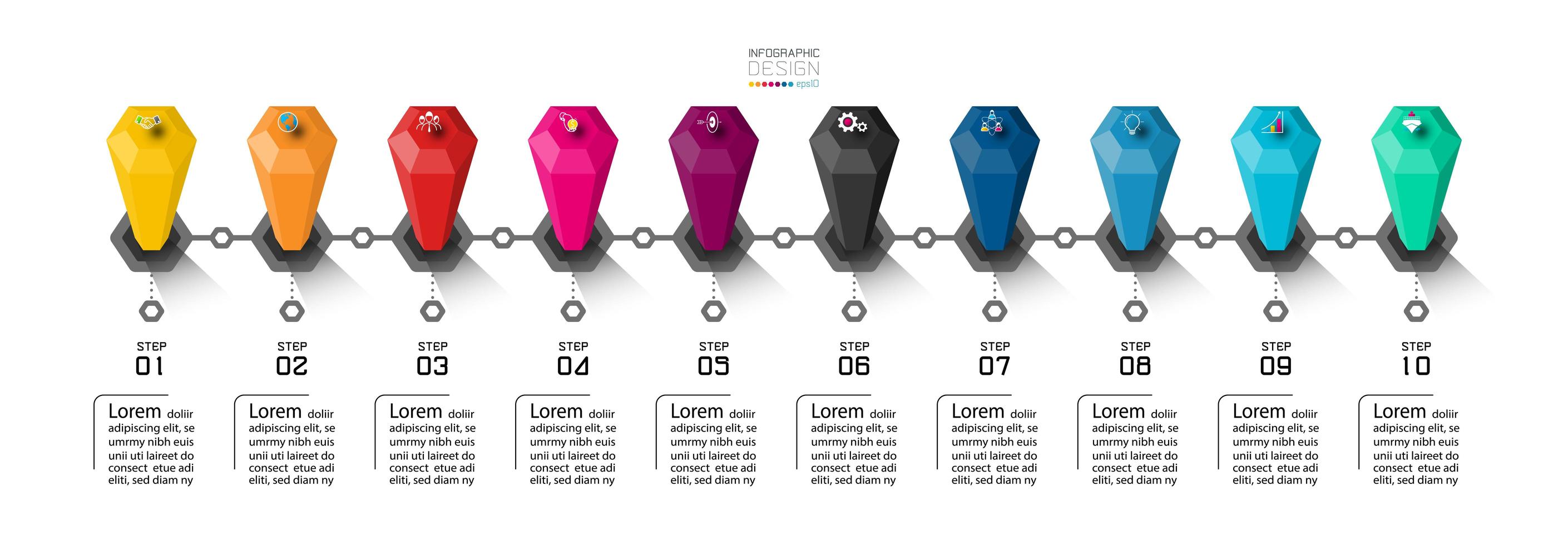 INFOGRAPHIC
DESIGN
eps10

STEP
01

Lorem doliir adipiscing elit, se umrmy nibh euis unii uti laireet do consect etue adi eliti, sed diam ny

STEP
02

Lorem doliir adipiscing elit, se umrmy nibh euis unii uti laireet do consect etue adi eliti, sed diam ny

STEP
03

Lorem doliir adipiscing elit, se umrmy nibh euis unii uti laireet do consect etue adi eliti, sed diam ny

STEP
04

Lorem doliir adipiscing elit, se umrmy nibh euis unii uti laireet do consect etue adi eliti, sed diam ny

STEP
05

Lorem doliir adipiscing elit, se umrmy nibh euis unii uti laireet do consect etue adi eliti, sed diam ny

STEP
06

Lorem doliir adipiscing elit, se umrmy nibh euis unii uti laireet do consect etue adi eliti, sed diam ny

STEP
07

Lorem doliir adipiscing elit, se umrmy nibh euis unii uti laireet do consect etue adi eliti, sed diam ny

STEP
08

Lorem doliir adipiscing elit, se umrmy nibh euis unii uti laireet do consect etue adi eliti, sed diam ny

STEP
09

Lorem doliir adipiscing elit, se umrmy nibh euis unii uti laireet do consect etue adi eliti, sed diam ny

STEP
10

Lorem doliir adipiscing elit, se umrmy nibh euis unii uti laireet do consect etue adi eliti, sed diam ny