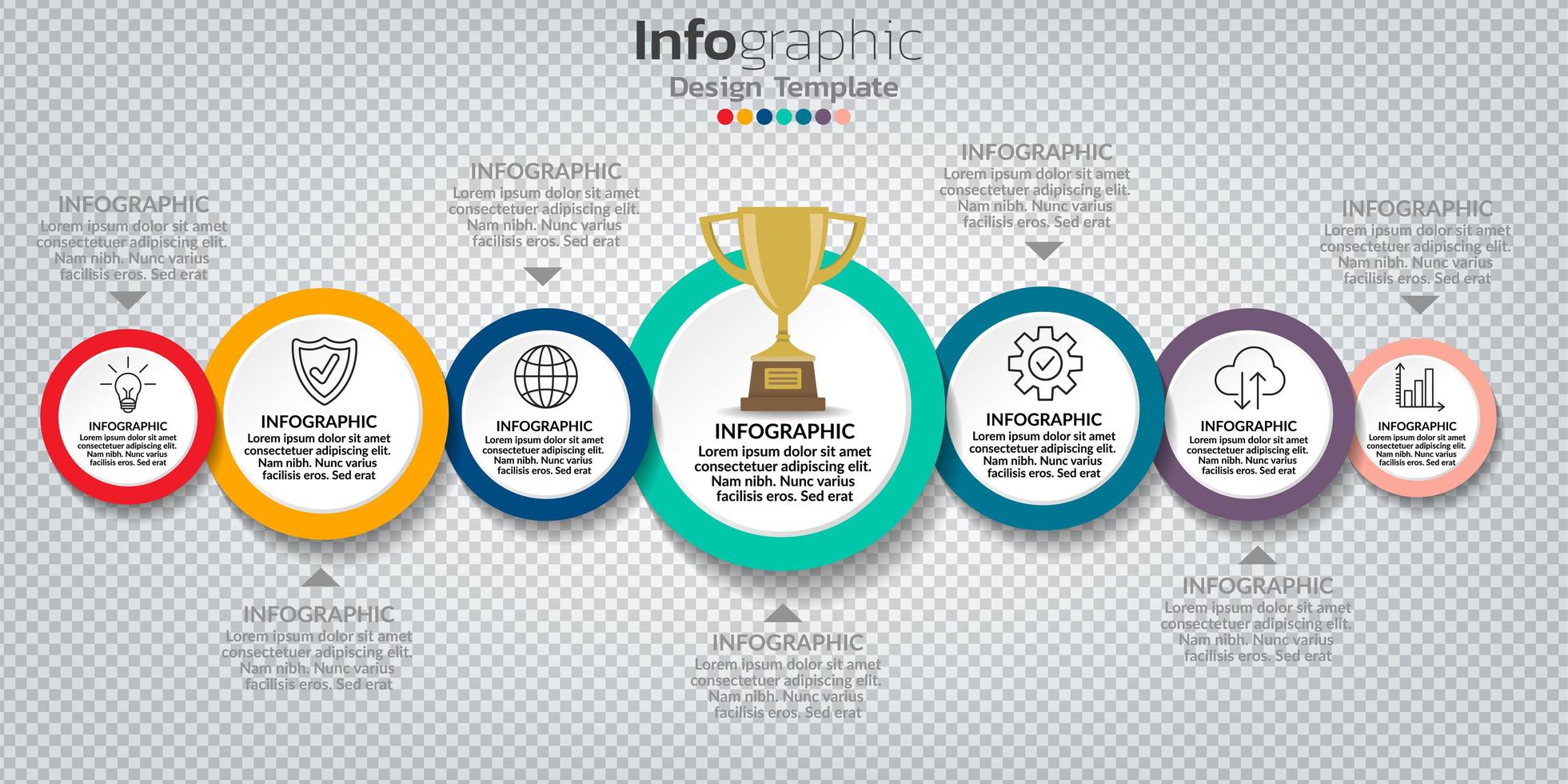 Infographic
Design Template

INFOGRAPHIC
Lorem ipsum dolor sit amet consectetuer adipiscing elit. Nam nibh. Nunc varius facilisis eros. Sed erat

INFOGRAPHIC
Lorem ipsum dolor sit amet consectetuer adipiscing elit. Nam nibh. Nunc varius facilisis eros. Sed erat

INFOGRAPHIC
Lorem ipsum dolor sit amet consectetuer adipiscing elit. Nam nibh. Nunc varius facilisis eros. Sed erat

INFOGRAPHIC
Lorem ipsum dolor sit amet consectetuer adipiscing elit. Nam nibh. Nunc varius facilisis eros. Sed erat

INFOGRAPHIC
Lorem ipsum dolor sit amet consectetuer adipiscing elit. Nam nibh. Nunc varius facilisis eros. Sed erat

INFOGRAPHIC
Lorem ipsum dolor sit amet consectetuer adipiscing elit. Nam nibh. Nunc varius facilisis eros. Sed erat

INFOGRAPHIC
Lorem ipsum dolor sit amet consectetuer adipiscing elit. Nam nibh. Nunc varius facilisis eros. Sed erat

INFOGRAPHIC
Lorem ipsum dolor sit amet consectetuer adipiscing elit. Nam nibh. Nunc varius facilisis eros. Sed erat

INFOGRAPHIC
Lorem ipsum dolor sit amet consectetuer adipiscing elit. Nam nibh. Nunc varius facilisis eros. Sed erat

INFOGRAPHIC
Lorem ipsum dolor sit amet consectetuer adipiscing elit. Nam nibh. Nunc varius facilisis eros. Sed erat

INFOGRAPHIC
Lorem ipsum dolor sit amet consectetuer adipiscing elit. Nam nibh. Nunc varius facilisis eros. Sed erat

INFOGRAPHIC
Lorem ipsum dolor sit amet consectetuer adipiscing elit. Nam nibh. Nunc varius facilisis eros. Sed erat

INFOGRAPHIC
Lorem ipsum dolor sit amet consectetuer adipiscing elit. Nam nibh. Nunc varius facilisis eros. Sed erat

INFOGRAPHIC
Lorem ipsum dolor sit amet consectetuer adipiscing elit. Nam nibh. Nunc varius facilisis eros. Sed erat