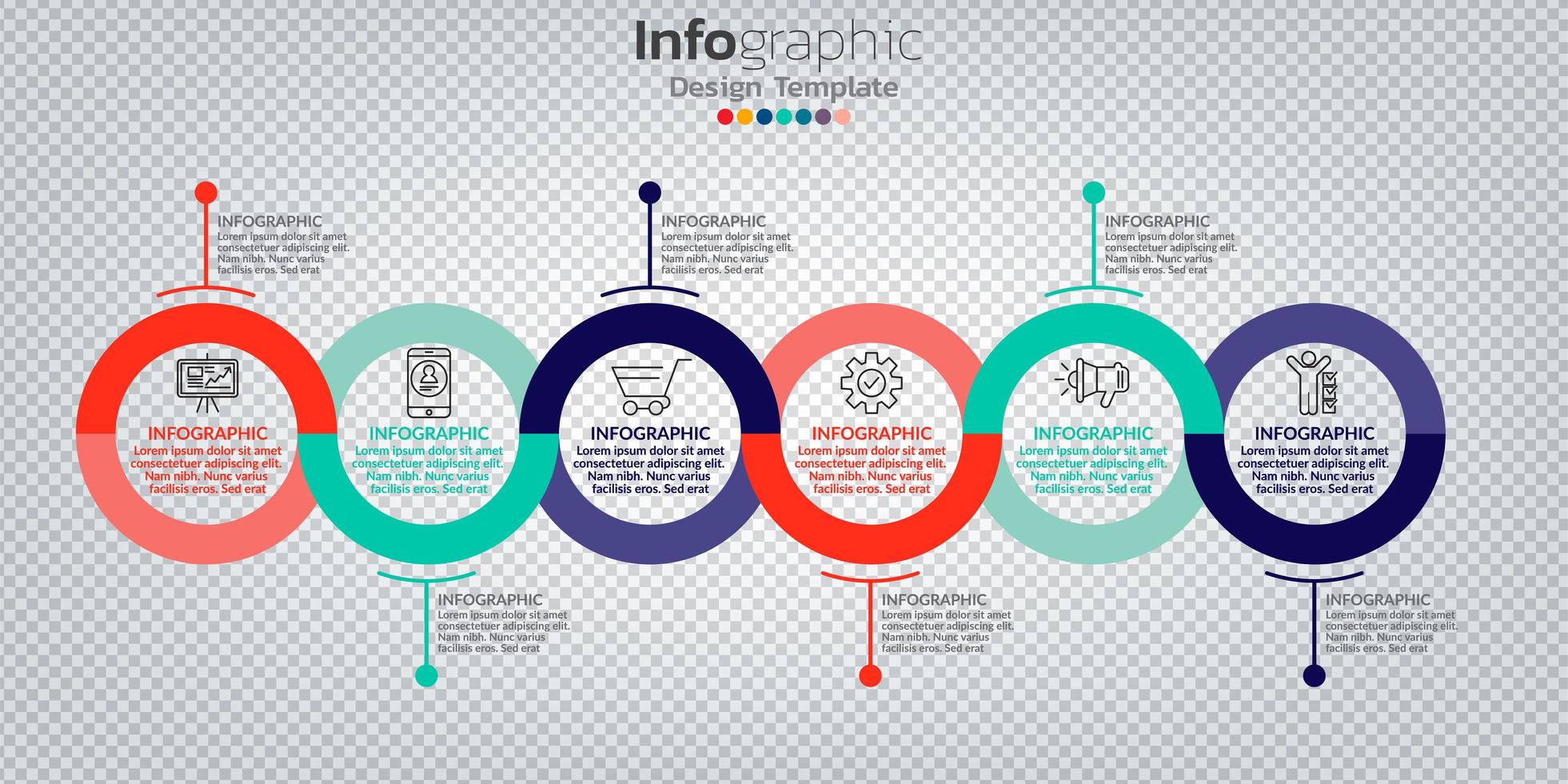 Infographic
Design Template

INFOGRAPHIC
Lorem ipsum dolor sit amet consectetuer adipiscing elit. Nam nibh. Nunc varius facilisis eros. Sed erat

INFOGRAPHIC
Lorem ipsum dolor sit amet consectetuer adipiscing elit. Nam nibh. Nunc varius facilisis eros. Sed erat

INFOGRAPHIC
Lorem ipsum dolor sit amet consectetuer adipiscing elit. Nam nibh. Nunc varius facilisis eros. Sed erat

INFOGRAPHIC
Lorem ipsum dolor sit amet consectetuer adipiscing elit. Nam nibh. Nunc varius facilisis eros. Sed erat

INFOGRAPHIC
Lorem ipsum dolor sit amet consectetuer adipiscing elit. Nam nibh. Nunc varius facilisis eros. Sed erat

INFOGRAPHIC
Lorem ipsum dolor sit amet consectetuer adipiscing elit. Nam nibh. Nunc varius facilisis eros. Sed erat

INFOGRAPHIC
Lorem ipsum dolor sit amet consectetuer adipiscing elit. Nam nibh. Nunc varius facilisis eros. Sed erat

INFOGRAPHIC
Lorem ipsum dolor sit amet consectetuer adipiscing elit. Nam nibh. Nunc varius facilisis eros. Sed erat

INFOGRAPHIC
Lorem ipsum dolor sit amet consectetuer adipiscing elit. Nam nibh. Nunc varius facilisis eros. Sed erat

INFOGRAPHIC
Lorem ipsum dolor sit amet consectetuer adipiscing elit. Nam nibh. Nunc varius facilisis eros. Sed erat

INFOGRAPHIC
Lorem ipsum dolor sit amet consectetuer adipiscing elit. Nam nibh. Nunc varius facilisis eros. Sed erat

INFOGRAPHIC
Lorem ipsum dolor sit amet consectetuer adipiscing elit. Nam nibh. Nunc varius facilisis eros. Sed erat