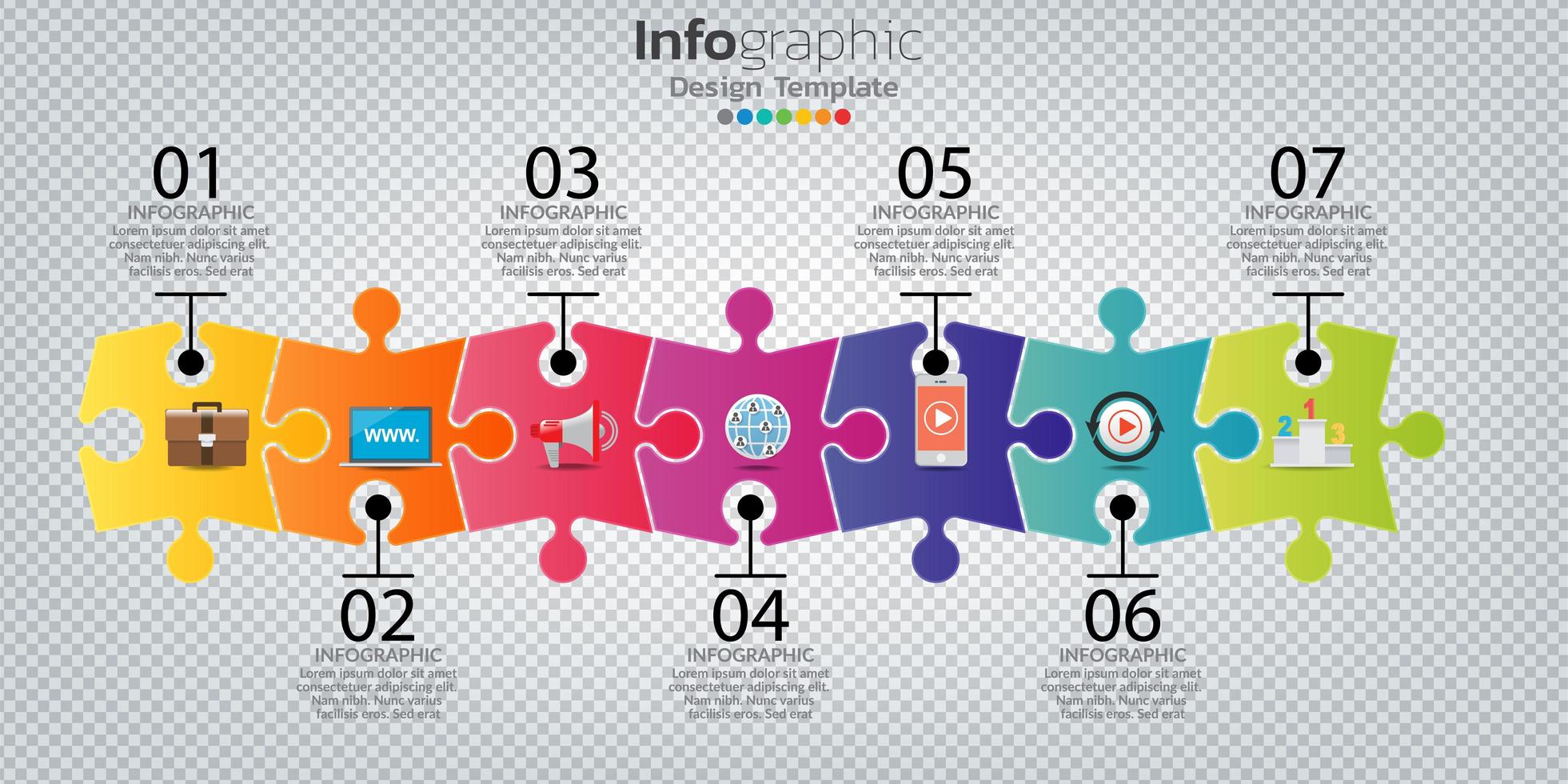 Infographic
Design Template

01
INFOGRAPHIC
Lorem ipsum dolor sit amet consectetuer adipiscing elit. Nam nibh. Nunc varius facilisis eros. Sed erat

03
INFOGRAPHIC
Lorem ipsum dolor sit amet consectetuer adipiscing elit. Nam nibh. Nunc varius facilisis eros. Sed erat

05
INFOGRAPHIC
Lorem ipsum dolor sit amet consectetuer adipiscing elit. Nam nibh. Nunc varius facilisis eros. Sed erat

07
INFOGRAPHIC
Lorem ipsum dolor sit amet consectetuer adipiscing elit. Nam nibh. Nunc varius facilisis eros. Sed erat

www.

2 1 3

02
INFOGRAPHIC
Lorem ipsum dolor sit amet consectetuer adipiscing elit. Nam nibh. Nunc varius facilisis eros. Sed erat

04
INFOGRAPHIC
Lorem ipsum dolor sit amet consectetuer adipiscing elit. Nam nibh. Nunc varius facilisis eros. Sed erat

06
INFOGRAPHIC
Lorem ipsum dolor sit amet consectetuer adipiscing elit. Nam nibh. Nunc varius facilisis eros. Sed erat