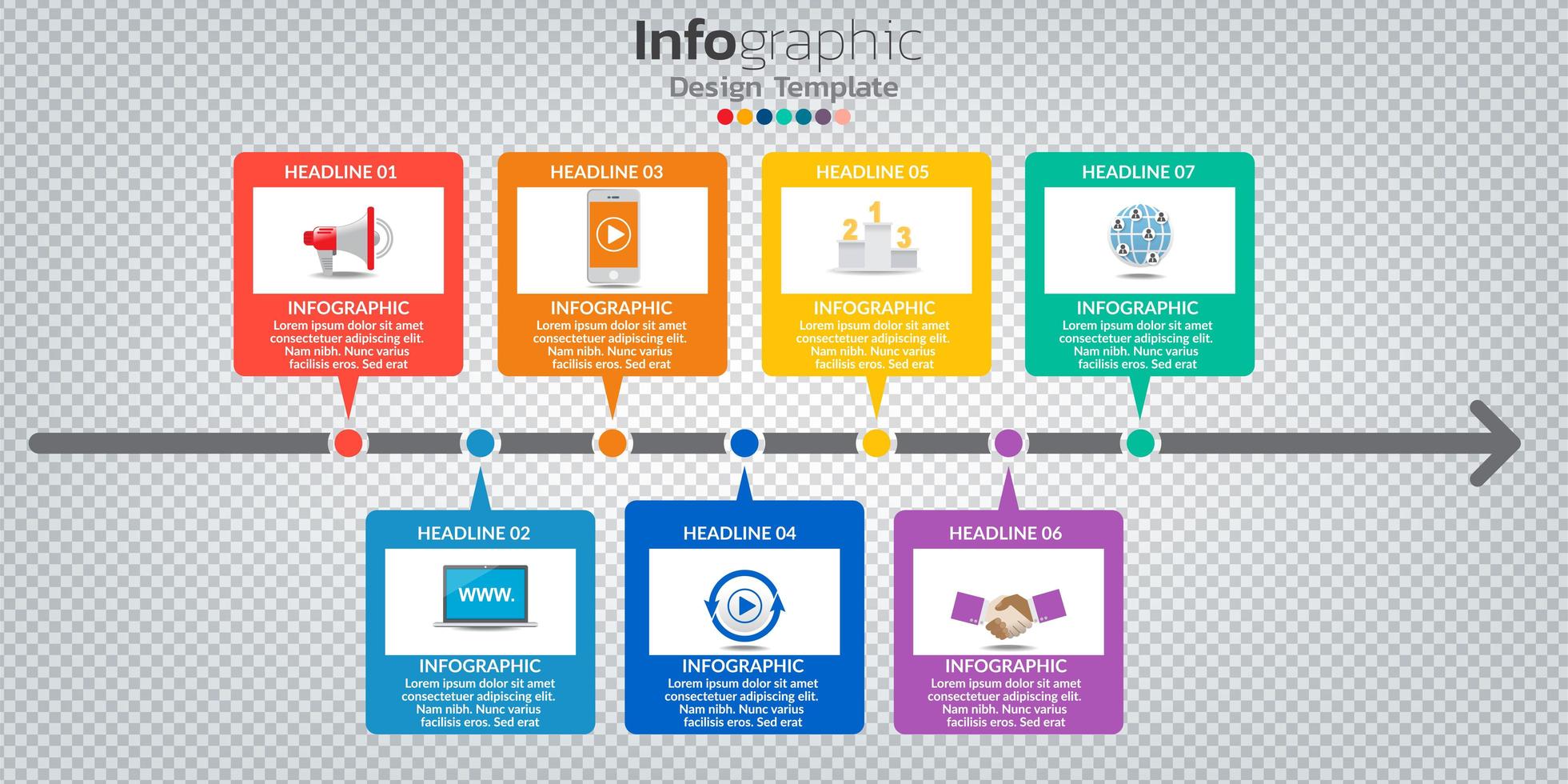 Infographic
Design Template

HEADLINE 01
INFOGRAPHIC
Lorem ipsum dolor sit amet consectetuer adipiscing elit. Nam nibh. Nunc varius facilisis eros. Sed erat

HEADLINE 03
INFOGRAPHIC
Lorem ipsum dolor sit amet consectetuer adipiscing elit. Nam nibh. Nunc varius facilisis eros. Sed erat

HEADLINE 05
2 1 3
INFOGRAPHIC
Lorem ipsum dolor sit amet consectetuer adipiscing elit. Nam nibh. Nunc varius facilisis eros. Sed erat

HEADLINE 07
INFOGRAPHIC
Lorem ipsum dolor sit amet consectetuer adipiscing elit. Nam nibh. Nunc varius facilisis eros. Sed erat

HEADLINE 02
WWW.
INFOGRAPHIC
Lorem ipsum dolor sit amet consectetuer adipiscing elit. Nam nibh. Nunc varius facilisis eros. Sed erat

HEADLINE 04
INFOGRAPHIC
Lorem ipsum dolor sit amet consectetuer adipiscing elit. Nam nibh. Nunc varius facilisis eros. Sed erat

HEADLINE 06
INFOGRAPHIC
Lorem ipsum dolor sit amet consectetuer adipiscing elit. Nam nibh. Nunc varius facilisis eros. Sed erat