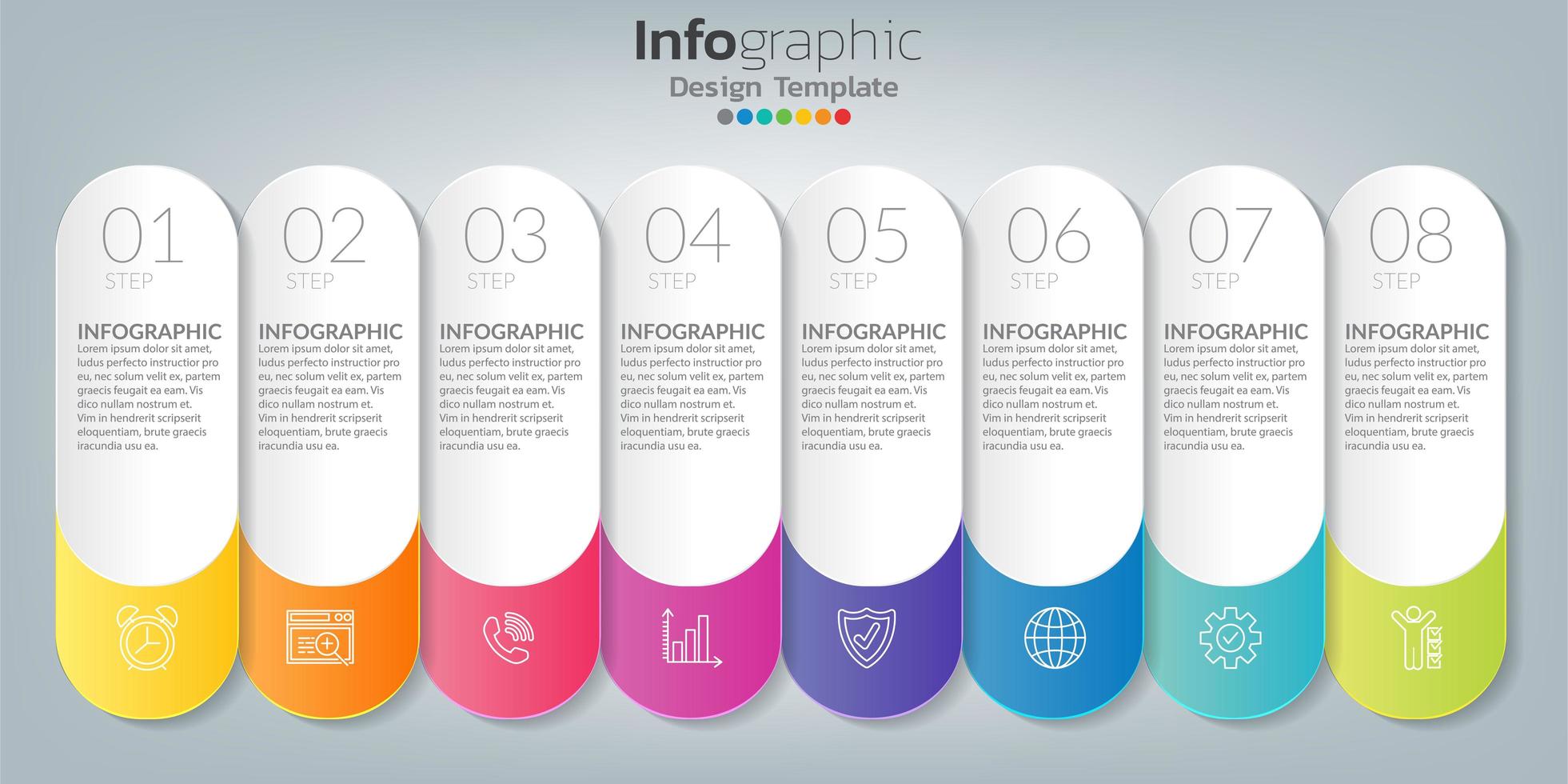 Infographic
Design Template

01
STEP
INFOGRAPHIC
Lorem ipsum dolor sit amet, ludus perfecto instructior pro eu, nec solum velit ex, partem graecis feugait ea eam. Vis dico nullam nostrum et. Vim in hendrerit scripserit eloquentiam, brute graecis iracundia usu ea.

02
STEP
INFOGRAPHIC
Lorem ipsum dolor sit amet, ludus perfecto instructior pro eu, nec solum velit ex, partem graecis feugait ea eam. Vis dico nullam nostrum et. Vim in hendrerit scripserit eloquentiam, brute graecis iracundia usu ea.

03
STEP
INFOGRAPHIC
Lorem ipsum dolor sit amet, ludus perfecto instructior pro eu, nec solum velit ex, partem graecis feugait ea eam. Vis dico nullam nostrum et. Vim in hendrerit scripserit eloquentiam, brute graecis iracundia usu ea.

04
STEP
INFOGRAPHIC
Lorem ipsum dolor sit amet, ludus perfecto instructior pro eu, nec solum velit ex, partem graecis feugait ea eam. Vis dico nullam nostrum et. Vim in hendrerit scripserit eloquentiam, brute graecis iracundia usu ea.

05
STEP
INFOGRAPHIC
Lorem ipsum dolor sit amet, ludus perfecto instructior pro eu, nec solum velit ex, partem graecis feugait ea eam. Vis dico nullam nostrum et. Vim in hendrerit scripserit eloquentiam, brute graecis iracundia usu ea.

06
STEP
INFOGRAPHIC
Lorem ipsum dolor sit amet, ludus perfecto instructior pro eu, nec solum velit ex, partem graecis feugait ea eam. Vis dico nullam nostrum et. Vim in hendrerit scripserit eloquentiam, brute graecis iracundia usu ea.

07
STEP
INFOGRAPHIC
Lorem ipsum dolor sit amet, ludus perfecto instructior pro eu, nec solum velit ex, partem graecis feugait ea eam. Vis dico nullam nostrum et. Vim in hendrerit scripserit eloquentiam, brute graecis iracundia usu ea.

08
STEP
INFOGRAPHIC
Lorem ipsum dolor sit amet, ludus perfecto instructior pro eu, nec solum velit ex, partem graecis feugait ea eam. Vis dico nullam nostrum et. Vim in hendrerit scripserit eloquentiam, brute graecis iracundia usu ea.