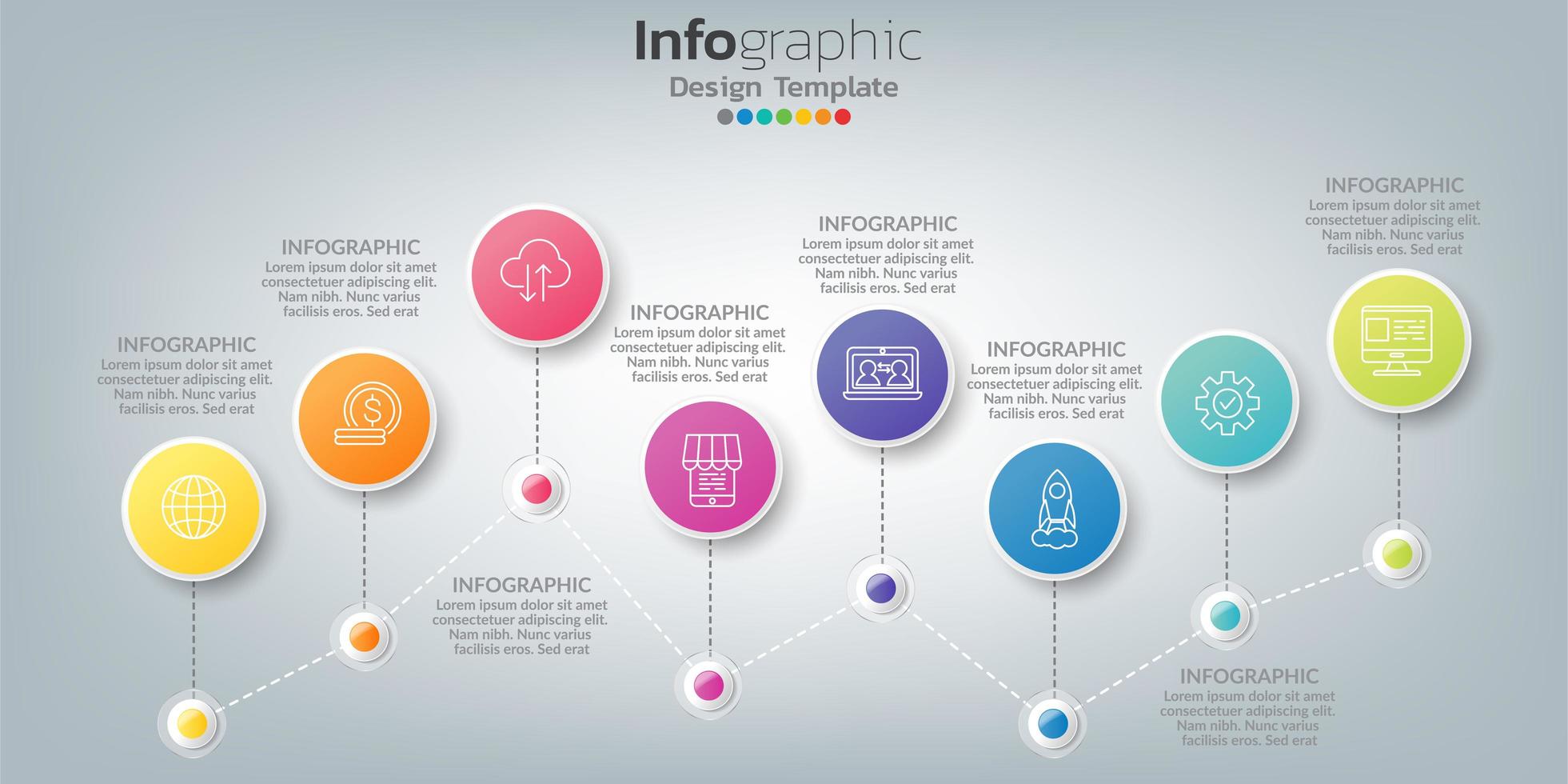 Infographic
Design Template

INFOGRAPHIC
Lorem ipsum dolor sit amet consectetuer adipiscing elit. Nam nibh. Nunc varius facilisis eros. Sed erat

INFOGRAPHIC
Lorem ipsum dolor sit amet consectetuer adipiscing elit. Nam nibh. Nunc varius facilisis eros. Sed erat

INFOGRAPHIC
Lorem ipsum dolor sit amet consectetuer adipiscing elit. Nam nibh. Nunc varius facilisis eros. Sed erat

INFOGRAPHIC
Lorem ipsum dolor sit amet consectetuer adipiscing elit. Nam nibh. Nunc varius facilisis eros. Sed erat

INFOGRAPHIC
Lorem ipsum dolor sit amet consectetuer adipiscing elit. Nam nibh. Nunc varius facilisis eros. Sed erat

INFOGRAPHIC
Lorem ipsum dolor sit amet consectetuer adipiscing elit. Nam nibh. Nunc varius facilisis eros. Sed erat

INFOGRAPHIC
Lorem ipsum dolor sit amet consectetuer adipiscing elit. Nam nibh. Nunc varius facilisis eros. Sed erat

INFOGRAPHIC
Lorem ipsum dolor sit amet consectetuer adipiscing elit. Nam nibh. Nunc varius facilisis eros. Sed erat