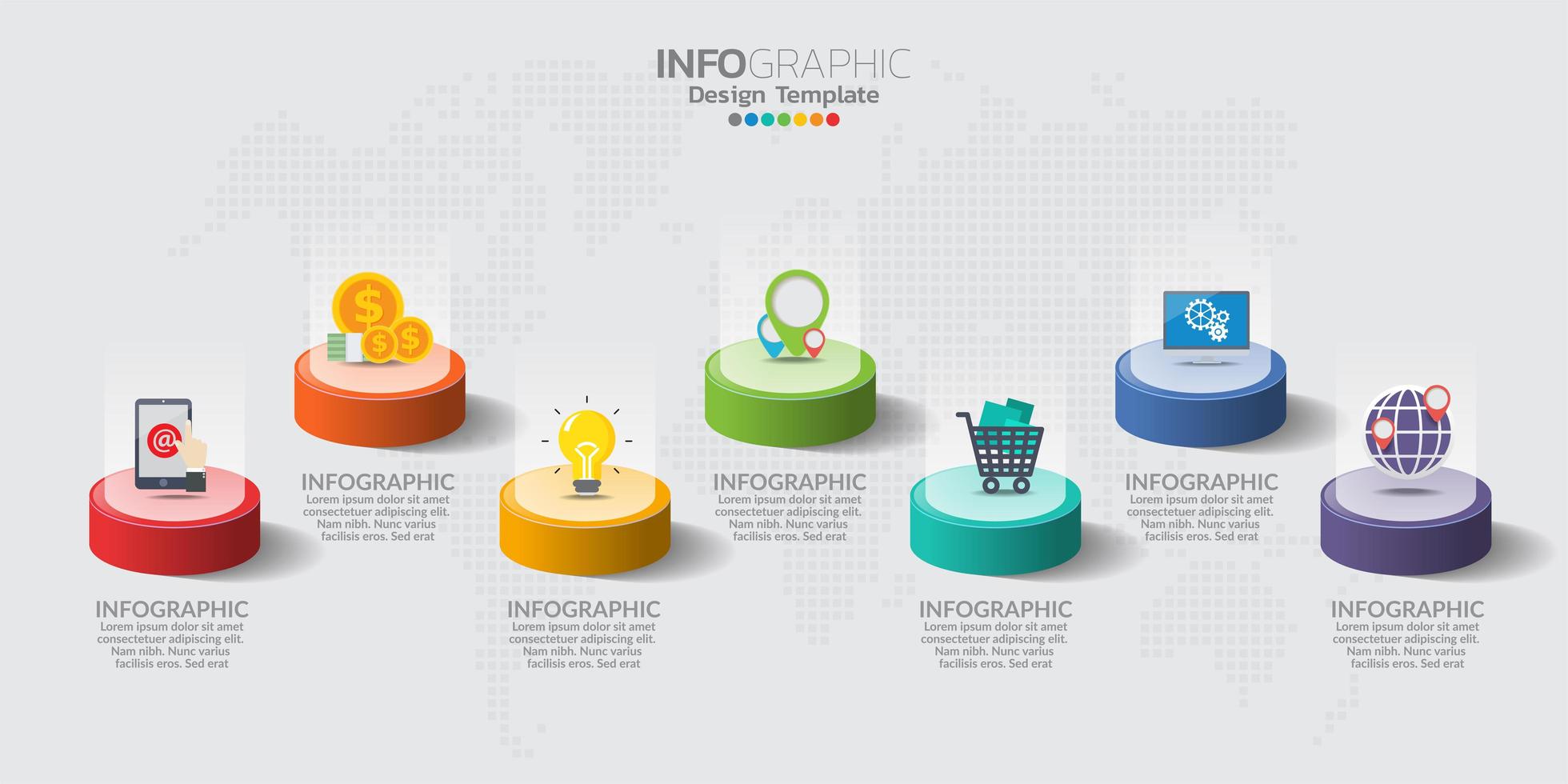 INFOGRAPHIC
Design Template

INFOGRAPHIC
Lorem ipsum dolor sit amet consectetuer adipiscing elit. Nam nibh. Nunc varius facilisis eros. Sed erat

INFOGRAPHIC
Lorem ipsum dolor sit amet consectetuer adipiscing elit. Nam nibh. Nunc varius facilisis eros. Sed erat

INFOGRAPHIC
Lorem ipsum dolor sit amet consectetuer adipiscing elit. Nam nibh. Nunc varius facilisis eros. Sed erat

INFOGRAPHIC
Lorem ipsum dolor sit amet consectetuer adipiscing elit. Nam nibh. Nunc varius facilisis eros. Sed erat

INFOGRAPHIC
Lorem ipsum dolor sit amet consectetuer adipiscing elit. Nam nibh. Nunc varius facilisis eros. Sed erat

INFOGRAPHIC
Lorem ipsum dolor sit amet consectetuer adipiscing elit. Nam nibh. Nunc varius facilisis eros. Sed erat

INFOGRAPHIC
Lorem ipsum dolor sit amet consectetuer adipiscing elit. Nam nibh. Nunc varius facilisis eros. Sed erat