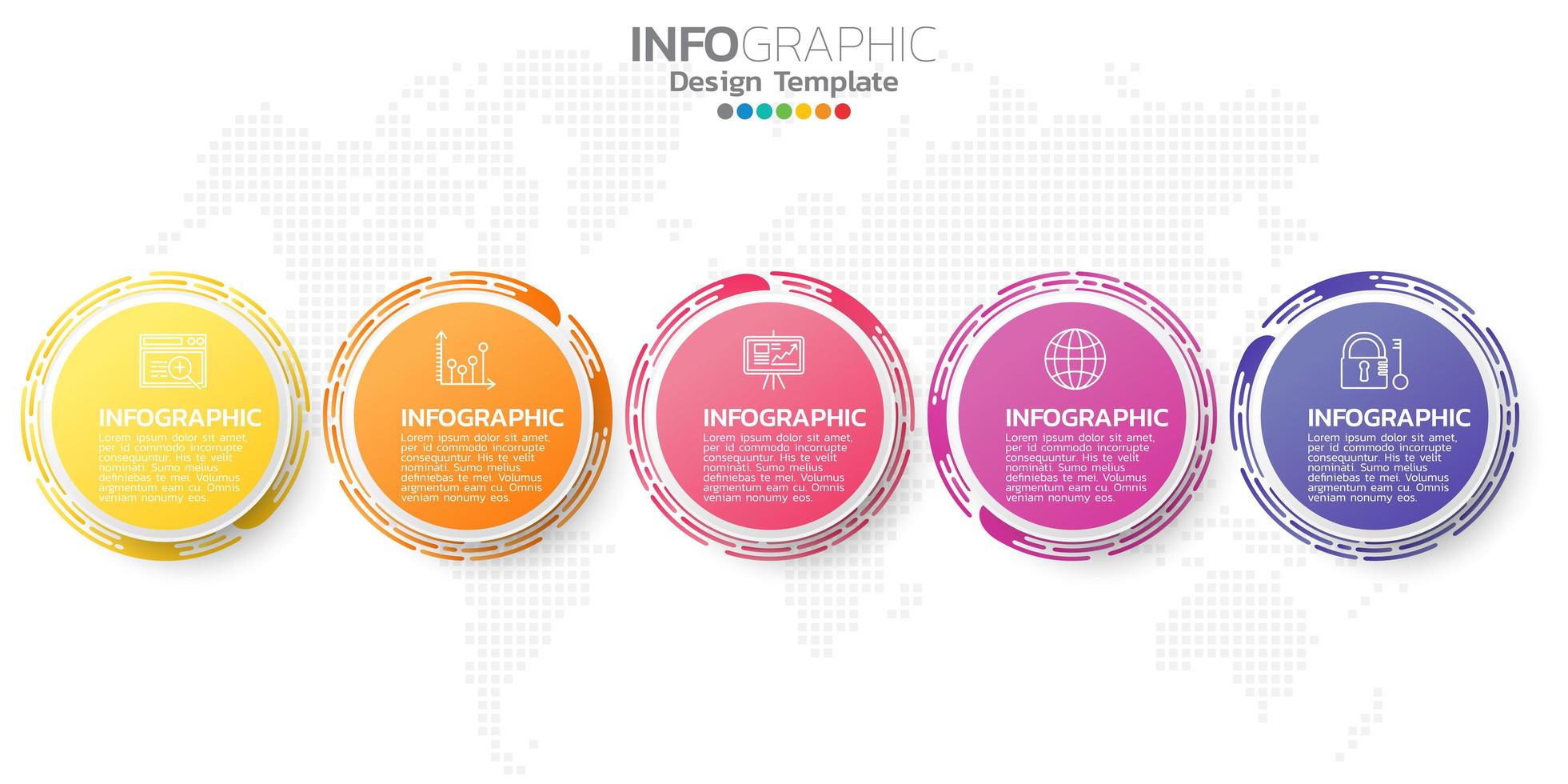 INFOGRAPHIC
Design Template

INFOGRAPHIC
Lorem ipsum dolor sit amet, per id commodo incorrupte consequuntur. His te velit nominati. Sumo melius definiebas te mei. Volumus argmentum eam cu. Omnis veniam nonumy eos.

INFOGRAPHIC
Lorem ipsum dolor sit amet, per id commodo incorrupte consequuntur. His te velit nominati. Sumo melius definiebas te mei. Volumus argmentum eam cu. Omnis veniam nonumy eos.

INFOGRAPHIC
Lorem ipsum dolor sit amet, per id commodo incorrupte consequuntur. His te velit nominati. Sumo melius definiebas te mei. Volumus argmentum eam cu. Omnis veniam nonumy eos.

INFOGRAPHIC
Lorem ipsum dolor sit amet, per id commodo incorrupte consequuntur. His te velit nominati. Sumo melius definiebas te mei. Volumus argmentum eam cu. Omnis veniam nonumy eos.

INFOGRAPHIC
Lorem ipsum dolor sit amet, per id commodo incorrupte consequuntur. His te velit nominati. Sumo melius definiebas te mei. Volumus argmentum eam cu. Omnis veniam nonumy eos.