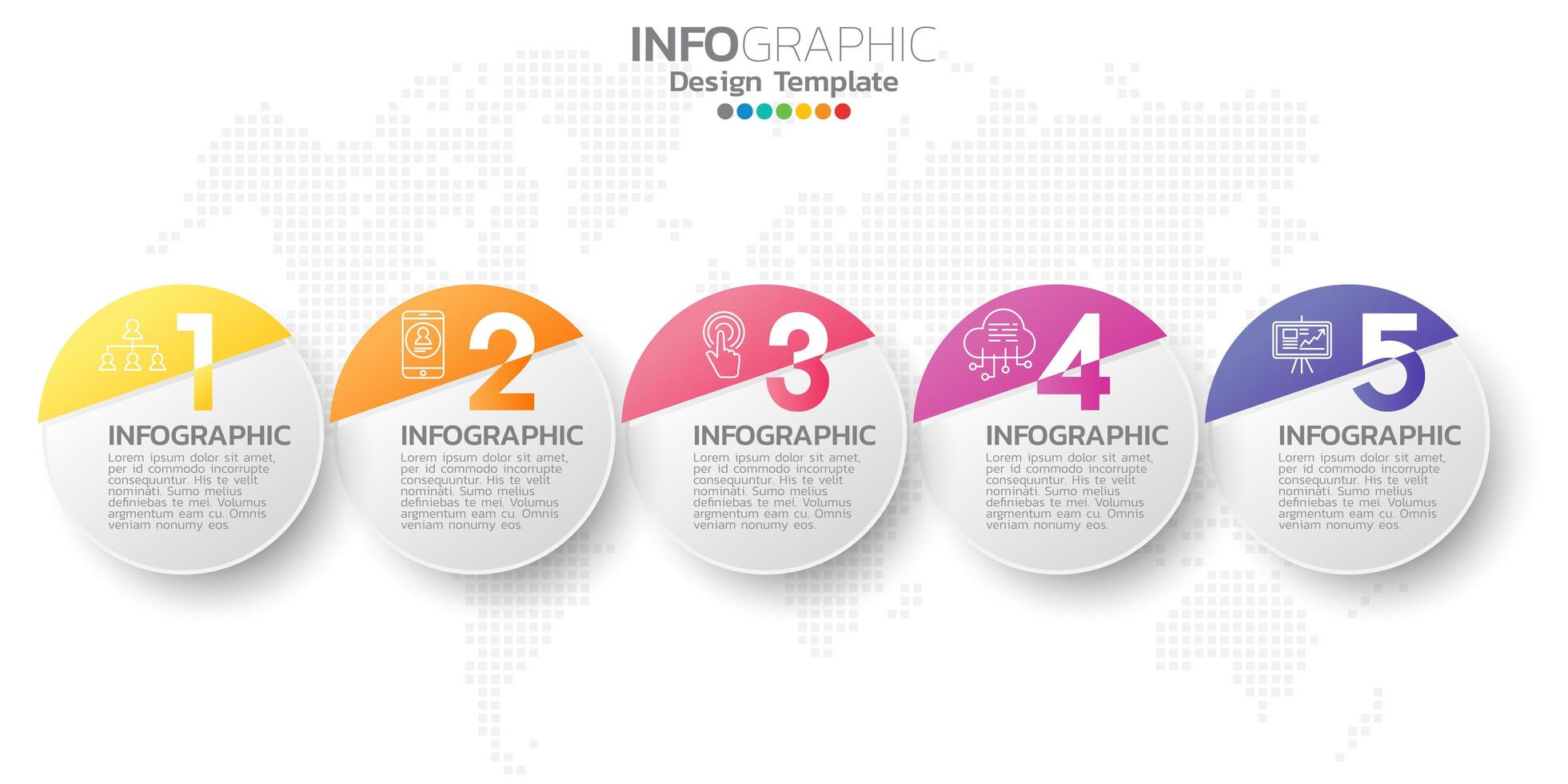 INFOGRAPHIC
Design Template

1
INFOGRAPHIC
Lorem ipsum dolor sit amet, per id commodo incorrupte consequuntur. His te velit nominati. Sumo melius definiebas te mei. Volumus argumentum eam cu. Omnis veniam nonumy eos.

2
INFOGRAPHIC
Lorem ipsum dolor sit amet, per id commodo incorrupte consequuntur. His te velit nominati. Sumo melius definiebas te mei. Volumus argumentum eam cu. Omnis veniam nonumy eos.

3
INFOGRAPHIC
Lorem ipsum dolor sit amet, per id commodo incorrupte consequuntur. His te velit nominati. Sumo melius definiebas te mei. Volumus argumentum eam cu. Omnis veniam nonumy eos.

4
INFOGRAPHIC
Lorem ipsum dolor sit amet, per id commodo incorrupte consequuntur. His te velit nominati. Sumo melius definiebas te mei. Volumus argumentum eam cu. Omnis veniam nonumy eos.

5
INFOGRAPHIC
Lorem ipsum dolor sit amet, per id commodo incorrupte consequuntur. His te velit nominati. Sumo melius definiebas te mei. Volumus argumentum eam cu. Omnis veniam nonumy eos.