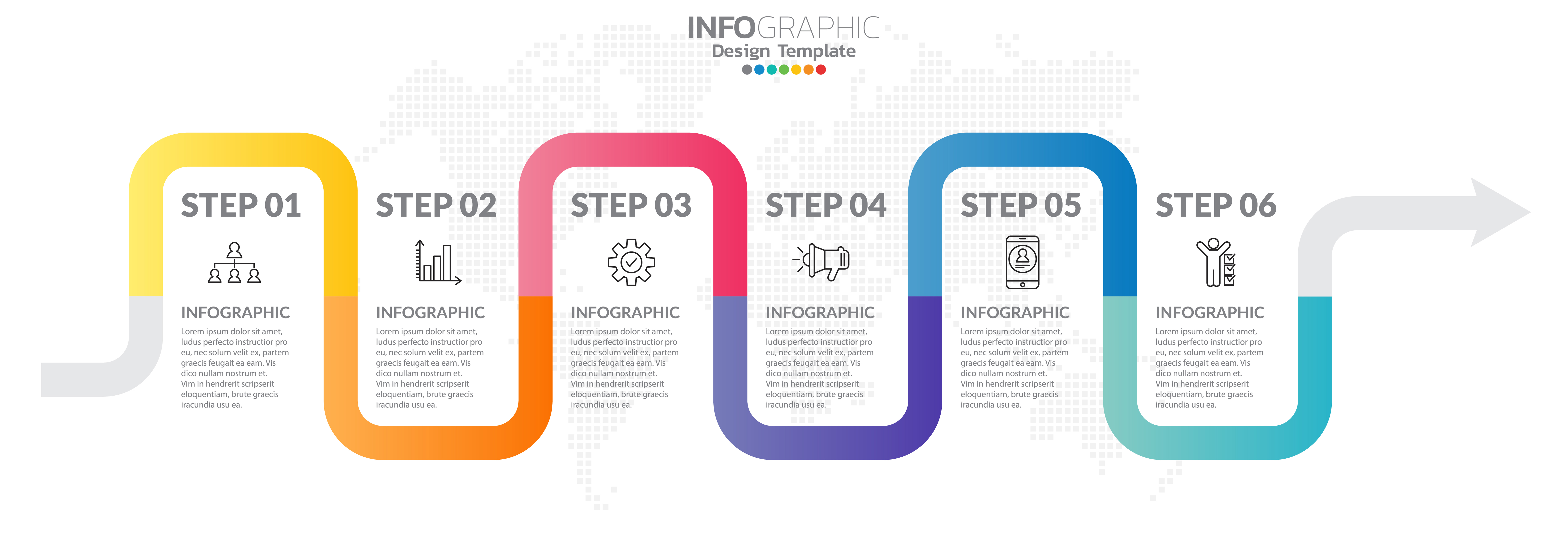 INFOGRAPHIC
Design Template

STEP 01

INFOGRAPHIC

Lorem ipsum dolor sit amet, ludus perfecto instructior pro eu, nec solum velit ex, partem graecis feugait ea eam. Vis dico nullam nostrum et. Vim in hendrerit scripserit eloquentiam, brute graecis iracundia usu ea.

STEP 02

INFOGRAPHIC

Lorem ipsum dolor sit amet, ludus perfecto instructior pro eu, nec solum velit ex, partem graecis feugait ea eam. Vis dico nullam nostrum et. Vim in hendrerit scripserit eloquentiam, brute graecis iracundia usu ea.

STEP 03

INFOGRAPHIC

Lorem ipsum dolor sit amet, ludus perfecto instructior pro eu, nec solum velit ex, partem graecis feugait ea eam. Vis dico nullam nostrum et. Vim in hendrerit scripserit eloquentiam, brute graecis iracundia usu ea.

STEP 04

INFOGRAPHIC

Lorem ipsum dolor sit amet, ludus perfecto instructior pro eu, nec solum velit ex, partem graecis feugait ea eam. Vis dico nullam nostrum et. Vim in hendrerit scripserit eloquentiam, brute graecis iracundia usu ea.

STEP 05

INFOGRAPHIC

Lorem ipsum dolor sit amet, ludus perfecto instructior pro eu, nec solum velit ex, partem graecis feugait ea eam. Vis dico nullam nostrum et. Vim in hendrerit scripserit eloquentiam, brute graecis iracundia usu ea.

STEP 06

INFOGRAPHIC

Lorem ipsum dolor sit amet, ludus perfecto instructior pro eu, nec solum velit ex, partem graecis feugait ea eam. Vis dico nullam nostrum et. Vim in hendrerit scripserit eloquentiam, brute graecis iracundia usu ea.