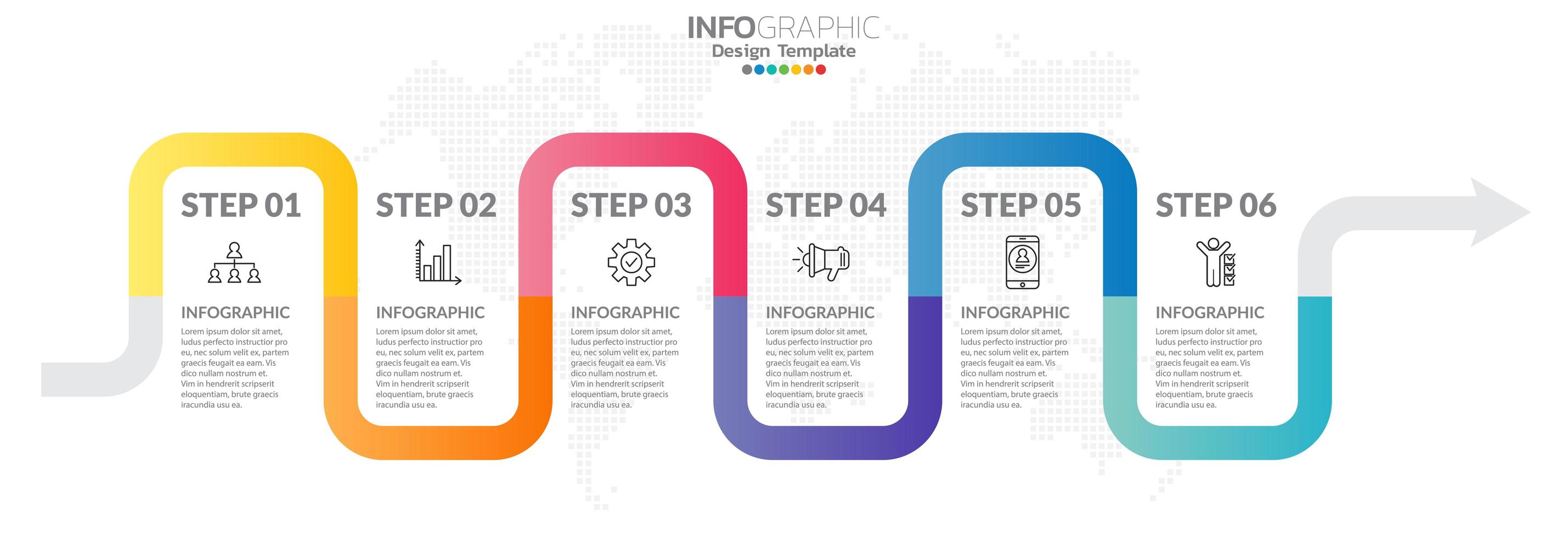 INFOGRAPHIC
Design Template

STEP 01

INFOGRAPHIC
Lorem ipsum dolor sit amet, ludus perfecto instructior pro eu, nec solum velit ex, partem graecis feugait ea eam. Vis dico nullam nostrum et. Vim in hendrerit scripserit eloquentiam, brute graecis iracundia usu ea.

STEP 02

INFOGRAPHIC
Lorem ipsum dolor sit amet, ludus perfecto instructior pro eu, nec solum velit ex, partem graecis feugait ea eam. Vis dico nullam nostrum et. Vim in hendrerit scripserit eloquentiam, brute graecis iracundia usu ea.

STEP 03

INFOGRAPHIC
Lorem ipsum dolor sit amet, ludus perfecto instructior pro eu, nec solum velit ex, partem graecis feugait ea eam. Vis dico nullam nostrum et. Vim in hendrerit scripserit eloquentiam, brute graecis iracundia usu ea.

STEP 04

INFOGRAPHIC
Lorem ipsum dolor sit amet, ludus perfecto instructior pro eu, nec solum velit ex, partem graecis feugait ea eam. Vis dico nullam nostrum et. Vim in hendrerit scripserit eloquentiam, brute graecis iracundia usu ea.

STEP 05

INFOGRAPHIC
Lorem ipsum dolor sit amet, ludus perfecto instructior pro eu, nec solum velit ex, partem graecis feugait ea eam. Vis dico nullam nostrum et. Vim in hendrerit scripserit eloquentiam, brute graecis iracundia usu ea.

STEP 06

INFOGRAPHIC
Lorem ipsum dolor sit amet, ludus perfecto instructior pro eu, nec solum velit ex, partem graecis feugait ea eam. Vis dico nullam nostrum et. Vim in hendrerit scripserit eloquentiam, brute graecis iracundia usu ea.