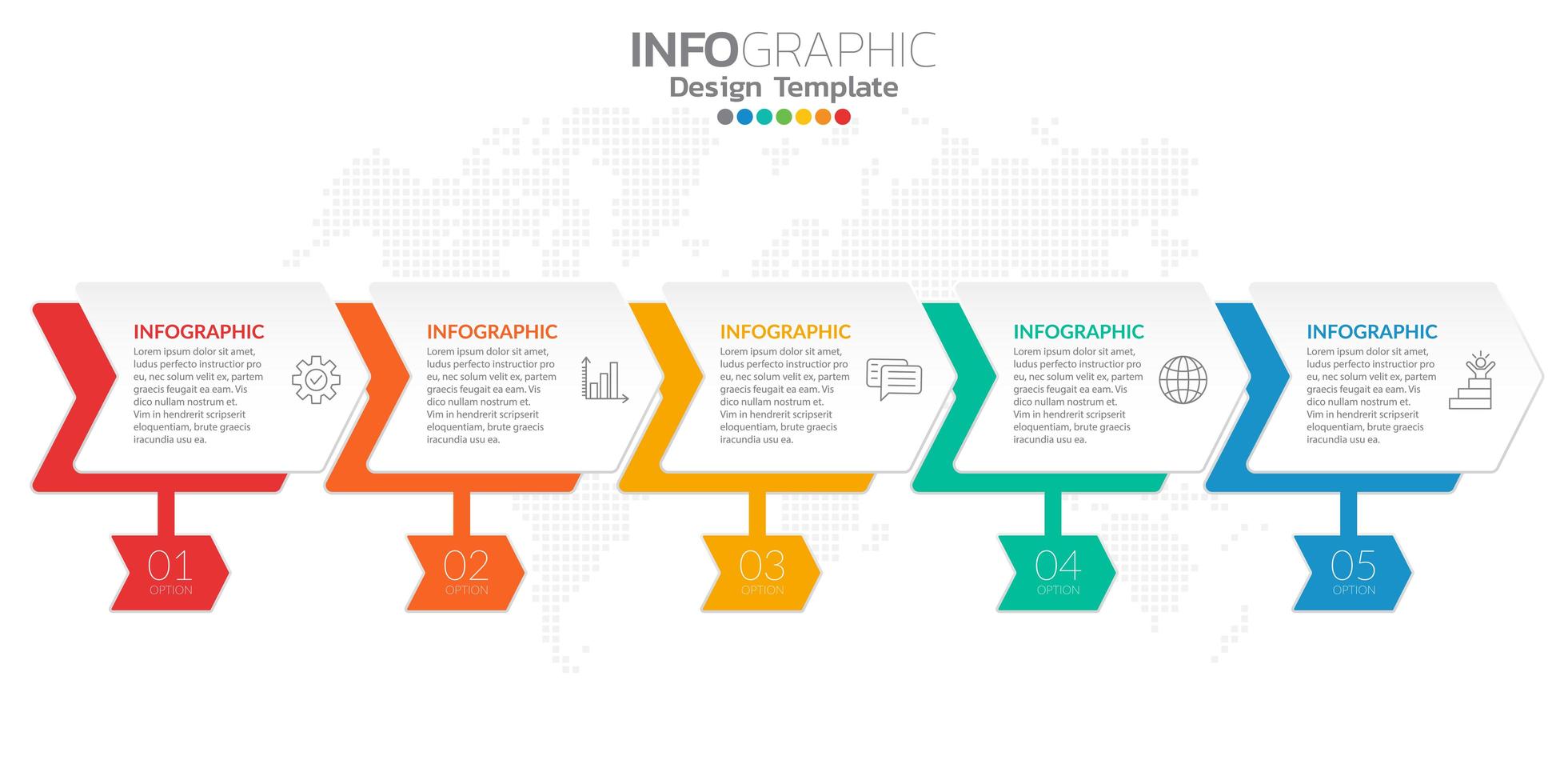 INFOGRAPHIC
Design Template

INFOGRAPHIC
Lorem ipsum dolor sit amet, ludus perfecto instructior pro eu, nec solum velit ex, partem graecis feugait ea eam. Vis dico nullam nostrum et. Vim in hendrerit scripserit eloquentiam, brute graecis iracundia usu ea.

01
OPTION

INFOGRAPHIC
Lorem ipsum dolor sit amet, ludus perfecto instructior pro eu, nec solum velit ex, partem graecis feugait ea eam. Vis dico nullam nostrum et. Vim in hendrerit scripserit eloquentiam, brute graecis iracundia usu ea.

02
OPTION

INFOGRAPHIC
Lorem ipsum dolor sit amet, ludus perfecto instructior pro eu, nec solum velit ex, partem graecis feugait ea eam. Vis dico nullam nostrum et. Vim in hendrerit scripserit eloquentiam, brute graecis iracundia usu ea.

03
OPTION

INFOGRAPHIC
Lorem ipsum dolor sit amet, ludus perfecto instructior pro eu, nec solum velit ex, partem graecis feugait ea eam. Vis dico nullam nostrum et. Vim in hendrerit scripserit eloquentiam, brute graecis iracundia usu ea.

04
OPTION

INFOGRAPHIC
Lorem ipsum dolor sit amet, ludus perfecto instructior pro eu, nec solum velit ex, partem graecis feugait ea eam. Vis dico nullam nostrum et. Vim in hendrerit scripserit eloquentiam, brute graecis iracundia usu ea.

05
OPTION