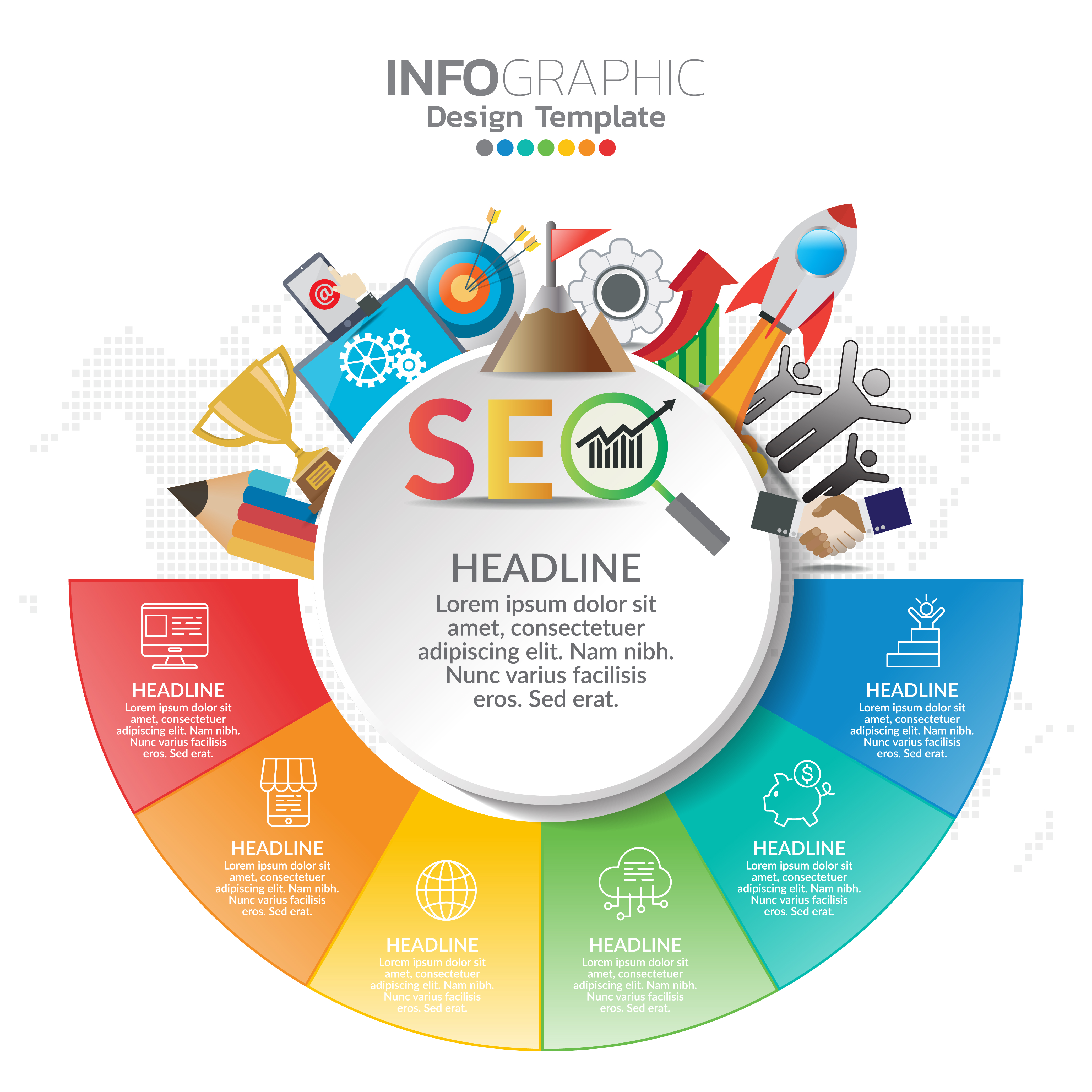 INFOGRAPHIC
Design Template

SEO

HEADLINE
Lorem ipsum dolor sit amet, consectetuer adipiscing elit. Nam nibh. Nunc varius facilisis eros. Sed erat.

HEADLINE
Lorem ipsum dolor sit amet, consectetuer adipiscing elit. Nam nibh. Nunc varius facilisis eros. Sed erat.

HEADLINE
Lorem ipsum dolor sit amet, consectetuer adipiscing elit. Nam nibh. Nunc varius facilisis eros. Sed erat.

HEADLINE
Lorem ipsum dolor sit amet, consectetuer adipiscing elit. Nam nibh. Nunc varius facilisis eros. Sed erat.

HEADLINE
Lorem ipsum dolor sit amet, consectetuer adipiscing elit. Nam nibh. Nunc varius facilisis eros. Sed erat.

HEADLINE
Lorem ipsum dolor sit amet, consectetuer adipiscing elit. Nam nibh. Nunc varius facilisis eros. Sed erat.

HEADLINE
Lorem ipsum dolor sit amet, consectetuer adipiscing elit. Nam nibh. Nunc varius facilisis eros. Sed erat.