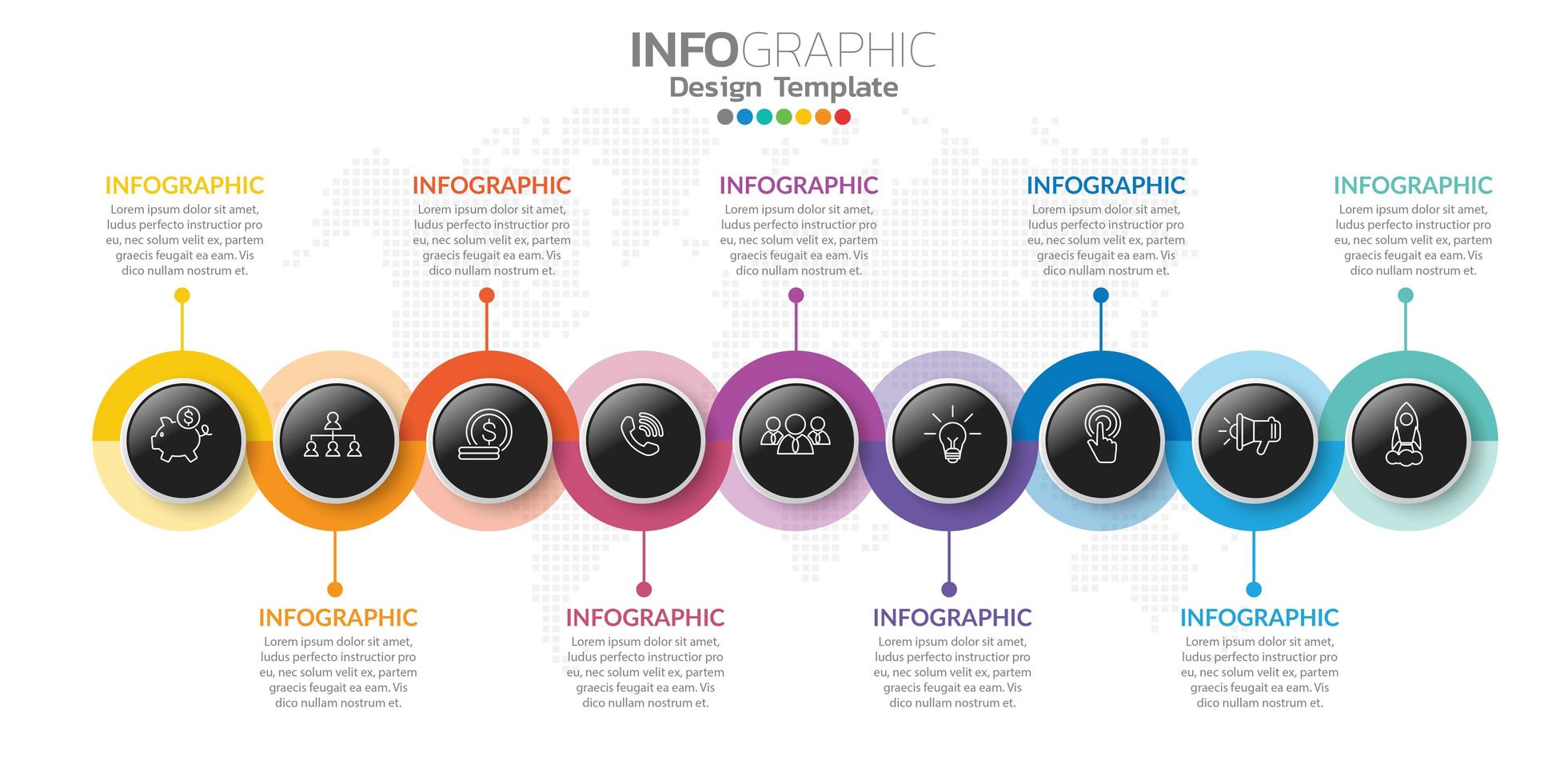 INFOGRAPHIC
Design Template

INFOGRAPHIC
Lorem ipsum dolor sit amet, ludus perfecto instructior pro eu, nec solum velit ex, partem graecis feugait ea eam. Vis dico nullam nostrum et.

INFOGRAPHIC
Lorem ipsum dolor sit amet, ludus perfecto instructior pro eu, nec solum velit ex, partem graecis feugait ea eam. Vis dico nullam nostrum et.

INFOGRAPHIC
Lorem ipsum dolor sit amet, ludus perfecto instructior pro eu, nec solum velit ex, partem graecis feugait ea eam. Vis dico nullam nostrum et.

INFOGRAPHIC
Lorem ipsum dolor sit amet, ludus perfecto instructior pro eu, nec solum velit ex, partem graecis feugait ea eam. Vis dico nullam nostrum et.

INFOGRAPHIC
Lorem ipsum dolor sit amet, ludus perfecto instructior pro eu, nec solum velit ex, partem graecis feugait ea eam. Vis dico nullam nostrum et.

INFOGRAPHIC
Lorem ipsum dolor sit amet, ludus perfecto instructior pro eu, nec solum velit ex, partem graecis feugait ea eam. Vis dico nullam nostrum et.

INFOGRAPHIC
Lorem ipsum dolor sit amet, ludus perfecto instructior pro eu, nec solum velit ex, partem graecis feugait ea eam. Vis dico nullam nostrum et.

INFOGRAPHIC
Lorem ipsum dolor sit amet, ludus perfecto instructior pro eu, nec solum velit ex, partem graecis feugait ea eam. Vis dico nullam nostrum et.

INFOGRAPHIC
Lorem ipsum dolor sit amet, ludus perfecto instructior pro eu, nec solum velit ex, partem graecis feugait ea eam. Vis dico nullam nostrum et.