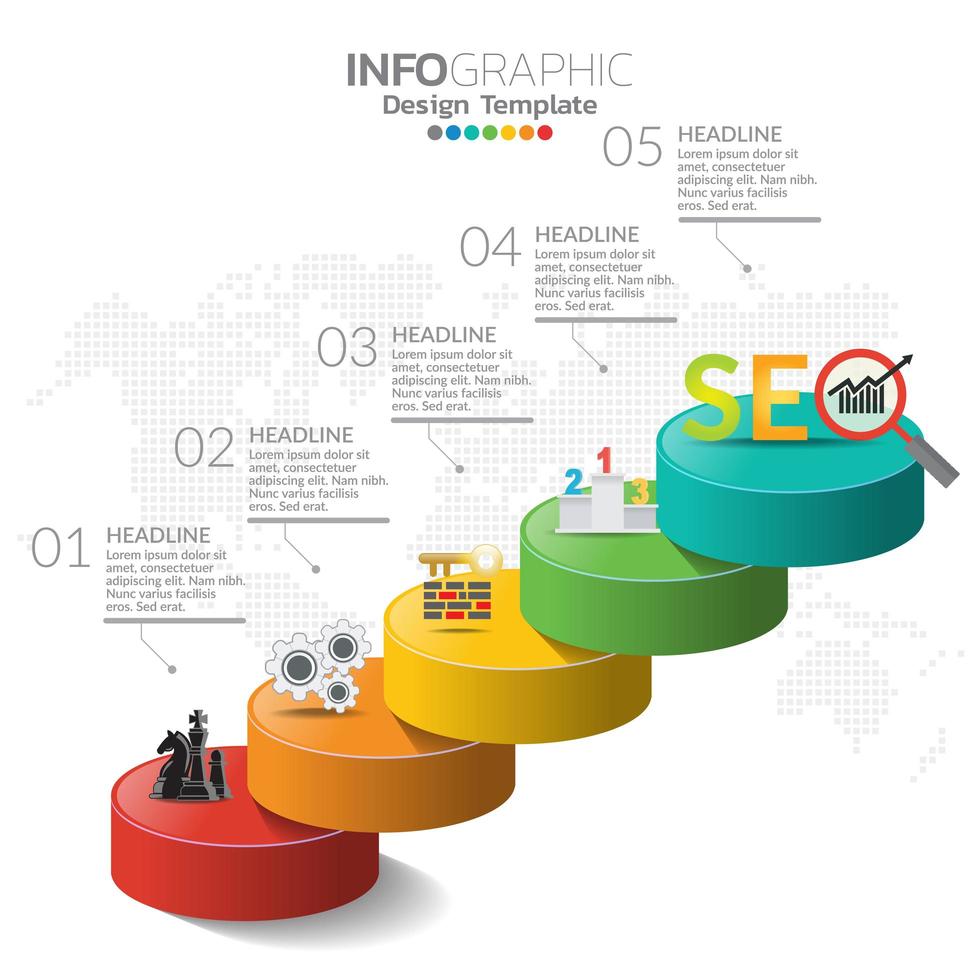 INFOGRAPHIC
Design Template

05 HEADLINE
Lorem ipsum dolor sit amet, consectetuer adipiscing elit. Nam nibh. Nunc varius facilisis eros. Sed erat.

04 HEADLINE
Lorem ipsum dolor sit amet, consectetuer adipiscing elit. Nam nibh. Nunc varius facilisis eros. Sed erat.

03 HEADLINE
Lorem ipsum dolor sit amet, consectetuer adipiscing elit. Nam nibh. Nunc varius facilisis eros. Sed erat.

02 HEADLINE
Lorem ipsum dolor sit amet, consectetuer adipiscing elit. Nam nibh. Nunc varius facilisis eros. Sed erat.

01 HEADLINE
Lorem ipsum dolor sit amet, consectetuer adipiscing elit. Nam nibh. Nunc varius facilisis eros. Sed erat.

SEO

2 1 3