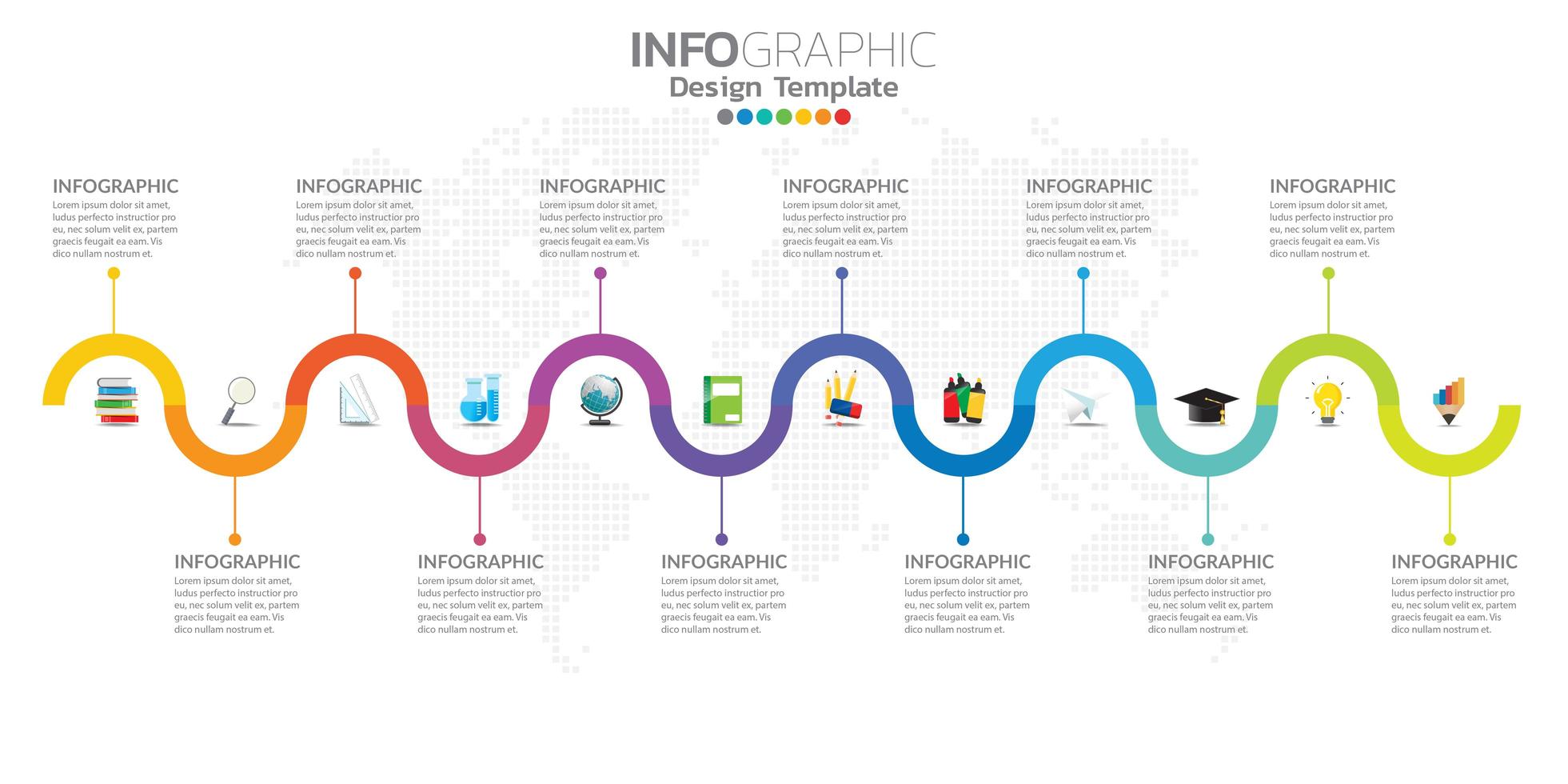 INFOGRAPHIC
Design Template

INFOGRAPHIC
Lorem ipsum dolor sit amet, ludus perfecto instructior pro eu, nec solum velit ex, partem graecis feugait ea eam. Vis dico nullam nostrum et.

INFOGRAPHIC
Lorem ipsum dolor sit amet, ludus perfecto instructior pro eu, nec solum velit ex, partem graecis feugait ea eam. Vis dico nullam nostrum et.

INFOGRAPHIC
Lorem ipsum dolor sit amet, ludus perfecto instructior pro eu, nec solum velit ex, partem graecis feugait ea eam. Vis dico nullam nostrum et.

INFOGRAPHIC
Lorem ipsum dolor sit amet, ludus perfecto instructior pro eu, nec solum velit ex, partem graecis feugait ea eam. Vis dico nullam nostrum et.

INFOGRAPHIC
Lorem ipsum dolor sit amet, ludus perfecto instructior pro eu, nec solum velit ex, partem graecis feugait ea eam. Vis dico nullam nostrum et.

INFOGRAPHIC
Lorem ipsum dolor sit amet, ludus perfecto instructior pro eu, nec solum velit ex, partem graecis feugait ea eam. Vis dico nullam nostrum et.

INFOGRAPHIC
Lorem ipsum dolor sit amet, ludus perfecto instructior pro eu, nec solum velit ex, partem graecis feugait ea eam. Vis dico nullam nostrum et.

INFOGRAPHIC
Lorem ipsum dolor sit amet, ludus perfecto instructior pro eu, nec solum velit ex, partem graecis feugait ea eam. Vis dico nullam nostrum et.

INFOGRAPHIC
Lorem ipsum dolor sit amet, ludus perfecto instructior pro eu, nec solum velit ex, partem graecis feugait ea eam. Vis dico nullam nostrum et.

INFOGRAPHIC
Lorem ipsum dolor sit amet, ludus perfecto instructior pro eu, nec solum velit ex, partem graecis feugait ea eam. Vis dico nullam nostrum et.

INFOGRAPHIC
Lorem ipsum dolor sit amet, ludus perfecto instructior pro eu, nec solum velit ex, partem graecis feugait ea eam. Vis dico nullam nostrum et.

INFOGRAPHIC
Lorem ipsum dolor sit amet, ludus perfecto instructior pro eu, nec solum velit ex, partem graecis feugait ea eam. Vis dico nullam nostrum et.