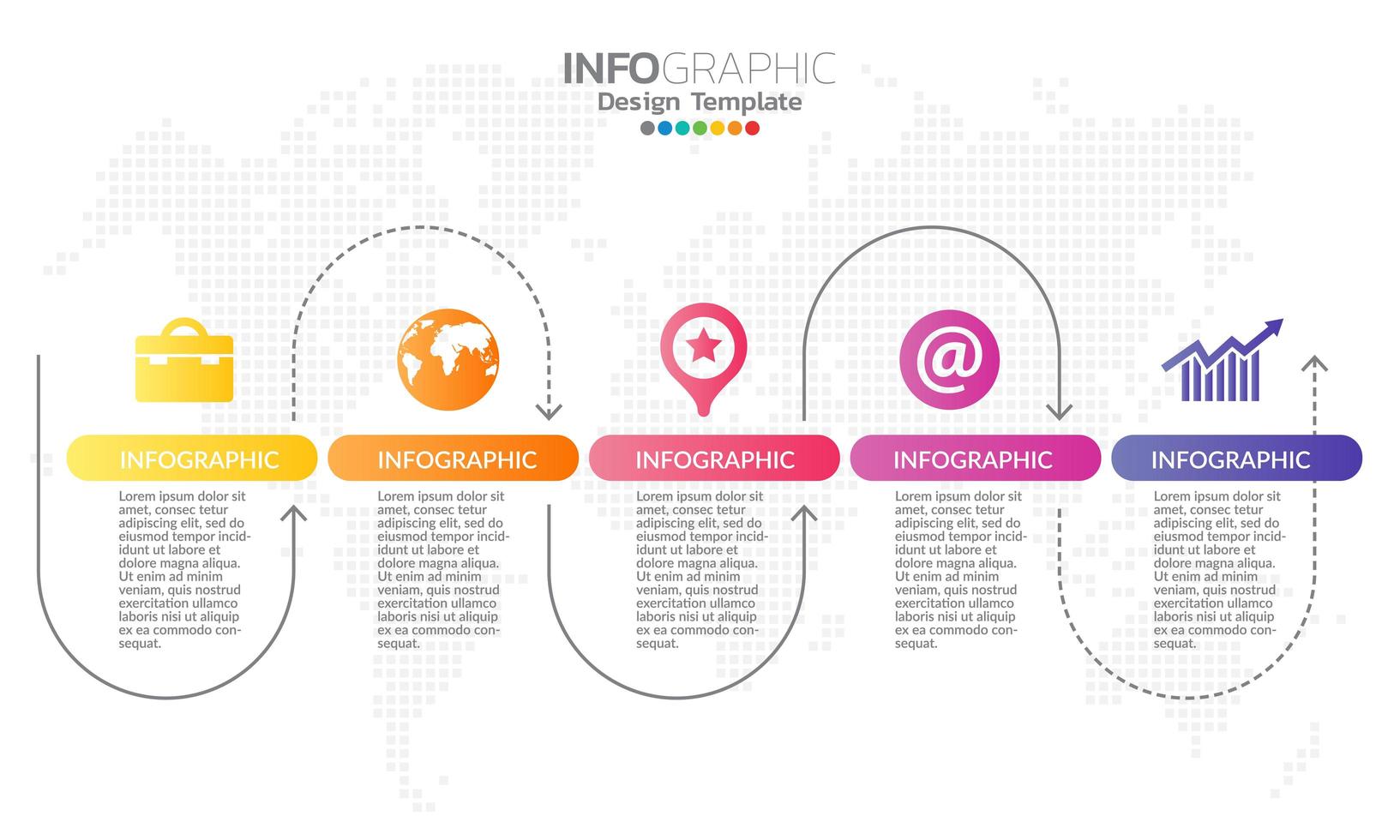 INFOGRAPHIC
Design Template

INFOGRAPHIC

Lorem ipsum dolor sit amet, consec tetur adipiscing elit, sed do eiusmod tempor incididunt ut labore et dolore magna aliqua. Ut enim ad minim veniam, quis nostrud exercitation ullamco laboris nisi ut aliquip ex ea commodo consequat.

INFOGRAPHIC

Lorem ipsum dolor sit amet, consec tetur adipiscing elit, sed do eiusmod tempor incididunt ut labore et dolore magna aliqua. Ut enim ad minim veniam, quis nostrud exercitation ullamco laboris nisi ut aliquip ex ea commodo consequat.

INFOGRAPHIC

Lorem ipsum dolor sit amet, consec tetur adipiscing elit, sed do eiusmod tempor incididunt ut labore et dolore magna aliqua. Ut enim ad minim veniam, quis nostrud exercitation ullamco laboris nisi ut aliquip ex ea commodo consequat.

INFOGRAPHIC

Lorem ipsum dolor sit amet, consec tetur adipiscing elit, sed do eiusmod tempor incididunt ut labore et dolore magna aliqua. Ut enim ad minim veniam, quis nostrud exercitation ullamco laboris nisi ut aliquip ex ea commodo consequat.

INFOGRAPHIC

Lorem ipsum dolor sit amet, consec tetur adipiscing elit, sed do eiusmod tempor incididunt ut labore et dolore magna aliqua. Ut enim ad minim veniam, quis nostrud exercitation ullamco laboris nisi ut aliquip ex ea commodo consequat.