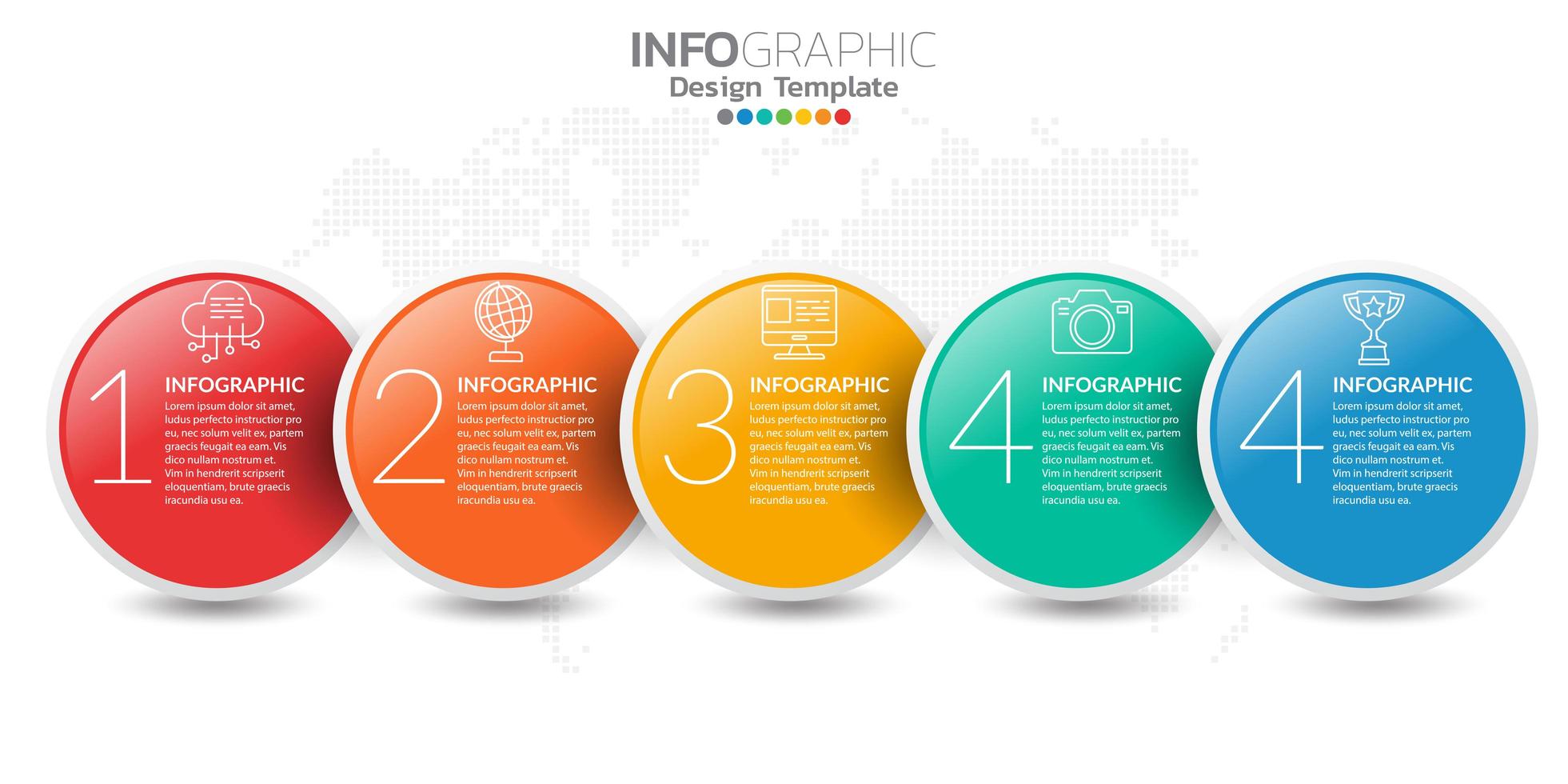 INFOGRAPHIC
Design Template

1
INFOGRAPHIC
Lorem ipsum dolor sit amet, ludus perfecto instructior pro eu, nec solum velit ex, partem graecis feugait ea eam. Vis dico nullam nostrum et. Vim in hendrerit scripserit eloquentiam, brute graecis iracundia usu ea.

2
INFOGRAPHIC
Lorem ipsum dolor sit amet, ludus perfecto instructior pro eu, nec solum velit ex, partem graecis feugait ea eam. Vis dico nullam nostrum et. Vim in hendrerit scripserit eloquentiam, brute graecis iracundia usu ea.

3
INFOGRAPHIC
Lorem ipsum dolor sit amet, ludus perfecto instructior pro eu, nec solum velit ex, partem graecis feugait ea eam. Vis dico nullam nostrum et. Vim in hendrerit scripserit eloquentiam, brute graecis iracundia usu ea.

4
INFOGRAPHIC
Lorem ipsum dolor sit amet, ludus perfecto instructior pro eu, nec solum velit ex, partem graecis feugait ea eam. Vis dico nullam nostrum et. Vim in hendrerit scripserit eloquentiam, brute graecis iracundia usu ea.

4
INFOGRAPHIC
Lorem ipsum dolor sit amet, ludus perfecto instructior pro eu, nec solum velit ex, partem graecis feugait ea eam. Vis dico nullam nostrum et. Vim in hendrerit scripserit eloquentiam, brute graecis iracundia usu ea.