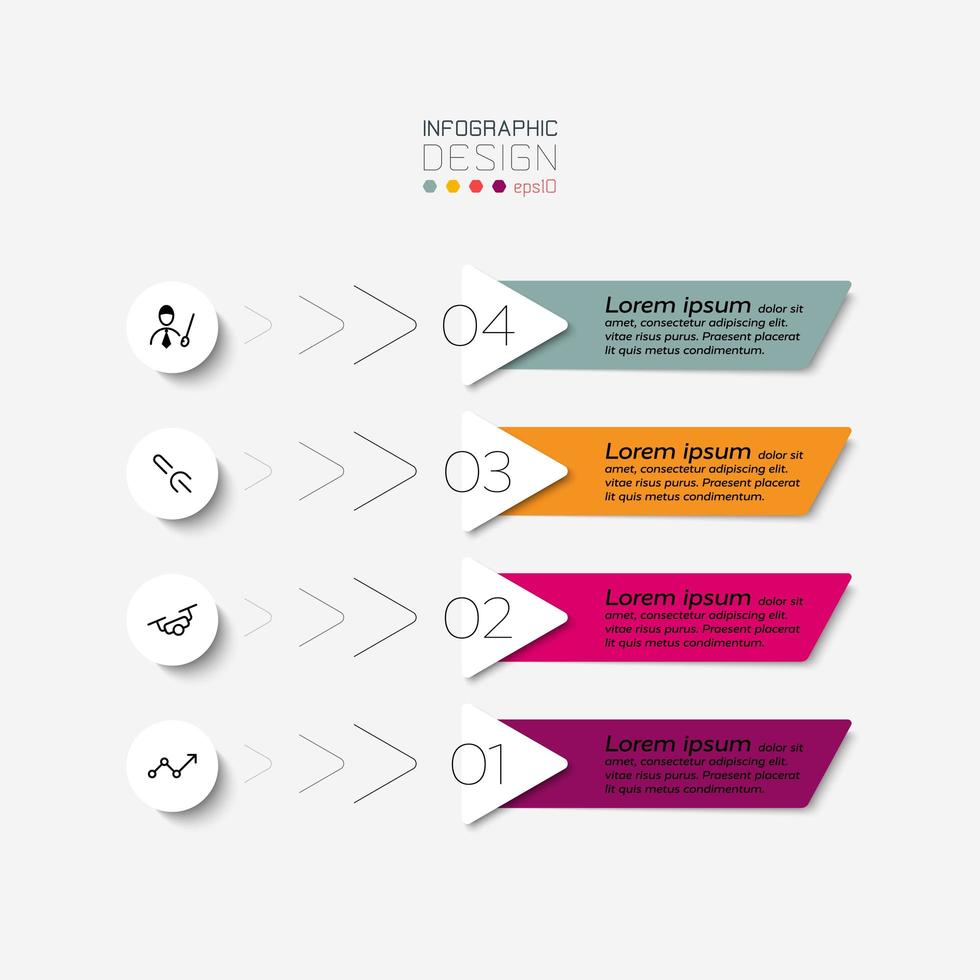 INFOGRAPHIC
DESIGN
eps10

04
Lorem ipsum dolor sit amet, consectetur adipiscing elit. vitae risus purus. Praesent placerat lit quis metus condimentum.

03
Lorem ipsum dolor sit amet, consectetur adipiscing elit. vitae risus purus. Praesent placerat lit quis metus condimentum.

02
Lorem ipsum dolor sit amet, consectetur adipiscing elit. vitae risus purus. Praesent placerat lit quis metus condimentum.

01
Lorem ipsum dolor sit amet, consectetur adipiscing elit. vitae risus purus. Praesent placerat lit quis metus condimentum.