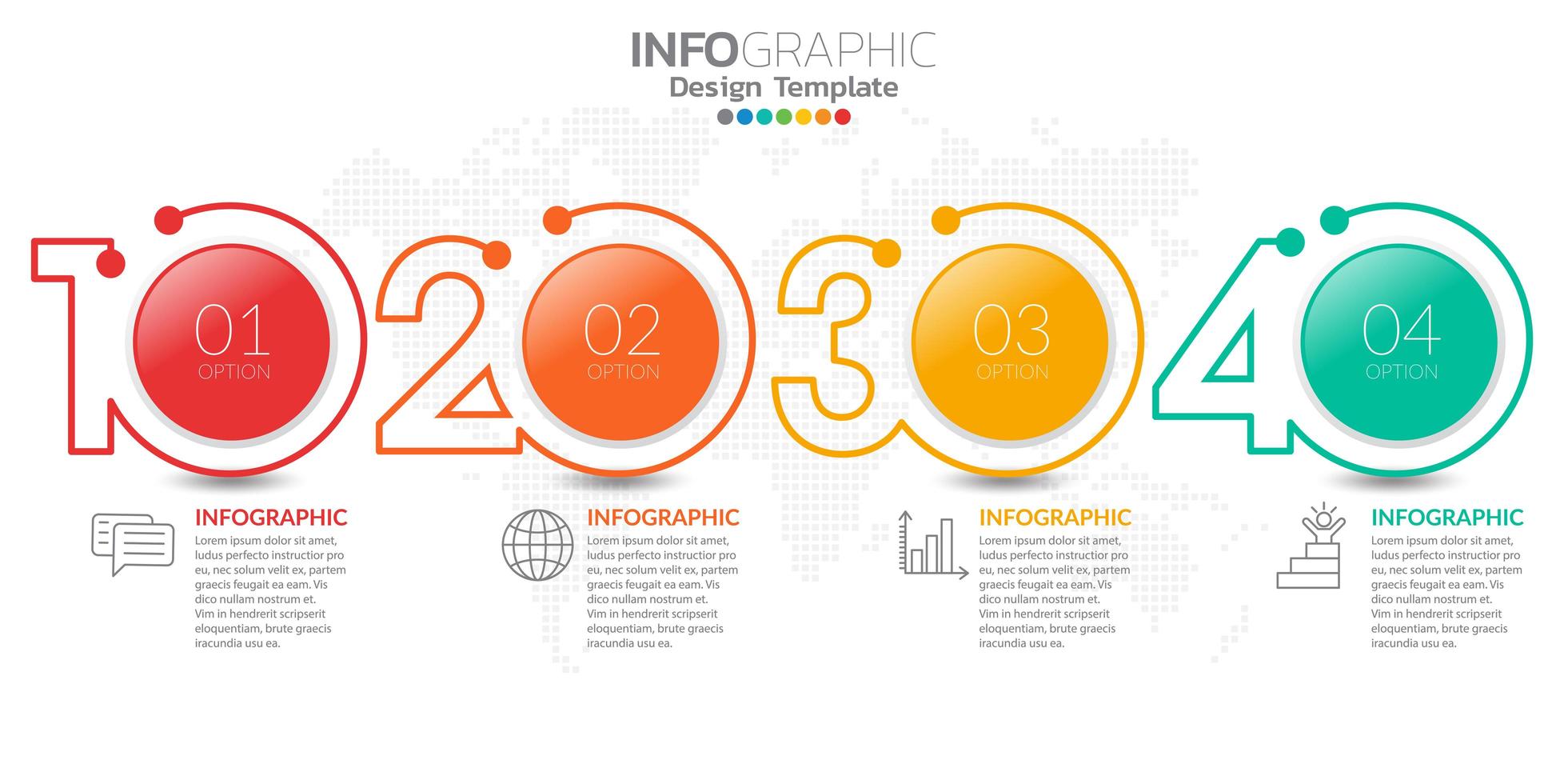 INFOGRAPHIC
Design Template

01
OPTION

02
OPTION

03
OPTION

04
OPTION

INFOGRAPHIC
Lorem ipsum dolor sit amet, ludus perfecto instructior pro eu, nec solum velit ex, partem graecis feugait ea eam. Vis dico nullam nostrum et. Vim in hendrerit scripserit eloquentiam, brute graecis iracundia usu ea.

INFOGRAPHIC
Lorem ipsum dolor sit amet, ludus perfecto instructior pro eu, nec solum velit ex, partem graecis feugait ea eam. Vis dico nullam nostrum et. Vim in hendrerit scripserit eloquentiam, brute graecis iracundia usu ea.

INFOGRAPHIC
Lorem ipsum dolor sit amet, ludus perfecto instructior pro eu, nec solum velit ex, partem graecis feugait ea eam. Vis dico nullam nostrum et. Vim in hendrerit scripserit eloquentiam, brute graecis iracundia usu ea.

INFOGRAPHIC
Lorem ipsum dolor sit amet, ludus perfecto instructior pro eu, nec solum velit ex, partem graecis feugait ea eam. Vis dico nullam nostrum et. Vim in hendrerit scripserit eloquentiam, brute graecis iracundia usu ea.