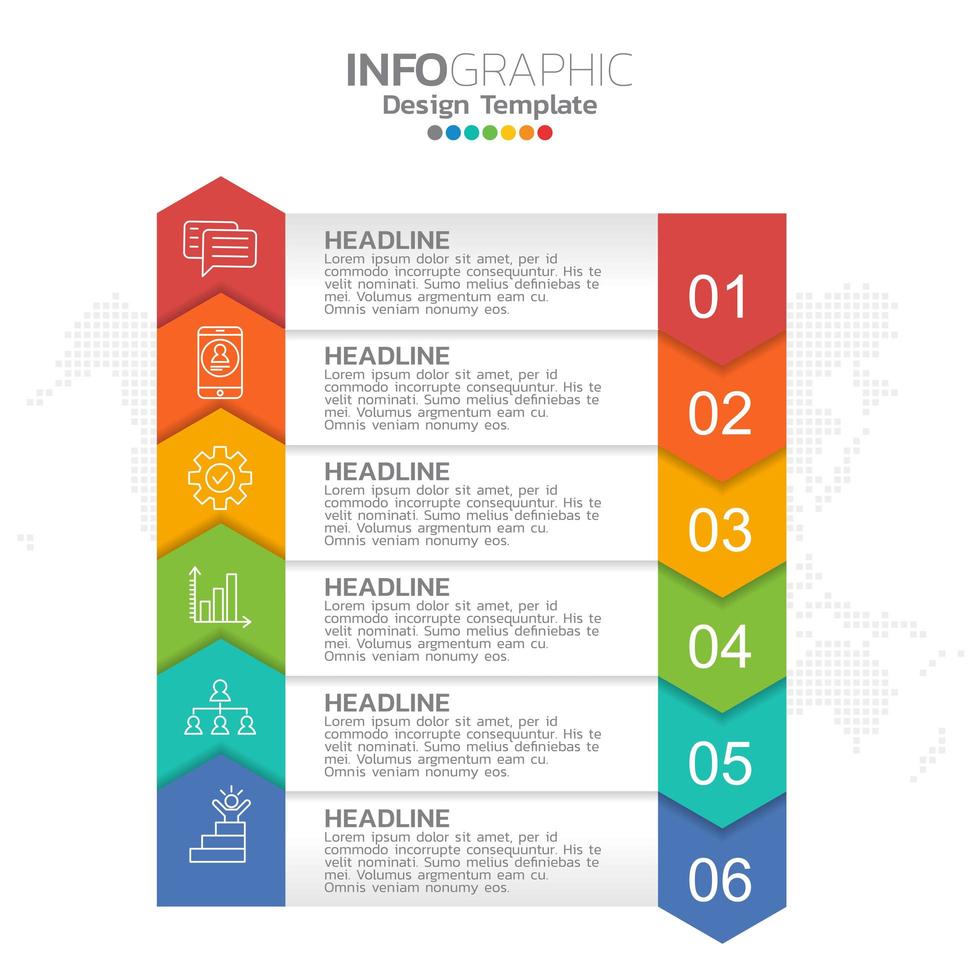 INFOGRAPHIC
Design Template

HEADLINE
Lorem ipsum dolor sit amet, per id commodo incorrupte consequuntur. His te velit nominati. Sumo melius definiebas te mei. Volumus argmentum eam cu. Omnis veniam nonumy eos.

01

HEADLINE
Lorem ipsum dolor sit amet, per id commodo incorrupte consequuntur. His te velit nominati. Sumo melius definiebas te mei. Volumus argmentum eam cu. Omnis veniam nonumy eos.

02

HEADLINE
Lorem ipsum dolor sit amet, per id commodo incorrupte consequuntur. His te velit nominati. Sumo melius definiebas te mei. Volumus argmentum eam cu. Omnis veniam nonumy eos.

03

HEADLINE
Lorem ipsum dolor sit amet, per id commodo incorrupte consequuntur. His te velit nominati. Sumo melius definiebas te mei. Volumus argmentum eam cu. Omnis veniam nonumy eos.

04

HEADLINE
Lorem ipsum dolor sit amet, per id commodo incorrupte consequuntur. His te velit nominati. Sumo melius definiebas te mei. Volumus argmentum eam cu. Omnis veniam nonumy eos.

05

HEADLINE
Lorem ipsum dolor sit amet, per id commodo incorrupte consequuntur. His te velit nominati. Sumo melius definiebas te mei. Volumus argmentum eam cu. Omnis veniam nonumy eos.

06