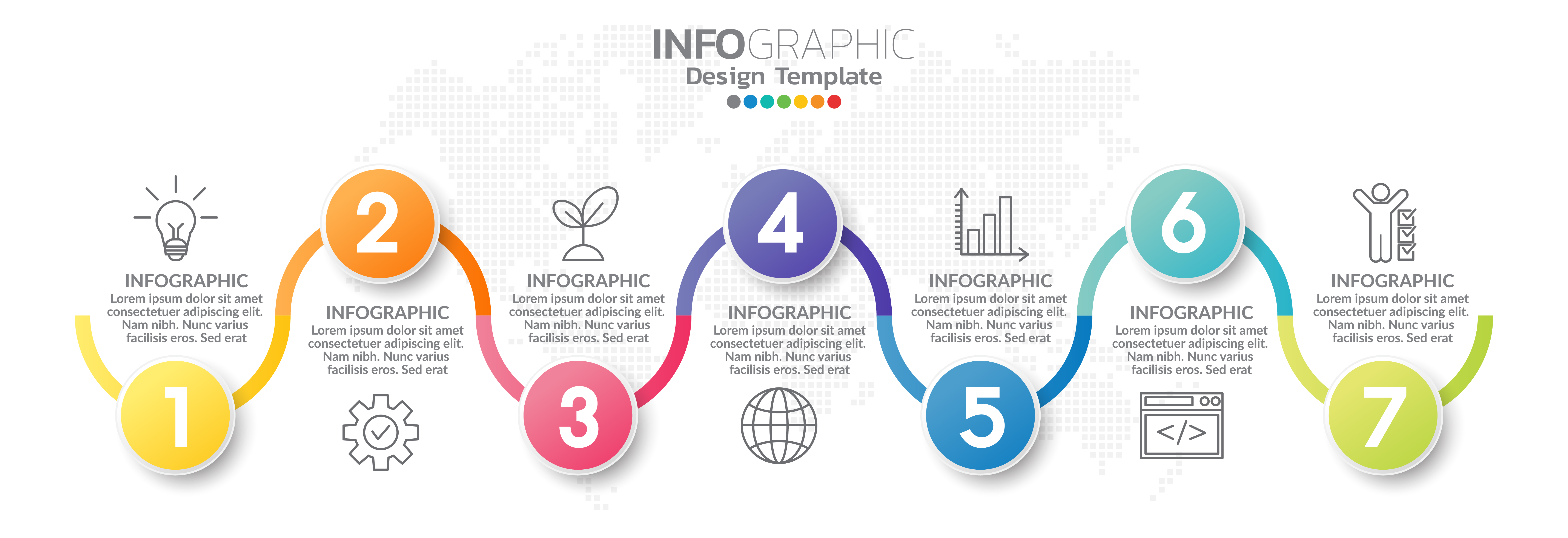 INFOGRAPHIC
Design Template

INFOGRAPHIC
Lorem ipsum dolor sit amet consectetuer adipiscing elit. Nam nibh. Nunc varius facilisis eros. Sed erat

1

2

INFOGRAPHIC
Lorem ipsum dolor sit amet consectetuer adipiscing elit. Nam nibh. Nunc varius facilisis eros. Sed erat

INFOGRAPHIC
Lorem ipsum dolor sit amet consectetuer adipiscing elit. Nam nibh. Nunc varius facilisis eros. Sed erat

3

4

INFOGRAPHIC
Lorem ipsum dolor sit amet consectetuer adipiscing elit. Nam nibh. Nunc varius facilisis eros. Sed erat

INFOGRAPHIC
Lorem ipsum dolor sit amet consectetuer adipiscing elit. Nam nibh. Nunc varius facilisis eros. Sed erat

5

6

INFOGRAPHIC
Lorem ipsum dolor sit amet consectetuer adipiscing elit. Nam nibh. Nunc varius facilisis eros. Sed erat

</>

INFOGRAPHIC
Lorem ipsum dolor sit amet consectetuer adipiscing elit. Nam nibh. Nunc varius facilisis eros. Sed erat

7