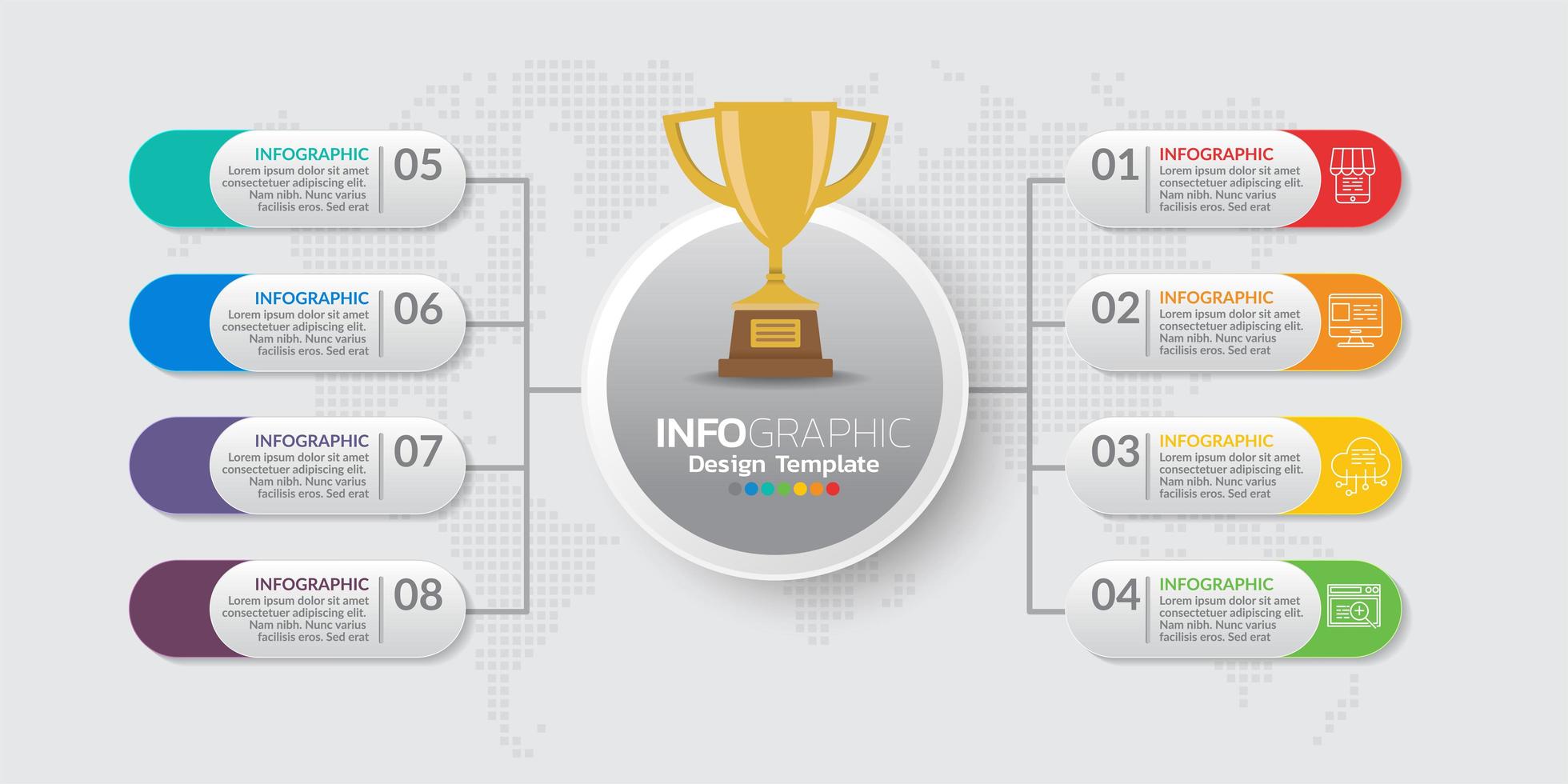 INFOGRAPHIC
Lorem ipsum dolor sit amet consectetuer adipiscing elit. Nam nibh. Nunc varius facilisis eros. Sed erat
05

INFOGRAPHIC
Lorem ipsum dolor sit amet consectetuer adipiscing elit. Nam nibh. Nunc varius facilisis eros. Sed erat
06

INFOGRAPHIC
Lorem ipsum dolor sit amet consectetuer adipiscing elit. Nam nibh. Nunc varius facilisis eros. Sed erat
07

INFOGRAPHIC
Lorem ipsum dolor sit amet consectetuer adipiscing elit. Nam nibh. Nunc varius facilisis eros. Sed erat
08

INFOGRAPHIC
Design Template

01
INFOGRAPHIC
Lorem ipsum dolor sit amet consectetuer adipiscing elit. Nam nibh. Nunc varius facilisis eros. Sed erat

02
INFOGRAPHIC
Lorem ipsum dolor sit amet consectetuer adipiscing elit. Nam nibh. Nunc varius facilisis eros. Sed erat

03
INFOGRAPHIC
Lorem ipsum dolor sit amet consectetuer adipiscing elit. Nam nibh. Nunc varius facilisis eros. Sed erat

04
INFOGRAPHIC
Lorem ipsum dolor sit amet consectetuer adipiscing elit. Nam nibh. Nunc varius facilisis eros. Sed erat