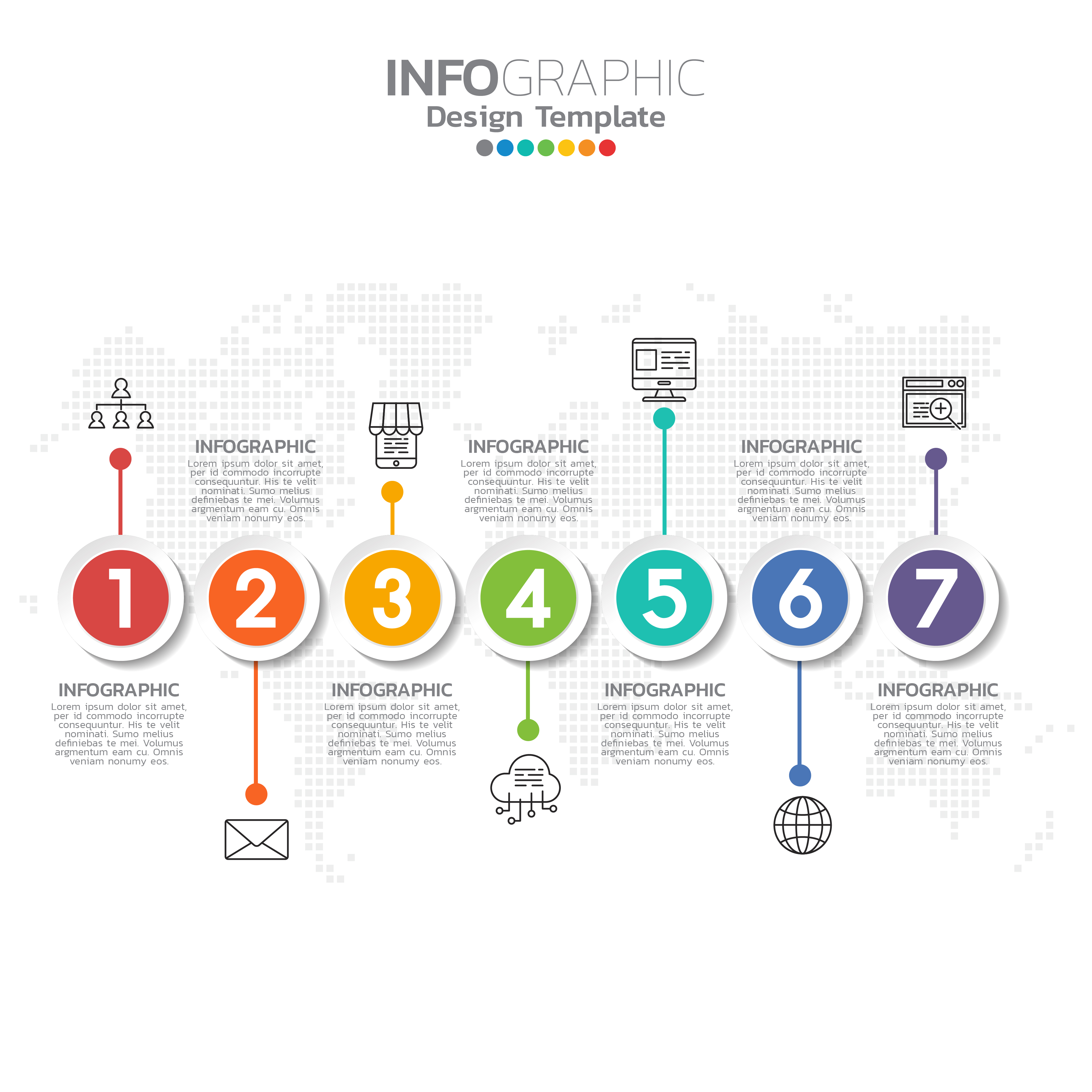 INFOGRAPHIC
Design Template

INFOGRAPHIC
Lorem ipsum dolor sit amet, per id commodo incorrupte consequuntur. His te velit nominati. Sumo melius definiebas te mei. Volumus argmentum eam cu. Omnis veniam nonumy eos.

INFOGRAPHIC
Lorem ipsum dolor sit amet, per id commodo incorrupte consequuntur. His te velit nominati. Sumo melius definiebas te mei. Volumus argmentum eam cu. Omnis veniam nonumy eos.

INFOGRAPHIC
Lorem ipsum dolor sit amet, per id commodo incorrupte consequuntur. His te velit nominati. Sumo melius definiebas te mei. Volumus argmentum eam cu. Omnis veniam nonumy eos.

1 2 3 4 5 6 7

INFOGRAPHIC
Lorem ipsum dolor sit amet, per id commodo incorrupte consequuntur. His te velit nominati. Sumo melius definiebas te mei. Volumus argmentum eam cu. Omnis veniam nonumy eos.

INFOGRAPHIC
Lorem ipsum dolor sit amet, per id commodo incorrupte consequuntur. His te velit nominati. Sumo melius definiebas te mei. Volumus argmentum eam cu. Omnis veniam nonumy eos.

INFOGRAPHIC
Lorem ipsum dolor sit amet, per id commodo incorrupte consequuntur. His te velit nominati. Sumo melius definiebas te mei. Volumus argmentum eam cu. Omnis veniam nonumy eos.

INFOGRAPHIC
Lorem ipsum dolor sit amet, per id commodo incorrupte consequuntur. His te velit nominati. Sumo melius definiebas te mei. Volumus argmentum eam cu. Omnis veniam nonumy eos.