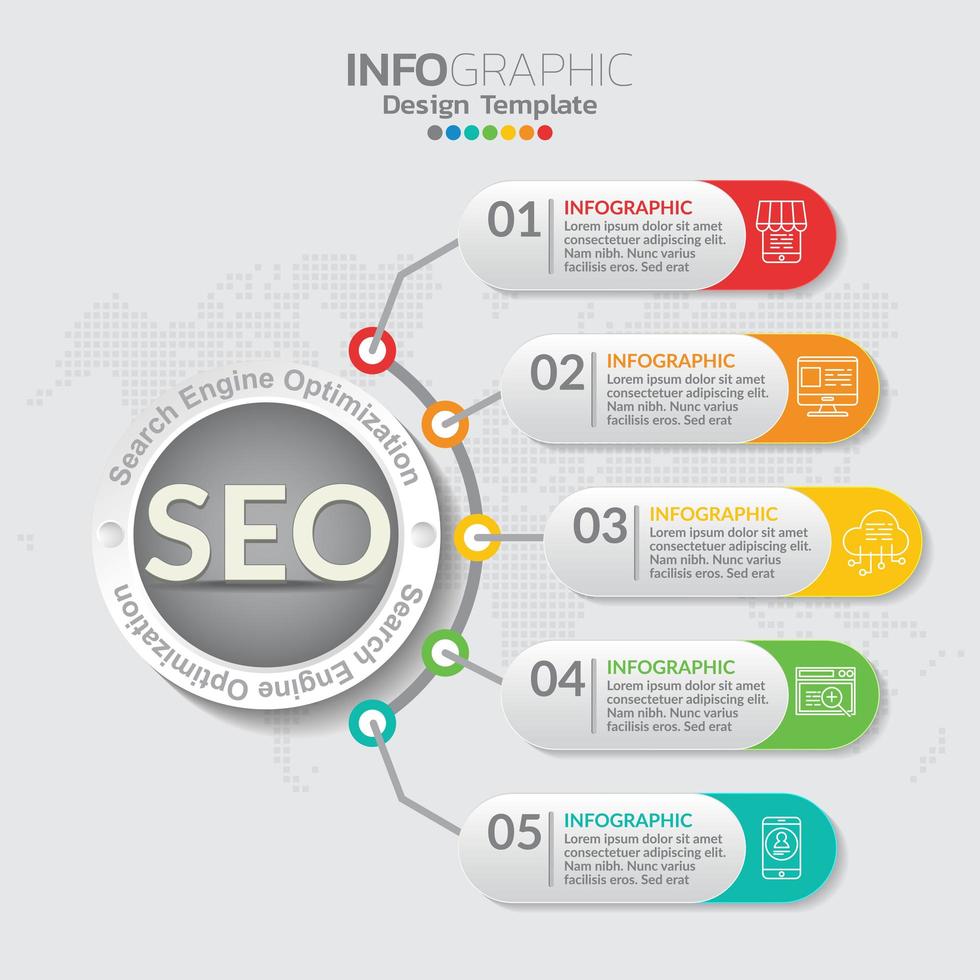 INFOGRAPHIC
Design Template

Search Engine Optimization
SEO
Search Engine Optimization

01 INFOGRAPHIC
Lorem ipsum dolor sit amet consectetuer adipiscing elit. Nam nibh. Nunc varius facilisis eros. Sed erat

02 INFOGRAPHIC
Lorem ipsum dolor sit amet consectetuer adipiscing elit. Nam nibh. Nunc varius facilisis eros. Sed erat

03 INFOGRAPHIC
Lorem ipsum dolor sit amet consectetuer adipiscing elit. Nam nibh. Nunc varius facilisis eros. Sed erat

04 INFOGRAPHIC
Lorem ipsum dolor sit amet consectetuer adipiscing elit. Nam nibh. Nunc varius facilisis eros. Sed erat

05 INFOGRAPHIC
Lorem ipsum dolor sit amet consectetuer adipiscing elit. Nam nibh. Nunc varius facilisis eros. Sed erat