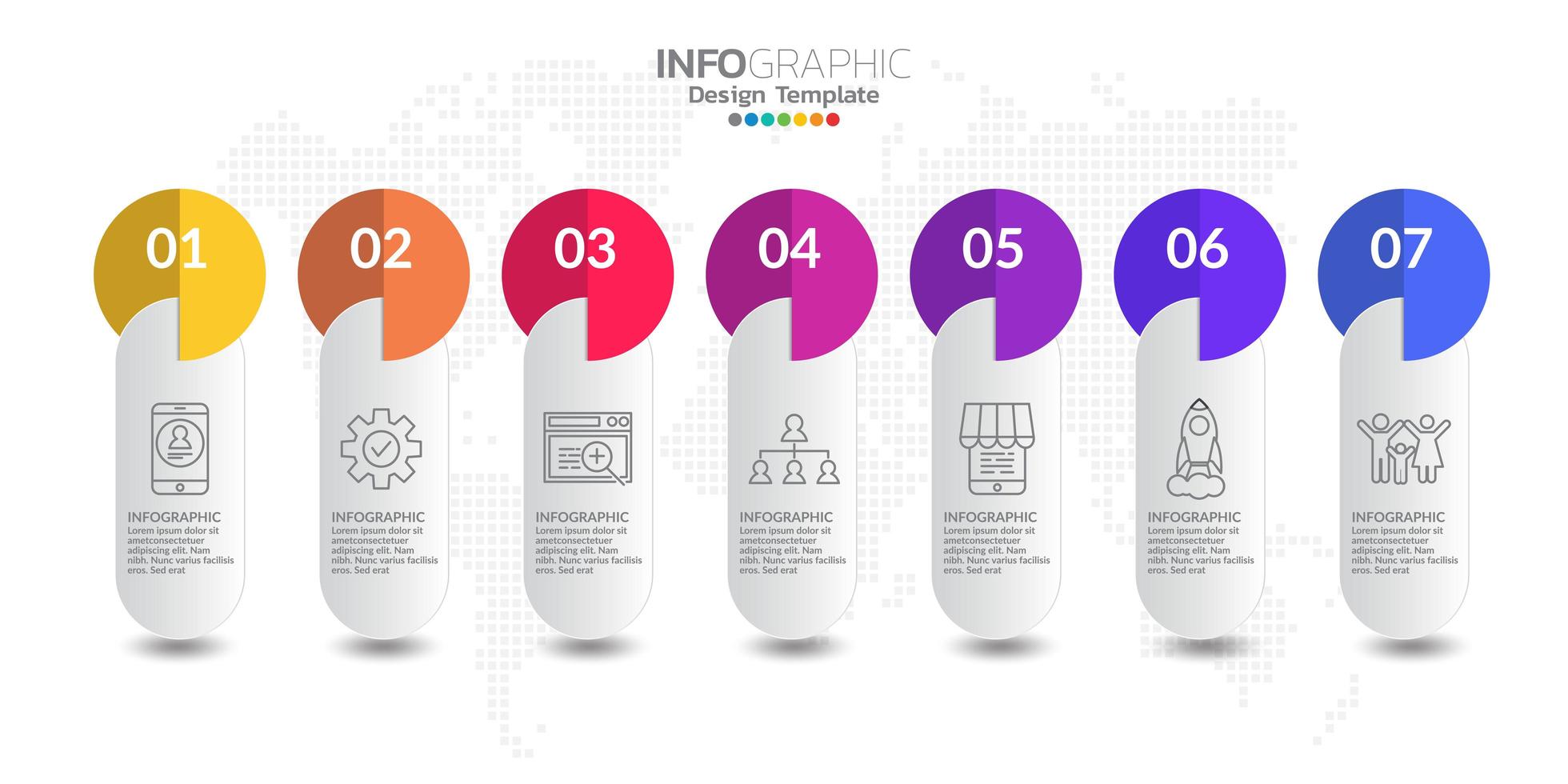 INFOGRAPHIC
Design Template

01

INFOGRAPHIC
Lorem ipsum dolor sit ametconsectetuer adipiscing elit. Nam nibh. Nunc varius facilisis eros. Sed erat

02

INFOGRAPHIC
Lorem ipsum dolor sit ametconsectetuer adipiscing elit. Nam nibh. Nunc varius facilisis eros. Sed erat

03

INFOGRAPHIC
Lorem ipsum dolor sit ametconsectetuer adipiscing elit. Nam nibh. Nunc varius facilisis eros. Sed erat

04

INFOGRAPHIC
Lorem ipsum dolor sit ametconsectetuer adipiscing elit. Nam nibh. Nunc varius facilisis eros. Sed erat

05

INFOGRAPHIC
Lorem ipsum dolor sit ametconsectetuer adipiscing elit. Nam nibh. Nunc varius facilisis eros. Sed erat

06

INFOGRAPHIC
Lorem ipsum dolor sit ametconsectetuer adipiscing elit. Nam nibh. Nunc varius facilisis eros. Sed erat

07

INFOGRAPHIC
Lorem ipsum dolor sit ametconsectetuer adipiscing elit. Nam nibh. Nunc varius facilisis eros. Sed erat