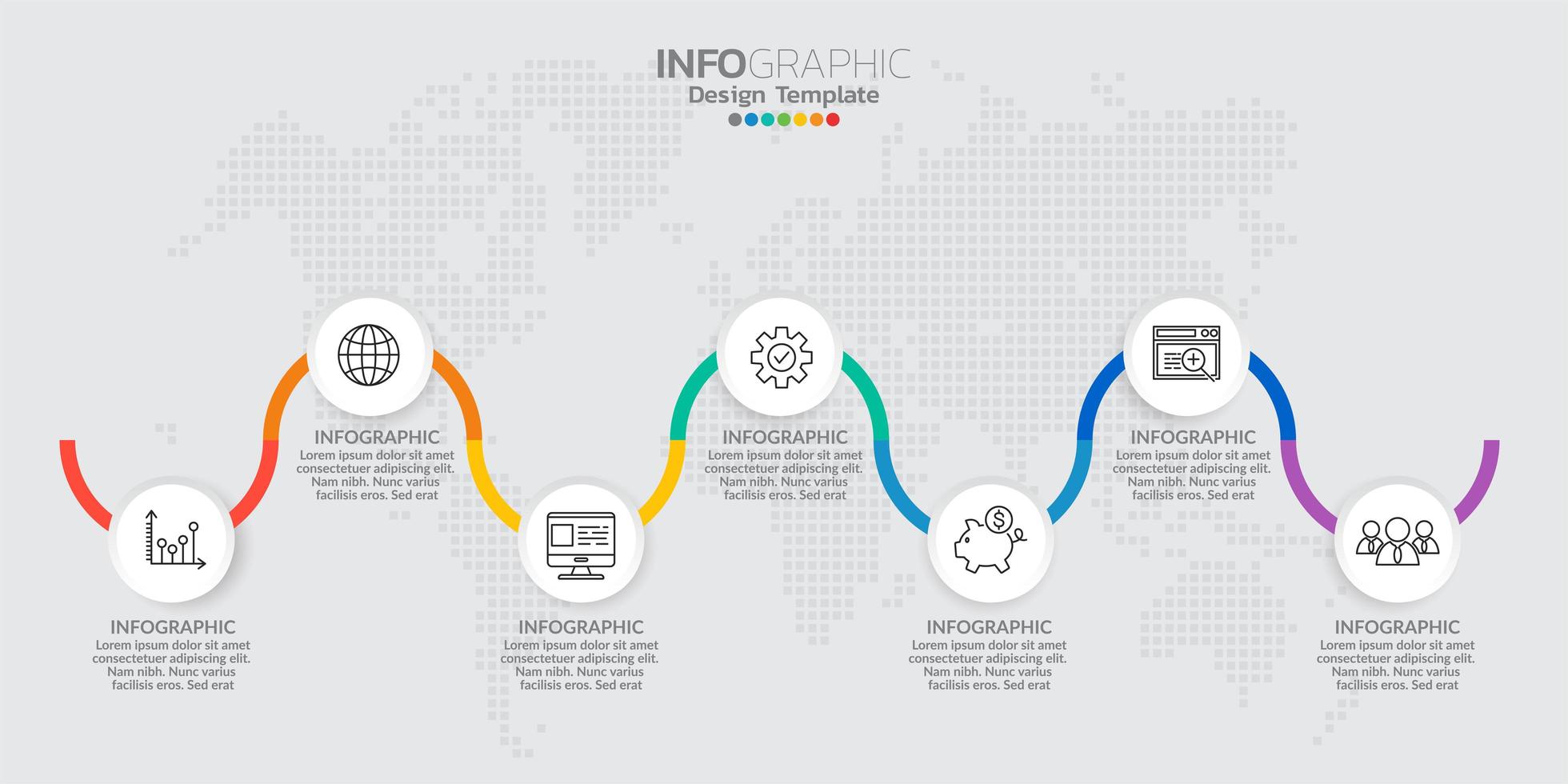 INFOGRAPHIC
Design Template

INFOGRAPHIC
Lorem ipsum dolor sit amet consectetuer adipiscing elit. Nam nibh. Nunc varius facilisis eros. Sed erat

INFOGRAPHIC
Lorem ipsum dolor sit amet consectetuer adipiscing elit. Nam nibh. Nunc varius facilisis eros. Sed erat

INFOGRAPHIC
Lorem ipsum dolor sit amet consectetuer adipiscing elit. Nam nibh. Nunc varius facilisis eros. Sed erat

INFOGRAPHIC
Lorem ipsum dolor sit amet consectetuer adipiscing elit. Nam nibh. Nunc varius facilisis eros. Sed erat

INFOGRAPHIC
Lorem ipsum dolor sit amet consectetuer adipiscing elit. Nam nibh. Nunc varius facilisis eros. Sed erat

INFOGRAPHIC
Lorem ipsum dolor sit amet consectetuer adipiscing elit. Nam nibh. Nunc varius facilisis eros. Sed erat

INFOGRAPHIC
Lorem ipsum dolor sit amet consectetuer adipiscing elit. Nam nibh. Nunc varius facilisis eros. Sed erat