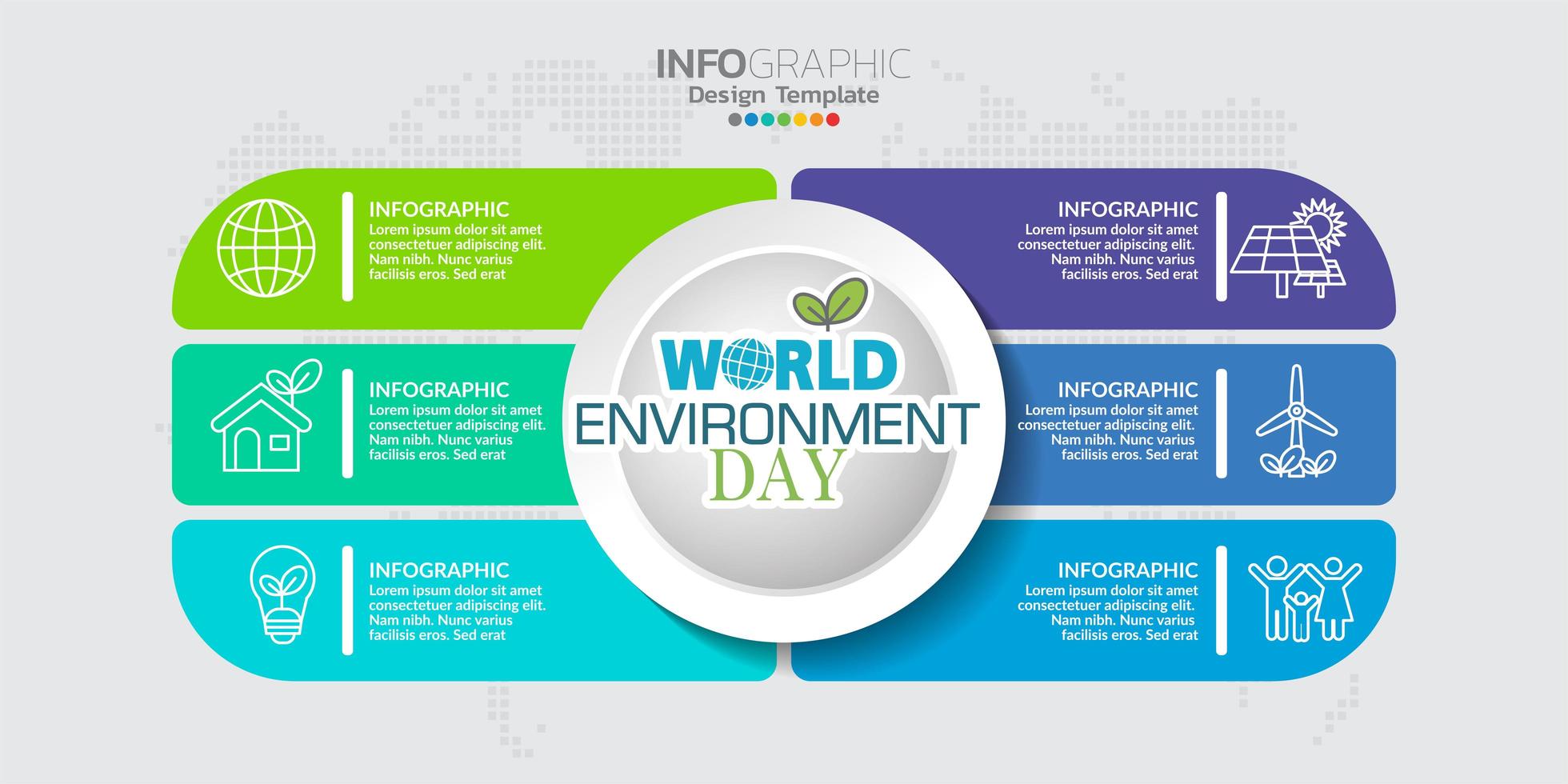 INFOGRAPHIC
Design Template

INFOGRAPHIC
Lorem ipsum dolor sit amet consectetuer adipiscing elit. Nam nibh. Nunc varius facilisis eros. Sed erat

INFOGRAPHIC
Lorem ipsum dolor sit amet consectetuer adipiscing elit. Nam nibh. Nunc varius facilisis eros. Sed erat

INFOGRAPHIC
Lorem ipsum dolor sit amet consectetuer adipiscing elit. Nam nibh. Nunc varius facilisis eros. Sed erat

WORLD
ENVIRONMENT
DAY

INFOGRAPHIC
Lorem ipsum dolor sit amet consectetuer adipiscing elit. Nam nibh. Nunc varius facilisis eros. Sed erat

INFOGRAPHIC
Lorem ipsum dolor sit amet consectetuer adipiscing elit. Nam nibh. Nunc varius facilisis eros. Sed erat

INFOGRAPHIC
Lorem ipsum dolor sit amet consectetuer adipiscing elit. Nam nibh. Nunc varius facilisis eros. Sed erat