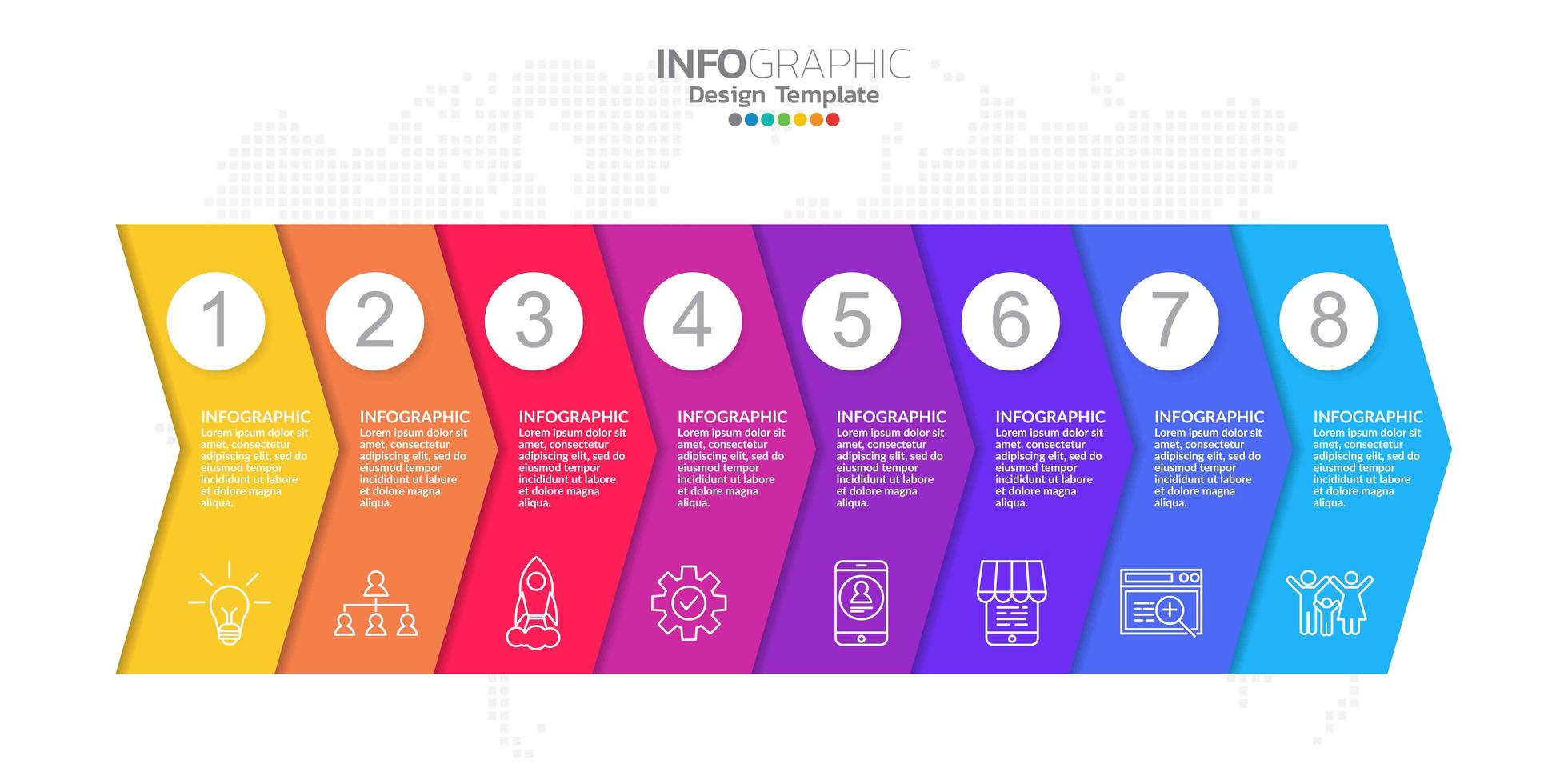 INFOGRAPHIC
Design Template

1
INFOGRAPHIC
Lorem ipsum dolor sit amet, consectetur adipiscing elit, sed do eiusmod tempor incididunt ut labore et dolore magna aliqua.

2
INFOGRAPHIC
Lorem ipsum dolor sit amet, consectetur adipiscing elit, sed do eiusmod tempor incididunt ut labore et dolore magna aliqua.

3
INFOGRAPHIC
Lorem ipsum dolor sit amet, consectetur adipiscing elit, sed do eiusmod tempor incididunt ut labore et dolore magna aliqua.

4
INFOGRAPHIC
Lorem ipsum dolor sit amet, consectetur adipiscing elit, sed do eiusmod tempor incididunt ut labore et dolore magna aliqua.

5
INFOGRAPHIC
Lorem ipsum dolor sit amet, consectetur adipiscing elit, sed do eiusmod tempor incididunt ut labore et dolore magna aliqua.

6
INFOGRAPHIC
Lorem ipsum dolor sit amet, consectetur adipiscing elit, sed do eiusmod tempor incididunt ut labore et dolore magna aliqua.

7
INFOGRAPHIC
Lorem ipsum dolor sit amet, consectetur adipiscing elit, sed do eiusmod tempor incididunt ut labore et dolore magna aliqua.

8
INFOGRAPHIC
Lorem ipsum dolor sit amet, consectetur adipiscing elit, sed do eiusmod tempor incididunt ut labore et dolore magna aliqua.