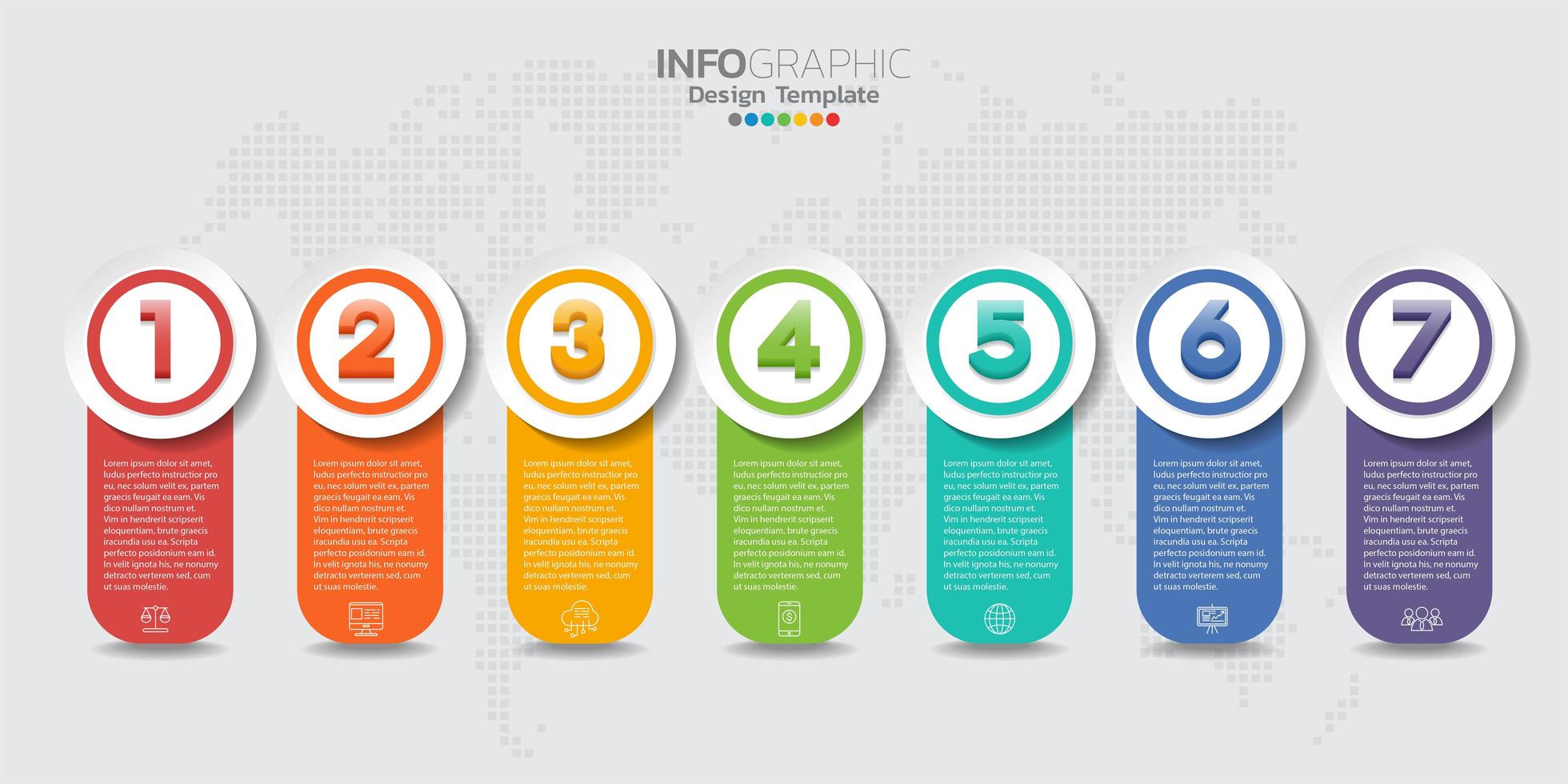 INFOGRAPHIC
Design Template

1

Lorem ipsum dolor sit amet, ludus perfecto instructior pro eu, nec solum velit ex, partem graecis feugait ea eam. Vis dico nullam nostrum et. Vim in hendrerit scripserit eloquentiam, brute graecis iracundia usu ea. Scripta perfecto posidonium eam id. In velit ignota his, ne nonumy detracto verterem sed, cum ut suas molestie.

2

Lorem ipsum dolor sit amet, ludus perfecto instructior pro eu, nec solum velit ex, partem graecis feugait ea eam. Vis dico nullam nostrum et. Vim in hendrerit scripserit eloquentiam, brute graecis iracundia usu ea. Scripta perfecto posidonium eam id. In velit ignota his, ne nonumy detracto verterem sed, cum ut suas molestie.

3

Lorem ipsum dolor sit amet, ludus perfecto instructior pro eu, nec solum velit ex, partem graecis feugait ea eam. Vis dico nullam nostrum et. Vim in hendrerit scripserit eloquentiam, brute graecis iracundia usu ea. Scripta perfecto posidonium eam id. In velit ignota his, ne nonumy detracto verterem sed, cum ut suas molestie.

4

Lorem ipsum dolor sit amet, ludus perfecto instructior pro eu, nec solum velit ex, partem graecis feugait ea eam. Vis dico nullam nostrum et. Vim in hendrerit scripserit eloquentiam, brute graecis iracundia usu ea. Scripta perfecto posidonium eam id. In velit ignota his, ne nonumy detracto verterem sed, cum ut suas molestie.

5

Lorem ipsum dolor sit amet, ludus perfecto instructior pro eu, nec solum velit ex, partem graecis feugait ea eam. Vis dico nullam nostrum et. Vim in hendrerit scripserit eloquentiam, brute graecis iracundia usu ea. Scripta perfecto posidonium eam id. In velit ignota his, ne nonumy detracto verterem sed, cum ut suas molestie.

6

Lorem ipsum dolor sit amet, ludus perfecto instructior pro eu, nec solum velit ex, partem graecis feugait ea eam. Vis dico nullam nostrum et. Vim in hendrerit scripserit eloquentiam, brute graecis iracundia usu ea. Scripta perfecto posidonium eam id. In velit ignota his, ne nonumy detracto verterem sed, cum ut suas molestie.

7

Lorem ipsum dolor sit amet, ludus perfecto instructior pro eu, nec solum velit ex, partem graecis feugait ea eam. Vis dico nullam nostrum et. Vim in hendrerit scripserit eloquentiam, brute graecis iracundia usu ea. Scripta perfecto posidonium eam id. In velit ignota his, ne nonumy detracto verterem sed, cum ut suas molestie.