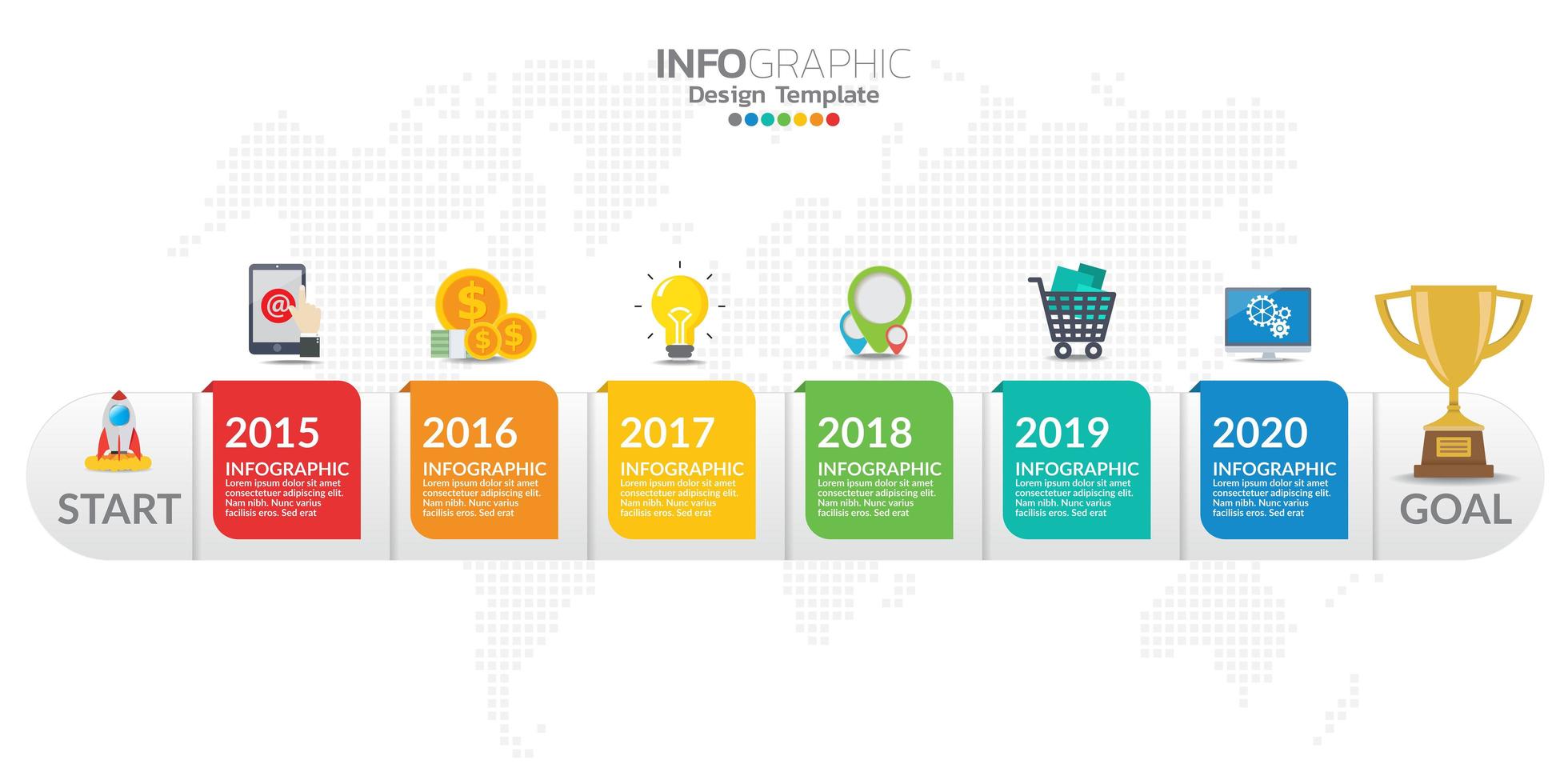 INFOGRAPHIC
Design Template

START

2015
INFOGRAPHIC
Lorem ipsum dolor sit amet consectetuer adipiscing elit. Nam nibh. Nunc varius facilisis eros. Sed erat

2016
INFOGRAPHIC
Lorem ipsum dolor sit amet consectetuer adipiscing elit. Nam nibh. Nunc varius facilisis eros. Sed erat

2017
INFOGRAPHIC
Lorem ipsum dolor sit amet consectetuer adipiscing elit. Nam nibh. Nunc varius facilisis eros. Sed erat

2018
INFOGRAPHIC
Lorem ipsum dolor sit amet consectetuer adipiscing elit. Nam nibh. Nunc varius facilisis eros. Sed erat

2019
INFOGRAPHIC
Lorem ipsum dolor sit amet consectetuer adipiscing elit. Nam nibh. Nunc varius facilisis eros. Sed erat

2020
INFOGRAPHIC
Lorem ipsum dolor sit amet consectetuer adipiscing elit. Nam nibh. Nunc varius facilisis eros. Sed erat

GOAL