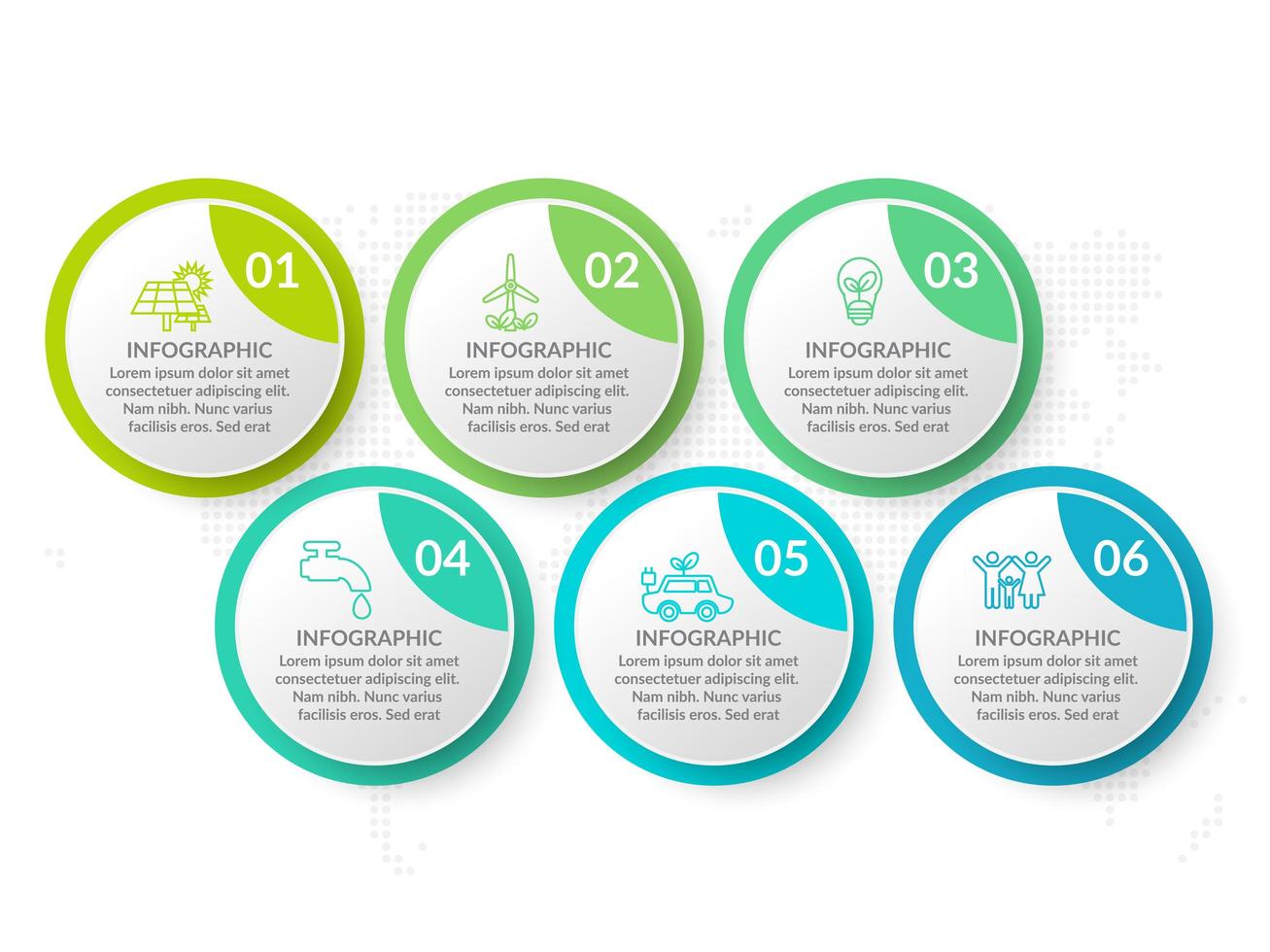 01

INFOGRAPHIC

Lorem ipsum dolor sit amet consectetuer adipiscing elit. Nam nibh. Nunc varius facilisis eros. Sed erat

02

INFOGRAPHIC

Lorem ipsum dolor sit amet consectetuer adipiscing elit. Nam nibh. Nunc varius facilisis eros. Sed erat

03

INFOGRAPHIC

Lorem ipsum dolor sit amet consectetuer adipiscing elit. Nam nibh. Nunc varius facilisis eros. Sed erat

04

INFOGRAPHIC

Lorem ipsum dolor sit amet consectetuer adipiscing elit. Nam nibh. Nunc varius facilisis eros. Sed erat

05

INFOGRAPHIC

Lorem ipsum dolor sit amet consectetuer adipiscing elit. Nam nibh. Nunc varius facilisis eros. Sed erat

06

INFOGRAPHIC

Lorem ipsum dolor sit amet consectetuer adipiscing elit. Nam nibh. Nunc varius facilisis eros. Sed erat