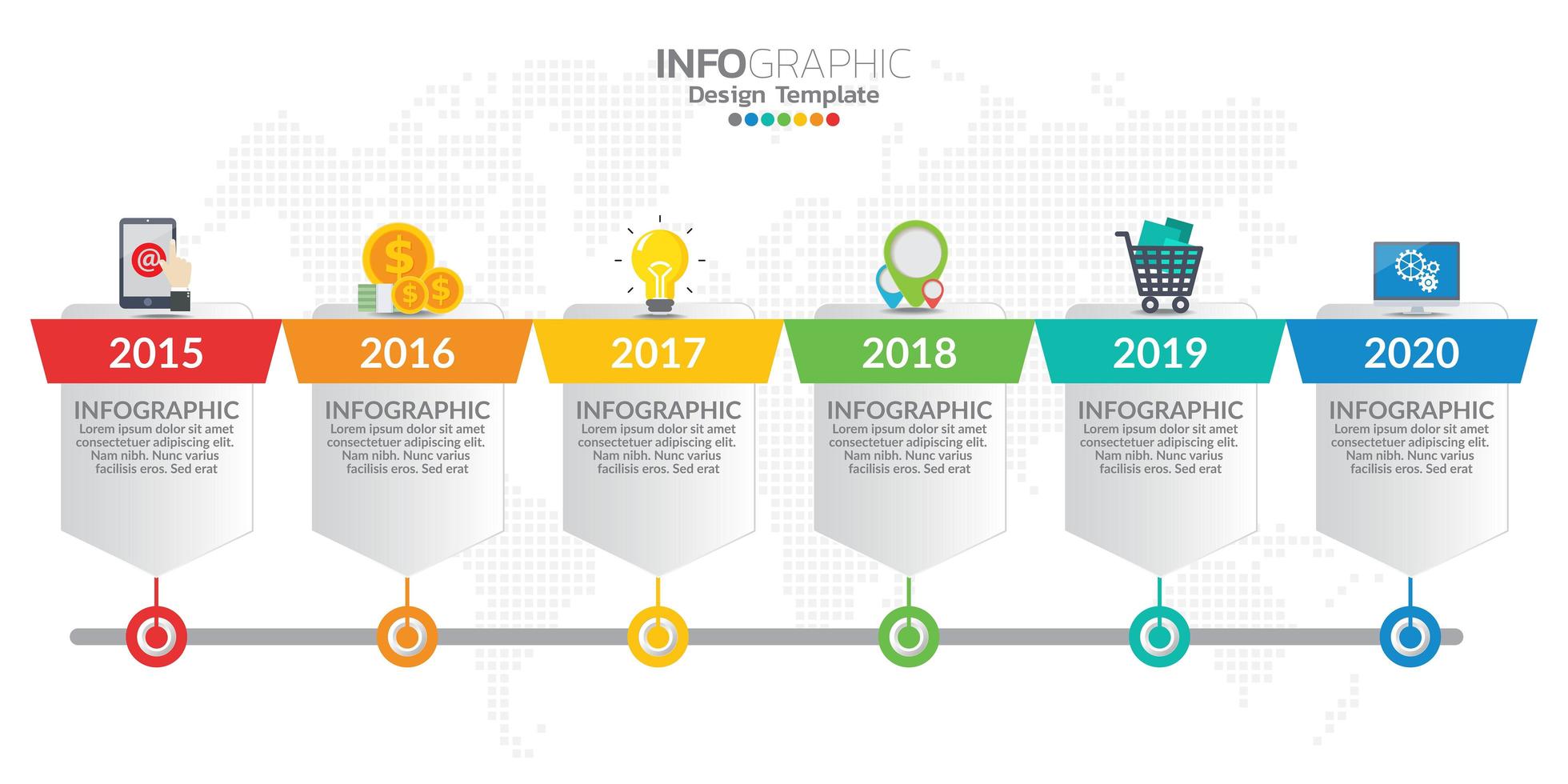 INFOGRAPHIC
Design Template

@

$
$ $

2015
INFOGRAPHIC
Lorem ipsum dolor sit amet consectetuer adipiscing elit. Nam nibh. Nunc varius facilisis eros. Sed erat

2016
INFOGRAPHIC
Lorem ipsum dolor sit amet consectetuer adipiscing elit. Nam nibh. Nunc varius facilisis eros. Sed erat

2017
INFOGRAPHIC
Lorem ipsum dolor sit amet consectetuer adipiscing elit. Nam nibh. Nunc varius facilisis eros. Sed erat

2018
INFOGRAPHIC
Lorem ipsum dolor sit amet consectetuer adipiscing elit. Nam nibh. Nunc varius facilisis eros. Sed erat

2019
INFOGRAPHIC
Lorem ipsum dolor sit amet consectetuer adipiscing elit. Nam nibh. Nunc varius facilisis eros. Sed erat

2020
INFOGRAPHIC
Lorem ipsum dolor sit amet consectetuer adipiscing elit. Nam nibh. Nunc varius facilisis eros. Sed erat