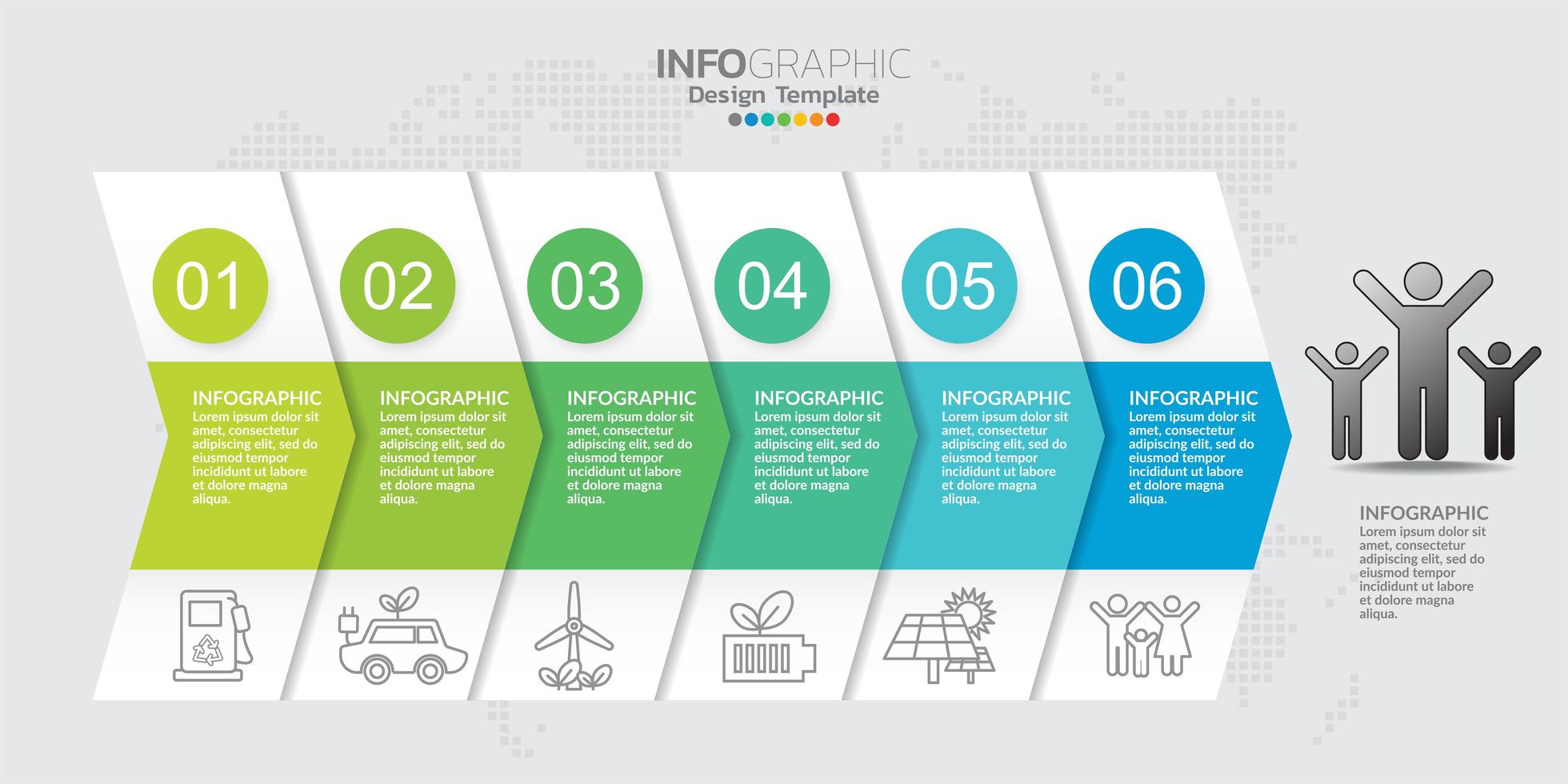 INFOGRAPHIC
Design Template

01
INFOGRAPHIC
Lorem ipsum dolor sit amet, consectetur adipiscing elit, sed do eiusmod tempor incididunt ut labore et dolore magna aliqua.

02
INFOGRAPHIC
Lorem ipsum dolor sit amet, consectetur adipiscing elit, sed do eiusmod tempor incididunt ut labore et dolore magna aliqua.

03
INFOGRAPHIC
Lorem ipsum dolor sit amet, consectetur adipiscing elit, sed do eiusmod tempor incididunt ut labore et dolore magna aliqua.

04
INFOGRAPHIC
Lorem ipsum dolor sit amet, consectetur adipiscing elit, sed do eiusmod tempor incididunt ut labore et dolore magna aliqua.

05
INFOGRAPHIC
Lorem ipsum dolor sit amet, consectetur adipiscing elit, sed do eiusmod tempor incididunt ut labore et dolore magna aliqua.

06
INFOGRAPHIC
Lorem ipsum dolor sit amet, consectetur adipiscing elit, sed do eiusmod tempor incididunt ut labore et dolore magna aliqua.

INFOGRAPHIC
Lorem ipsum dolor sit amet, consectetur adipiscing elit, sed do eiusmod tempor incididunt ut labore et dolore magna aliqua.