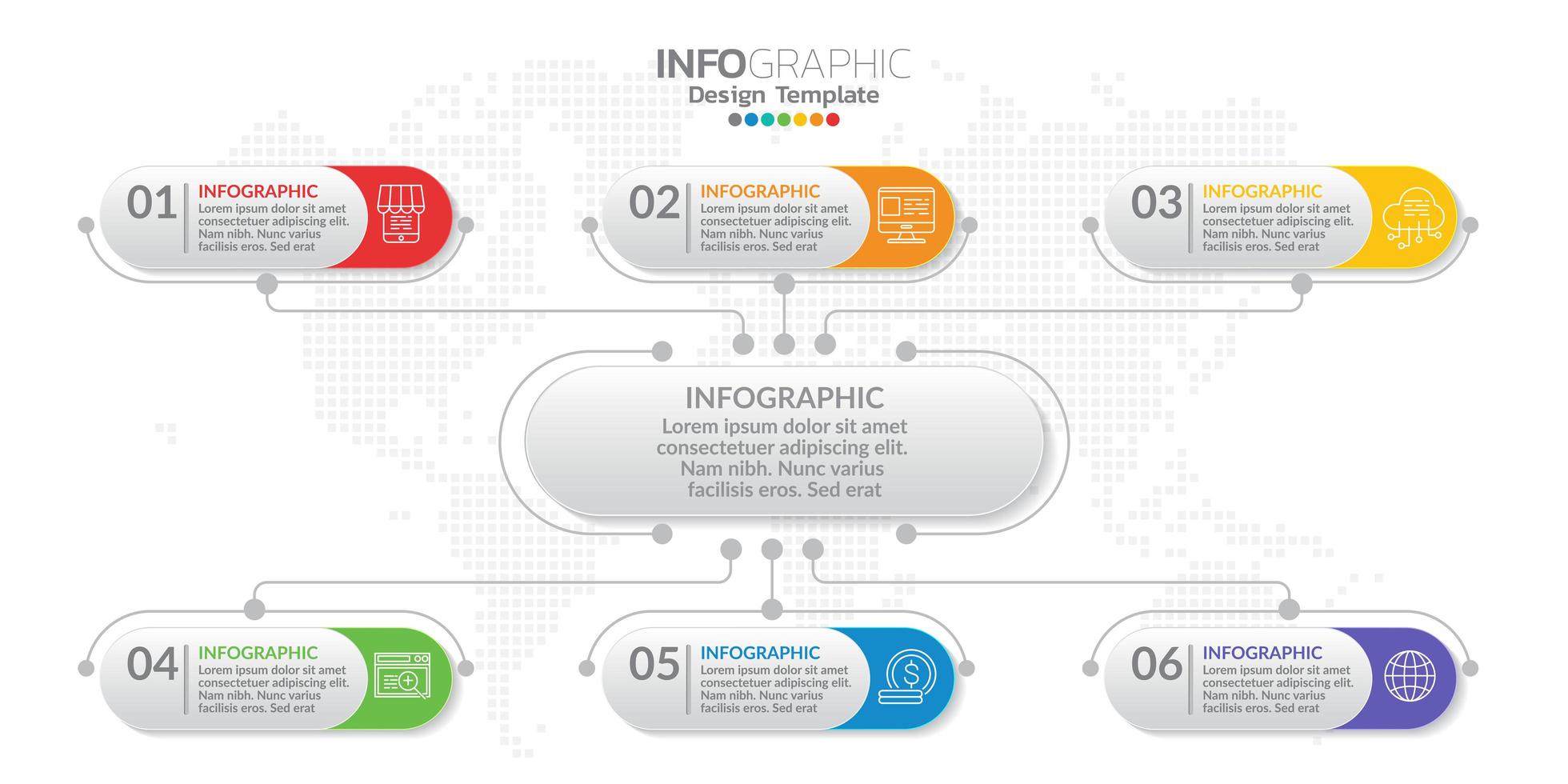 INFOGRAPHIC
Design Template

01 INFOGRAPHIC
Lorem ipsum dolor sit amet consectetuer adipiscing elit. Nam nibh. Nunc varius facilisis eros. Sed erat

02 INFOGRAPHIC
Lorem ipsum dolor sit amet consectetuer adipiscing elit. Nam nibh. Nunc varius facilisis eros. Sed erat

03 INFOGRAPHIC
Lorem ipsum dolor sit amet consectetuer adipiscing elit. Nam nibh. Nunc varius facilisis eros. Sed erat

INFOGRAPHIC
Lorem ipsum dolor sit amet consectetuer adipiscing elit. Nam nibh. Nunc varius facilisis eros. Sed erat

04 INFOGRAPHIC
Lorem ipsum dolor sit amet consectetuer adipiscing elit. Nam nibh. Nunc varius facilisis eros. Sed erat

05 INFOGRAPHIC
Lorem ipsum dolor sit amet consectetuer adipiscing elit. Nam nibh. Nunc varius facilisis eros. Sed erat

06 INFOGRAPHIC
Lorem ipsum dolor sit amet consectetuer adipiscing elit. Nam nibh. Nunc varius facilisis eros. Sed erat