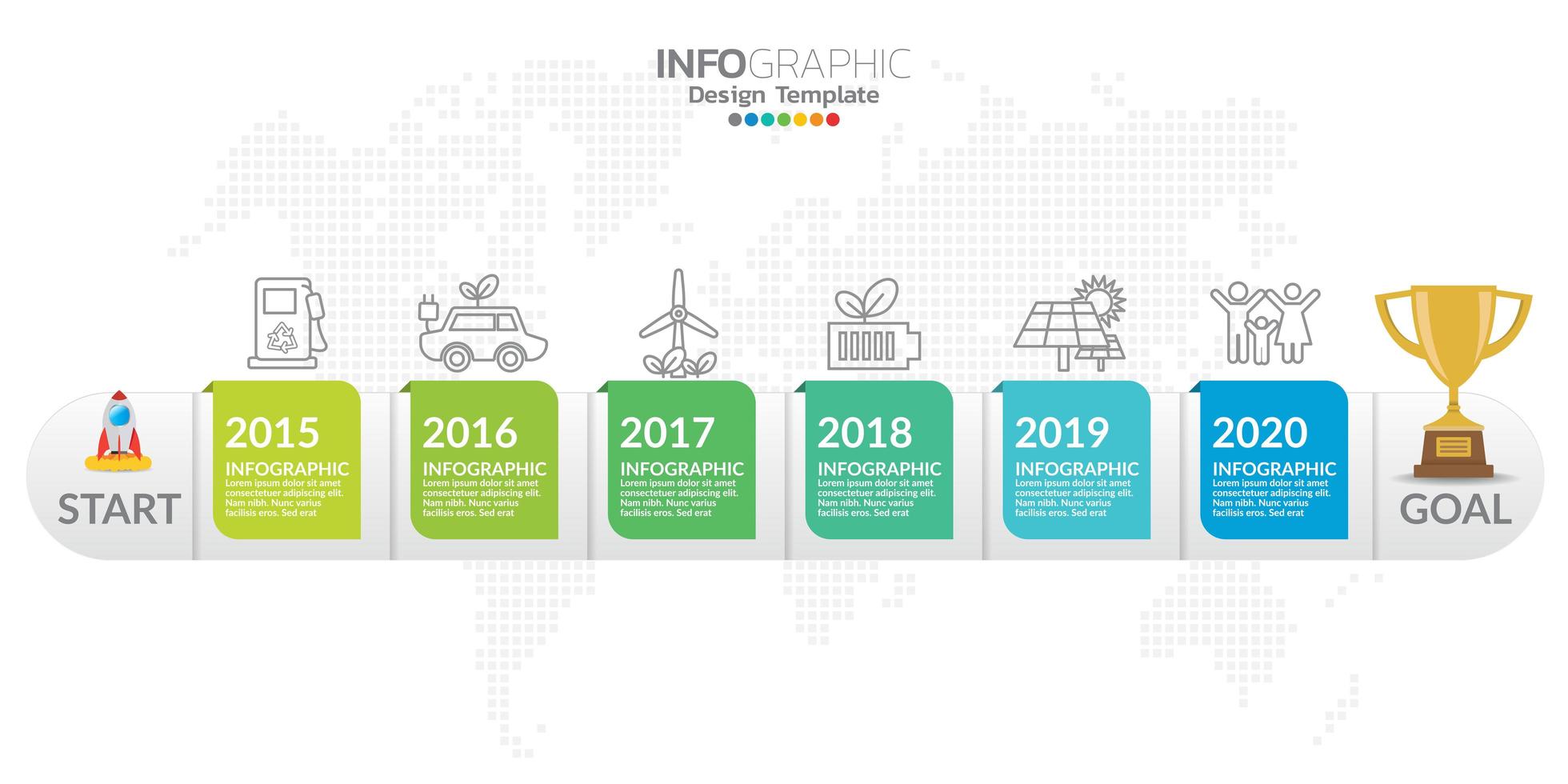 INFOGRAPHIC
Design Template

START

2015
INFOGRAPHIC
Lorem ipsum dolor sit amet consectetuer adipiscing elit. Nam nibh. Nunc varius facilisis eros. Sed erat

2016
INFOGRAPHIC
Lorem ipsum dolor sit amet consectetuer adipiscing elit. Nam nibh. Nunc varius facilisis eros. Sed erat

2017
INFOGRAPHIC
Lorem ipsum dolor sit amet consectetuer adipiscing elit. Nam nibh. Nunc varius facilisis eros. Sed erat

2018
INFOGRAPHIC
Lorem ipsum dolor sit amet consectetuer adipiscing elit. Nam nibh. Nunc varius facilisis eros. Sed erat

2019
INFOGRAPHIC
Lorem ipsum dolor sit amet consectetuer adipiscing elit. Nam nibh. Nunc varius facilisis eros. Sed erat

2020
INFOGRAPHIC
Lorem ipsum dolor sit amet consectetuer adipiscing elit. Nam nibh. Nunc varius facilisis eros. Sed erat

GOAL