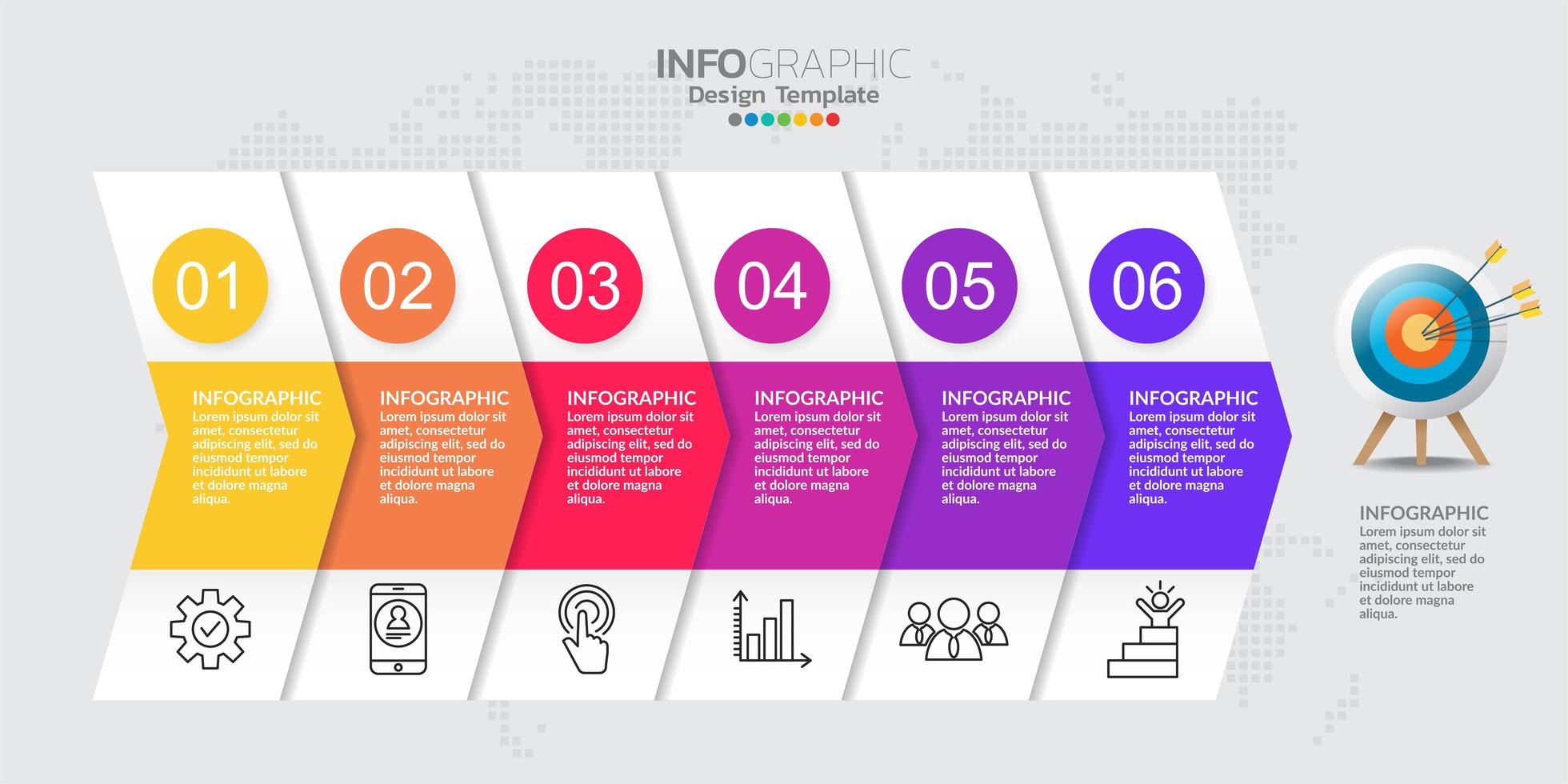 INFOGRAPHIC
Design Template

01

INFOGRAPHIC
Lorem ipsum dolor sit amet, consectetur adipiscing elit, sed do eiusmod tempor incididunt ut labore et dolore magna aliqua.

02

INFOGRAPHIC
Lorem ipsum dolor sit amet, consectetur adipiscing elit, sed do eiusmod tempor incididunt ut labore et dolore magna aliqua.

03

INFOGRAPHIC
Lorem ipsum dolor sit amet, consectetur adipiscing elit, sed do eiusmod tempor incididunt ut labore et dolore magna aliqua.

04

INFOGRAPHIC
Lorem ipsum dolor sit amet, consectetur adipiscing elit, sed do eiusmod tempor incididunt ut labore et dolore magna aliqua.

05

INFOGRAPHIC
Lorem ipsum dolor sit amet, consectetur adipiscing elit, sed do eiusmod tempor incididunt ut labore et dolore magna aliqua.

06

INFOGRAPHIC
Lorem ipsum dolor sit amet, consectetur adipiscing elit, sed do eiusmod tempor incididunt ut labore et dolore magna aliqua.

INFOGRAPHIC
Lorem ipsum dolor sit amet, consectetur adipiscing elit, sed do eiusmod tempor incididunt ut labore et dolore magna aliqua.