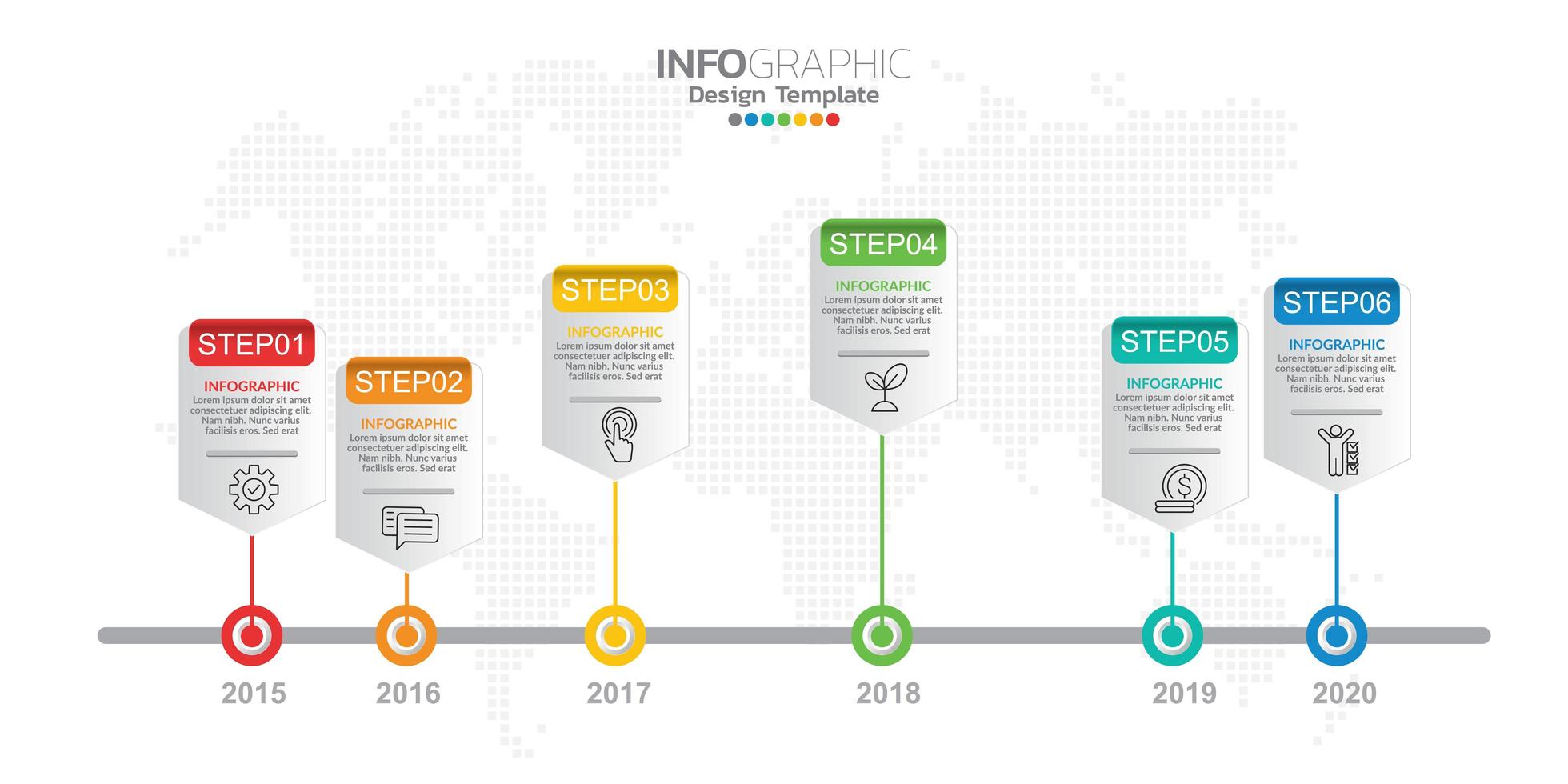 INFOGRAPHIC
Design Template

STEP01
INFOGRAPHIC
Lorem ipsum dolor sit amet consectetuer adipiscing elit. Nam nibh. Nunc varius facilisis eros. Sed erat

STEP02
INFOGRAPHIC
Lorem ipsum dolor sit amet consectetuer adipiscing elit. Nam nibh. Nunc varius facilisis eros. Sed erat

STEP03
INFOGRAPHIC
Lorem ipsum dolor sit amet consectetuer adipiscing elit. Nam nibh. Nunc varius facilisis eros. Sed erat

STEP04
INFOGRAPHIC
Lorem ipsum dolor sit amet consectetuer adipiscing elit. Nam nibh. Nunc varius facilisis eros. Sed erat

STEP05
INFOGRAPHIC
Lorem ipsum dolor sit amet consectetuer adipiscing elit. Nam nibh. Nunc varius facilisis eros. Sed erat

STEP06
INFOGRAPHIC
Lorem ipsum dolor sit amet consectetuer adipiscing elit. Nam nibh. Nunc varius facilisis eros. Sed erat

2015
2016
2017
2018
2019
2020