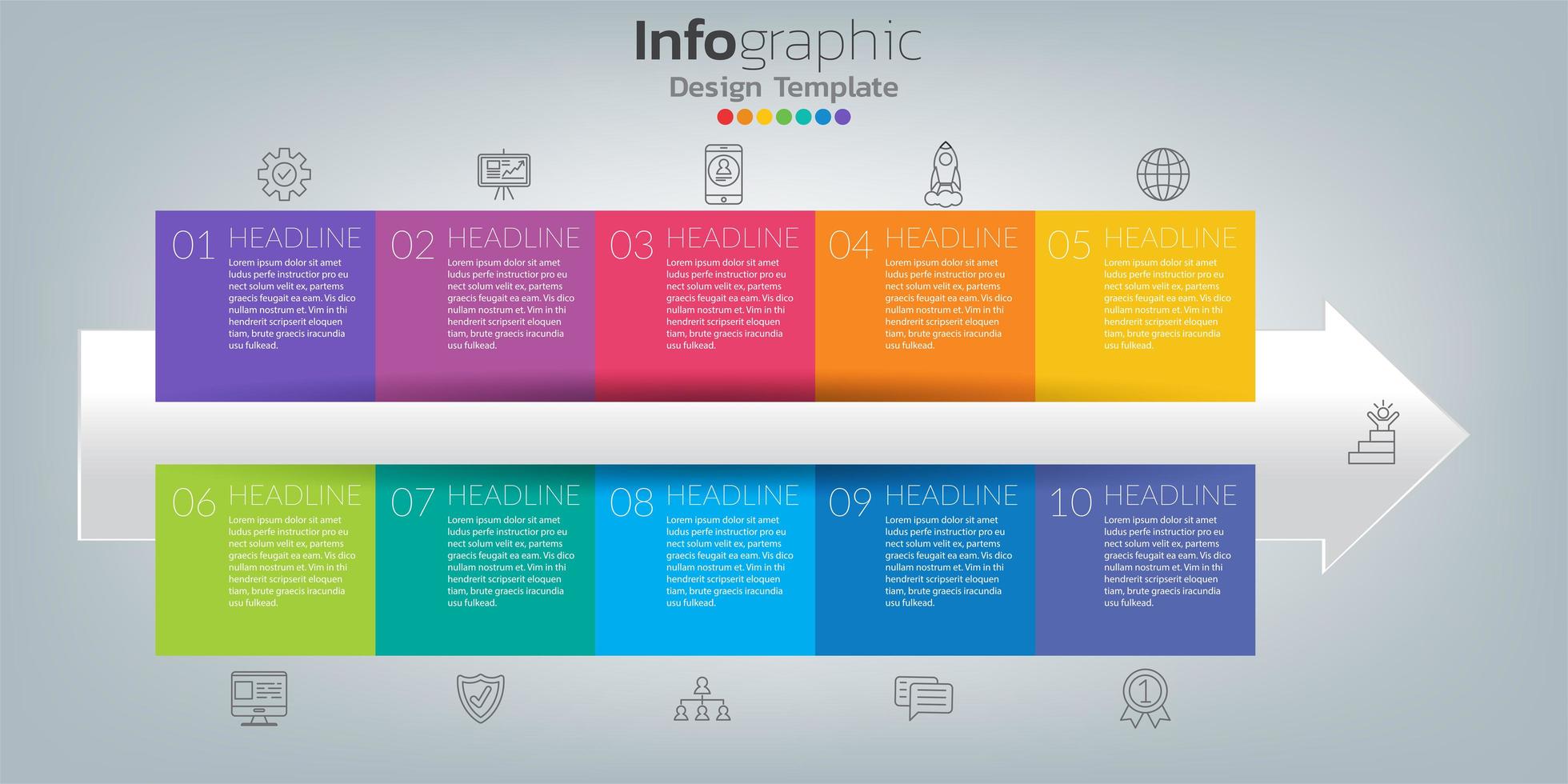 Infographic
Design Template

01 HEADLINE
Lorem ipsum dolor sit amet ludus perfe instructior pro eu nect solum velit ex, partems graecis feugait ea eam. Vis dico nullam nostrum et. Vim in thi hendrerit scripserit eloquen tiam, brute graecis iracundia usu fulkead.

02 HEADLINE
Lorem ipsum dolor sit amet ludus perfe instructior pro eu nect solum velit ex, partems graecis feugait ea eam. Vis dico nullam nostrum et. Vim in thi hendrerit scripserit eloquen tiam, brute graecis iracundia usu fulkead.

03 HEADLINE
Lorem ipsum dolor sit amet ludus perfe instructior pro eu nect solum velit ex, partems graecis feugait ea eam. Vis dico nullam nostrum et. Vim in thi hendrerit scripserit eloquen tiam, brute graecis iracundia usu fulkead.

04 HEADLINE
Lorem ipsum dolor sit amet ludus perfe instructior pro eu nect solum velit ex, partems graecis feugait ea eam. Vis dico nullam nostrum et. Vim in thi hendrerit scripserit eloquen tiam, brute graecis iracundia usu fulkead.

05 HEADLINE
Lorem ipsum dolor sit amet ludus perfe instructior pro eu nect solum velit ex, partems graecis feugait ea eam. Vis dico nullam nostrum et. Vim in thi hendrerit scripserit eloquen tiam, brute graecis iracundia usu fulkead.

06 HEADLINE
Lorem ipsum dolor sit amet ludus perfe instructior pro eu nect solum velit ex, partems graecis feugait ea eam. Vis dico nullam nostrum et. Vim in thi hendrerit scripserit eloquen tiam, brute graecis iracundia usu fulkead.

07 HEADLINE
Lorem ipsum dolor sit amet ludus perfe instructior pro eu nect solum velit ex, partems graecis feugait ea eam. Vis dico nullam nostrum et. Vim in thi hendrerit scripserit eloquen tiam, brute graecis iracundia usu fulkead.

08 HEADLINE
Lorem ipsum dolor sit amet ludus perfe instructior pro eu nect solum velit ex, partems graecis feugait ea eam. Vis dico nullam nostrum et. Vim in thi hendrerit scripserit eloquen tiam, brute graecis iracundia usu fulkead.

09 HEADLINE
Lorem ipsum dolor sit amet ludus perfe instructior pro eu nect solum velit ex, partems graecis feugait ea eam. Vis dico nullam nostrum et. Vim in thi hendrerit scripserit eloquen tiam, brute graecis iracundia usu fulkead.

10 HEADLINE
Lorem ipsum dolor sit amet ludus perfe instructior pro eu nect solum velit ex, partems graecis feugait ea eam. Vis dico nullam nostrum et. Vim in thi hendrerit scripserit eloquen tiam, brute graecis iracundia usu fulkead.

1