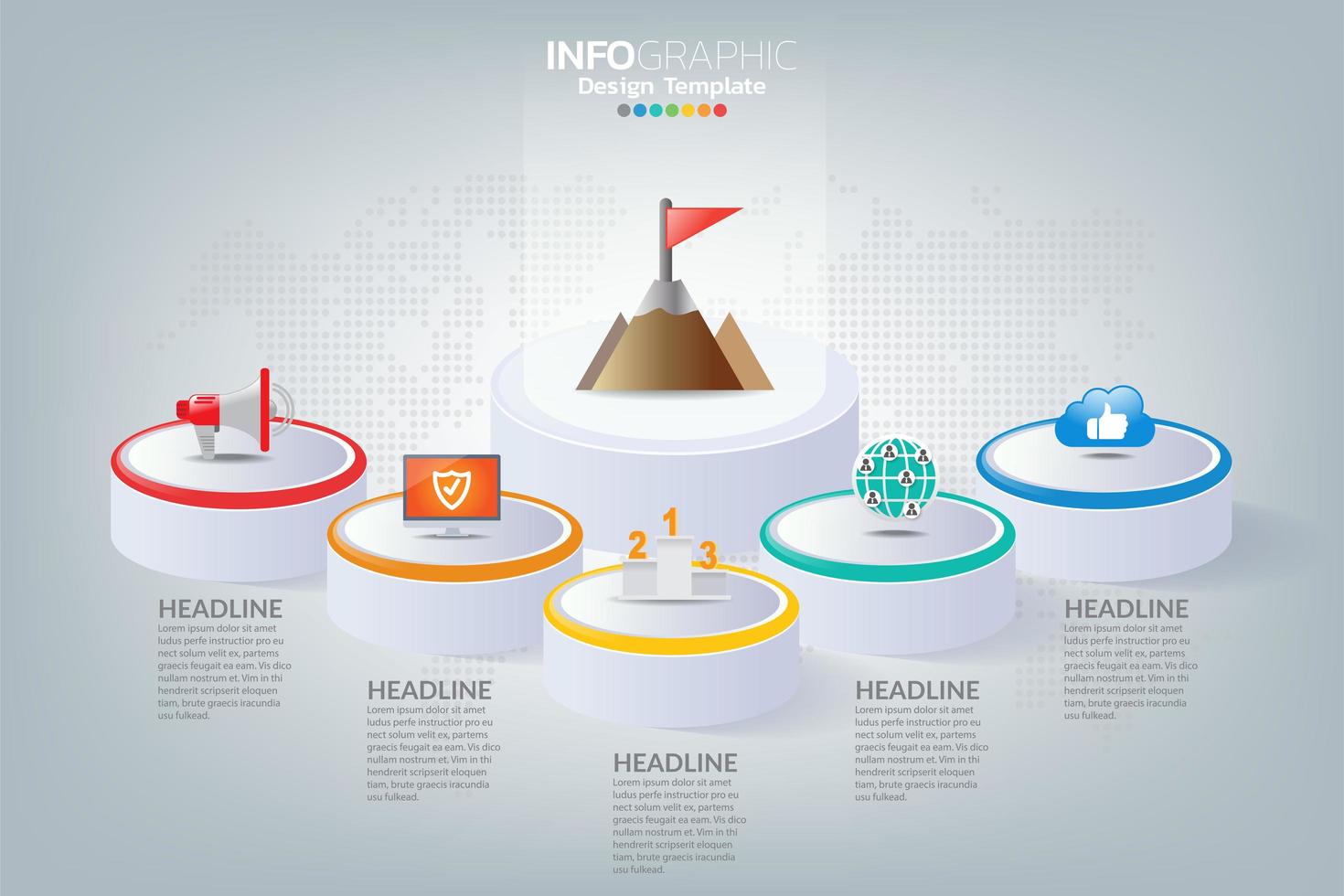 INFOGRAPHIC
Design Template

2 1 3

HEADLINE
Lorem ipsum dolor sit amet ludus perfe instructior pro eu nect solum velit ex, partems graecis feugait ea eam. Vis dico nullam nostrum et. Vim in thi hendrerit scripserit eloquen tiam, brute graecis iracundia usu fulkead.

HEADLINE
Lorem ipsum dolor sit amet ludus perfe instructior pro eu nect solum velit ex, partems graecis feugait ea eam. Vis dico nullam nostrum et. Vim in thi hendrerit scripserit eloquen tiam, brute graecis iracundia usu fulkead.

HEADLINE
Lorem ipsum dolor sit amet ludus perfe instructior pro eu nect solum velit ex, partems graecis feugait ea eam. Vis dico nullam nostrum et. Vim in thi hendrerit scripserit eloquen tiam, brute graecis iracundia usu fulkead.

HEADLINE
Lorem ipsum dolor sit amet ludus perfe instructior pro eu nect solum velit ex, partems graecis feugait ea eam. Vis dico nullam nostrum et. Vim in thi hendrerit scripserit eloquen tiam, brute graecis iracundia usu fulkead.

HEADLINE
Lorem ipsum dolor sit amet ludus perfe instructior pro eu nect solum velit ex, partems graecis feugait ea eam. Vis dico nullam nostrum et. Vim in thi hendrerit scripserit eloquen tiam, brute graecis iracundia usu fulkead.