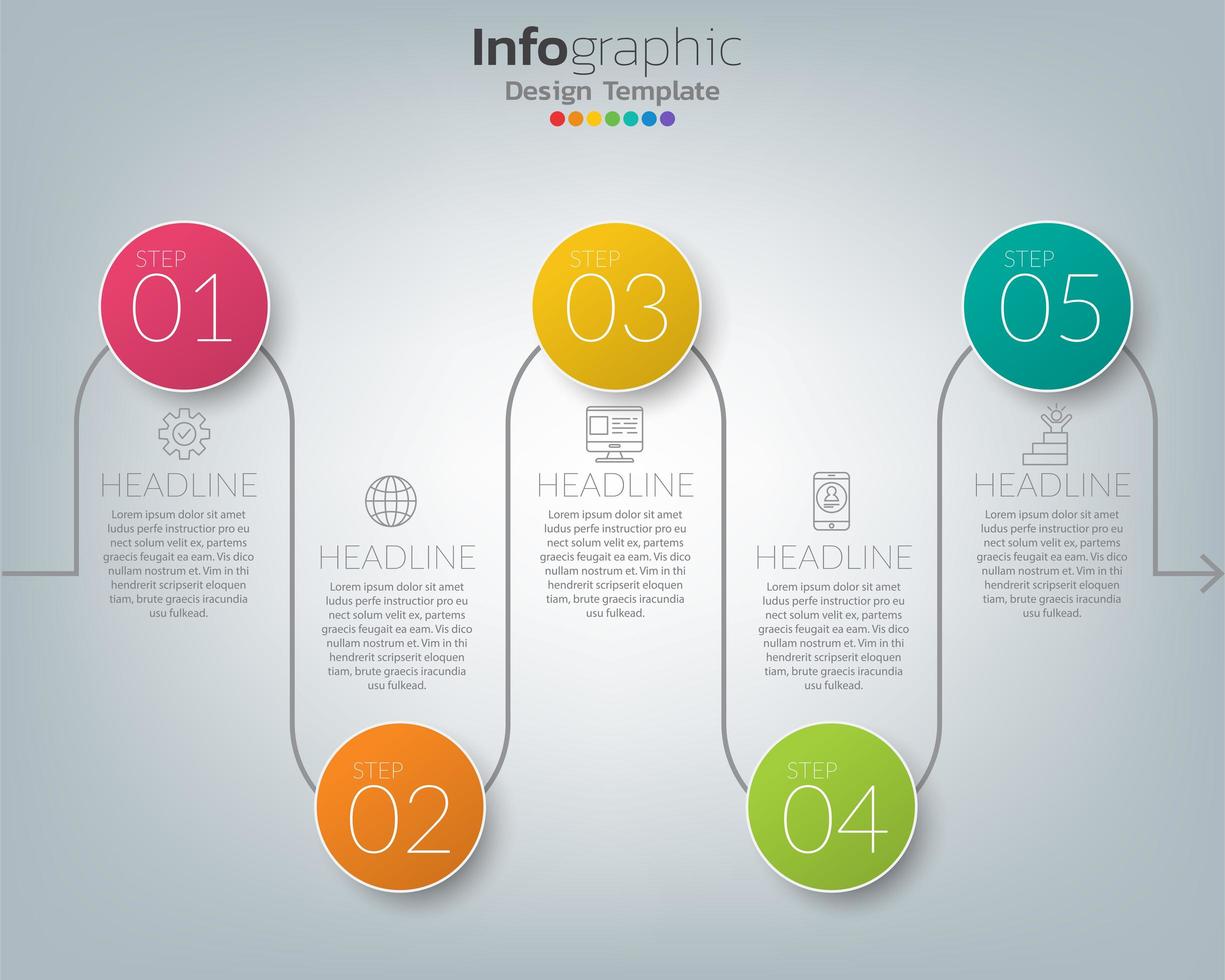 Infographic
Design Template

STEP
01

HEADLINE

Lorem ipsum dolor sit amet ludus perfe instructior pro eu nect solum velit ex, partems graecis feugait ea eam. Vis dico nullam nostrum et. Vim in thi hendrerit scripserit eloquen tiam, brute graecis iracundia usu fulkead.

HEADLINE

Lorem ipsum dolor sit amet ludus perfe instructior pro eu nect solum velit ex, partems graecis feugait ea eam. Vis dico nullam nostrum et. Vim in thi hendrerit scripserit eloquen tiam, brute graecis iracundia usu fulkead.

STEP
02

STEP
03

HEADLINE

Lorem ipsum dolor sit amet ludus perfe instructior pro eu nect solum velit ex, partems graecis feugait ea eam. Vis dico nullam nostrum et. Vim in thi hendrerit scripserit eloquen tiam, brute graecis iracundia usu fulkead.

HEADLINE

Lorem ipsum dolor sit amet ludus perfe instructior pro eu nect solum velit ex, partems graecis feugait ea eam. Vis dico nullam nostrum et. Vim in thi hendrerit scripserit eloquen tiam, brute graecis iracundia usu fulkead.

STEP
04

STEP
05

HEADLINE

Lorem ipsum dolor sit amet ludus perfe instructior pro eu nect solum velit ex, partems graecis feugait ea eam. Vis dico nullam nostrum et. Vim in thi hendrerit scripserit eloquen tiam, brute graecis iracundia usu fulkead.