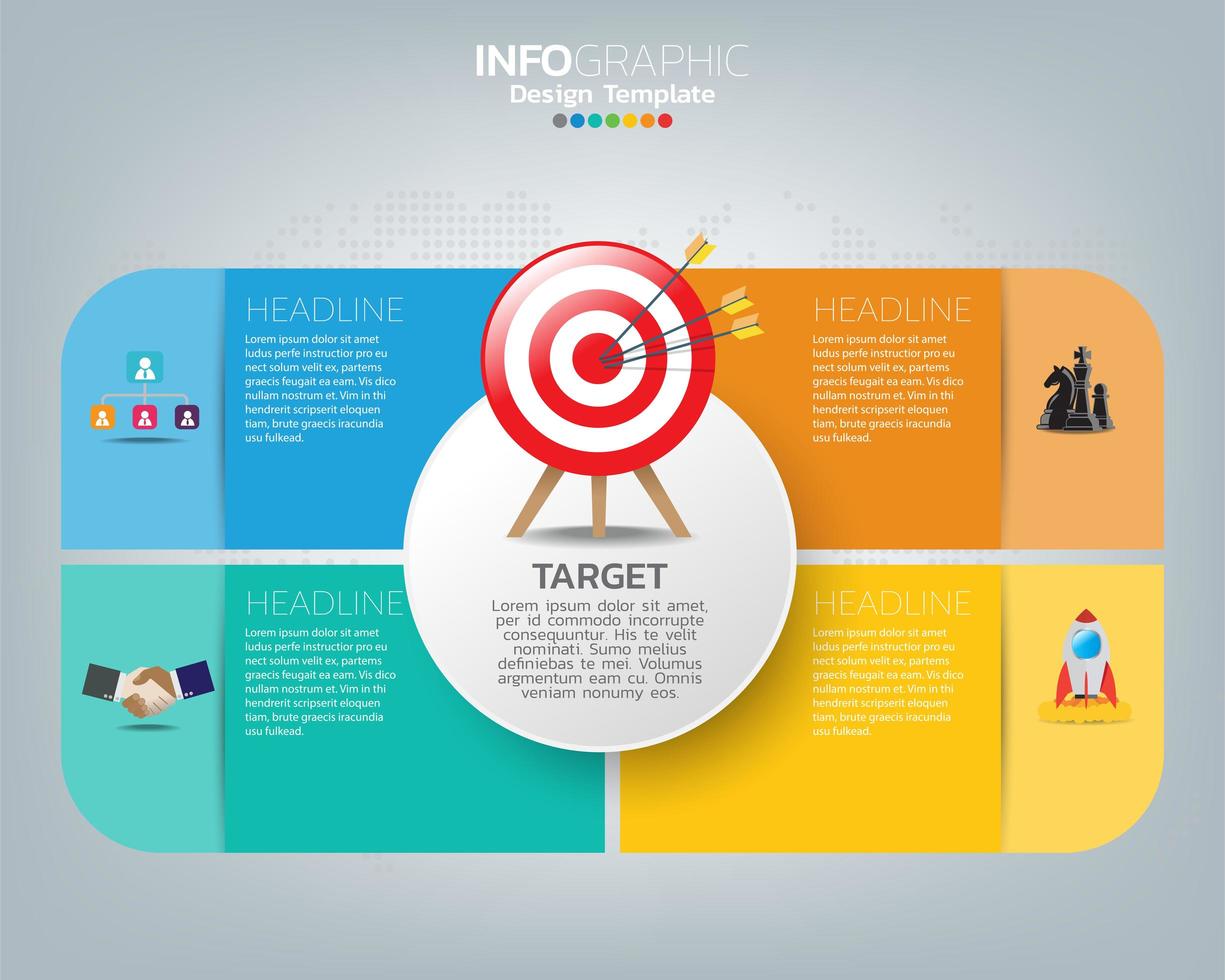 INFOGRAPHIC
Design Template

HEADLINE
Lorem ipsum dolor sit amet ludus perfe instructior pro eu nect solum velit ex, partems graecis feugait ea eam. Vis dico nullam nostrum et. Vim in thi hendrerit scripserit eloquen tiam, brute graecis iracundia usu fulkead.

HEADLINE
Lorem ipsum dolor sit amet ludus perfe instructior pro eu nect solum velit ex, partems graecis feugait ea eam. Vis dico nullam nostrum et. Vim in thi hendrerit scripserit eloquen tiam, brute graecis iracundia usu fulkead.

TARGET
Lorem ipsum dolor sit amet, per id commodo incorrupte consequuntur. His te velit nominati. Sumo melius definiebas te mei. Volumus argmentum eam cu. Omnis veniam nonumy eos.

HEADLINE
Lorem ipsum dolor sit amet ludus perfe instructior pro eu nect solum velit ex, partems graecis feugait ea eam. Vis dico nullam nostrum et. Vim in thi hendrerit scripserit eloquen tiam, brute graecis iracundia usu fulkead.

HEADLINE
Lorem ipsum dolor sit amet ludus perfe instructior pro eu nect solum velit ex, partems graecis feugait ea eam. Vis dico nullam nostrum et. Vim in thi hendrerit scripserit eloquen tiam, brute graecis iracundia usu fulkead.