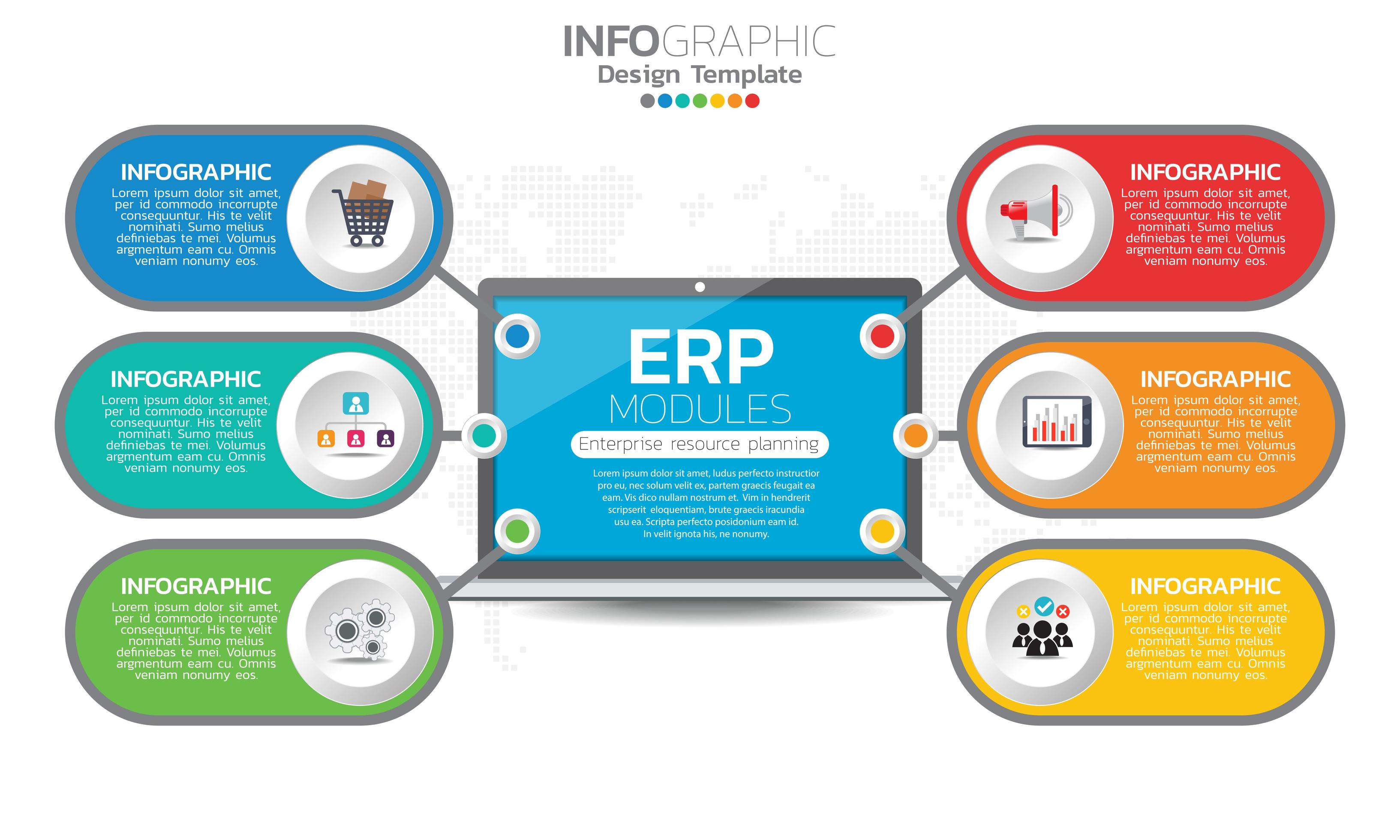 INFOGRAPHIC
Design Template

INFOGRAPHIC
Lorem ipsum dolor sit amet, per id commodo incorrupte consequuntur. His te velit nominati. Sumo melius definiebas te mei. Volumus argmentum eam cu. Omnis veniam nonumy eos.

INFOGRAPHIC
Lorem ipsum dolor sit amet, per id commodo incorrupte consequuntur. His te velit nominati. Sumo melius definiebas te mei. Volumus argmentum eam cu. Omnis veniam nonumy eos.

INFOGRAPHIC
Lorem ipsum dolor sit amet, per id commodo incorrupte consequuntur. His te velit nominati. Sumo melius definiebas te mei. Volumus argmentum eam cu. Omnis veniam nonumy eos.

ERP
MODULES
Enterprise resource planning
Lorem ipsum dolor sit amet, ludus perfecto instructior pro eu, nec solum velit ex, partem graecis feugait ea eam. Vis dico nullam nostrum et. Vim in hendrerit scripserit eloquentiam, brute graecis iracundia usu ea. Scripta perfecto posidonium eam id. In velit ignota his, ne nonumy.

INFOGRAPHIC
Lorem ipsum dolor sit amet, per id commodo incorrupte consequuntur. His te velit nominati. Sumo melius definiebas te mei. Volumus argmentum eam cu. Omnis veniam nonumy eos.

INFOGRAPHIC
Lorem ipsum dolor sit amet, per id commodo incorrupte consequuntur. His te velit nominati. Sumo melius definiebas te mei. Volumus argmentum eam cu. Omnis veniam nonumy eos.

INFOGRAPHIC
Lorem ipsum dolor sit amet, per id commodo incorrupte consequuntur. His te velit nominati. Sumo melius definiebas te mei. Volumus argmentum eam cu. Omnis veniam nonumy eos.