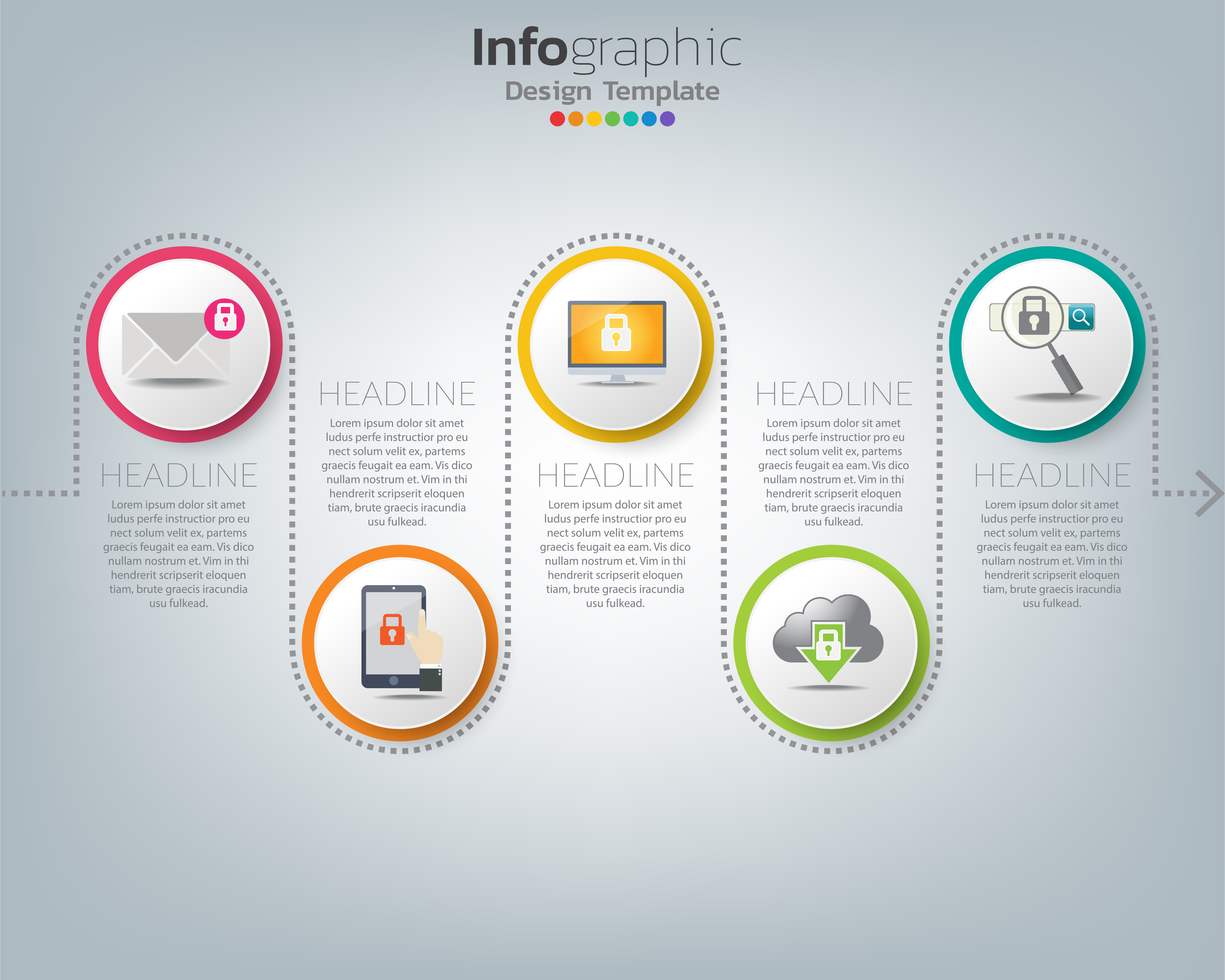 Infographic
Design Template

HEADLINE
Lorem ipsum dolor sit amet ludus perfe instructior pro eu nect solum velit ex, partems graecis feugait ea eam. Vis dico nullam nostrum et. Vim in thi hendrerit scripserit eloquen tiam, brute graecis iracundia usu fulkead.

HEADLINE
Lorem ipsum dolor sit amet ludus perfe instructior pro eu nect solum velit ex, partems graecis feugait ea eam. Vis dico nullam nostrum et. Vim in thi hendrerit scripserit eloquen tiam, brute graecis iracundia usu fulkead.

HEADLINE
Lorem ipsum dolor sit amet ludus perfe instructior pro eu nect solum velit ex, partems graecis feugait ea eam. Vis dico nullam nostrum et. Vim in thi hendrerit scripserit eloquen tiam, brute graecis iracundia usu fulkead.

HEADLINE
Lorem ipsum dolor sit amet ludus perfe instructior pro eu nect solum velit ex, partems graecis feugait ea eam. Vis dico nullam nostrum et. Vim in thi hendrerit scripserit eloquen tiam, brute graecis iracundia usu fulkead.

HEADLINE
Lorem ipsum dolor sit amet ludus perfe instructior pro eu nect solum velit ex, partems graecis feugait ea eam. Vis dico nullam nostrum et. Vim in thi hendrerit scripserit eloquen tiam, brute graecis iracundia usu fulkead.