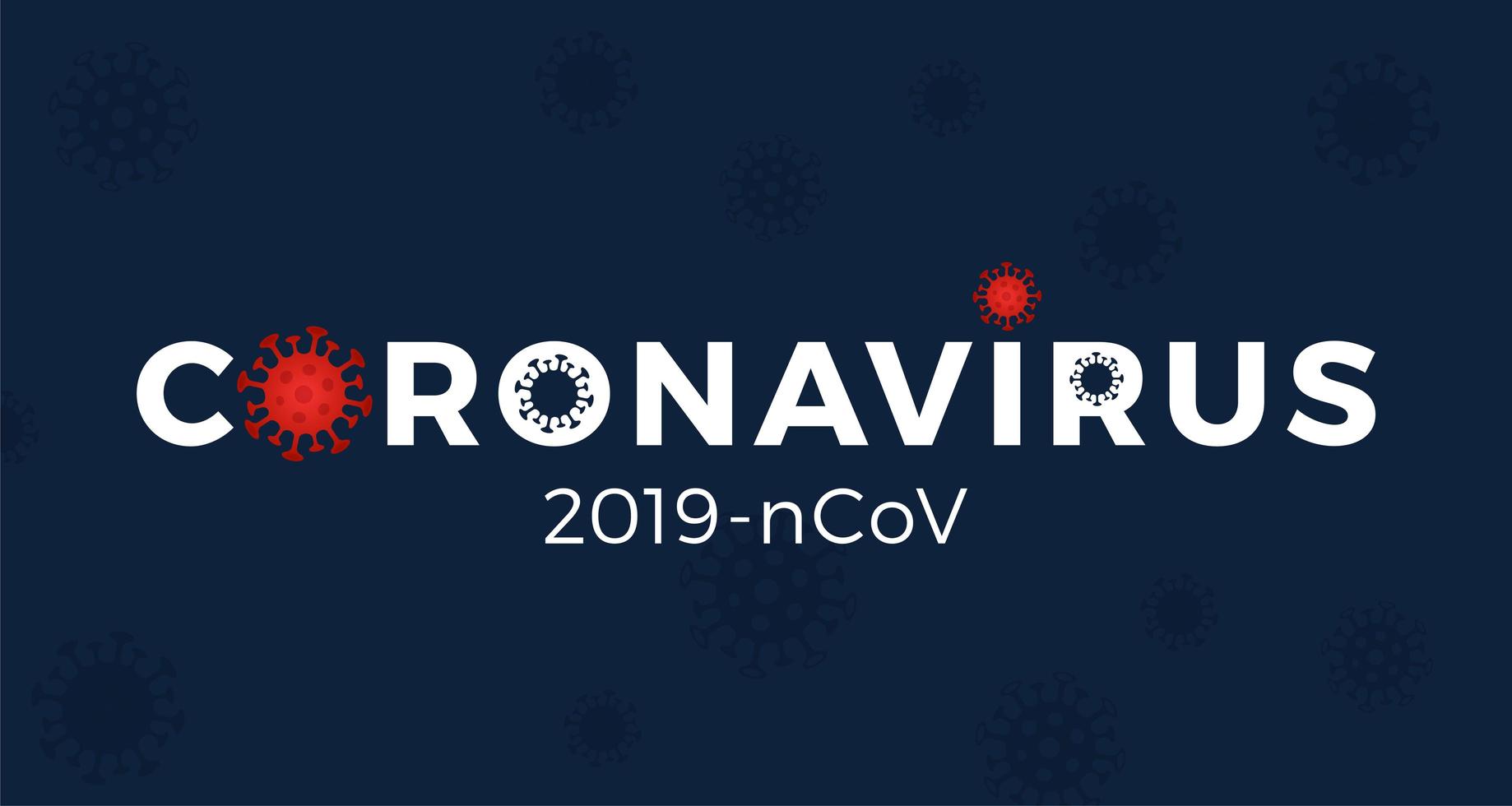 CORONAVIRUS
2019-nCoV