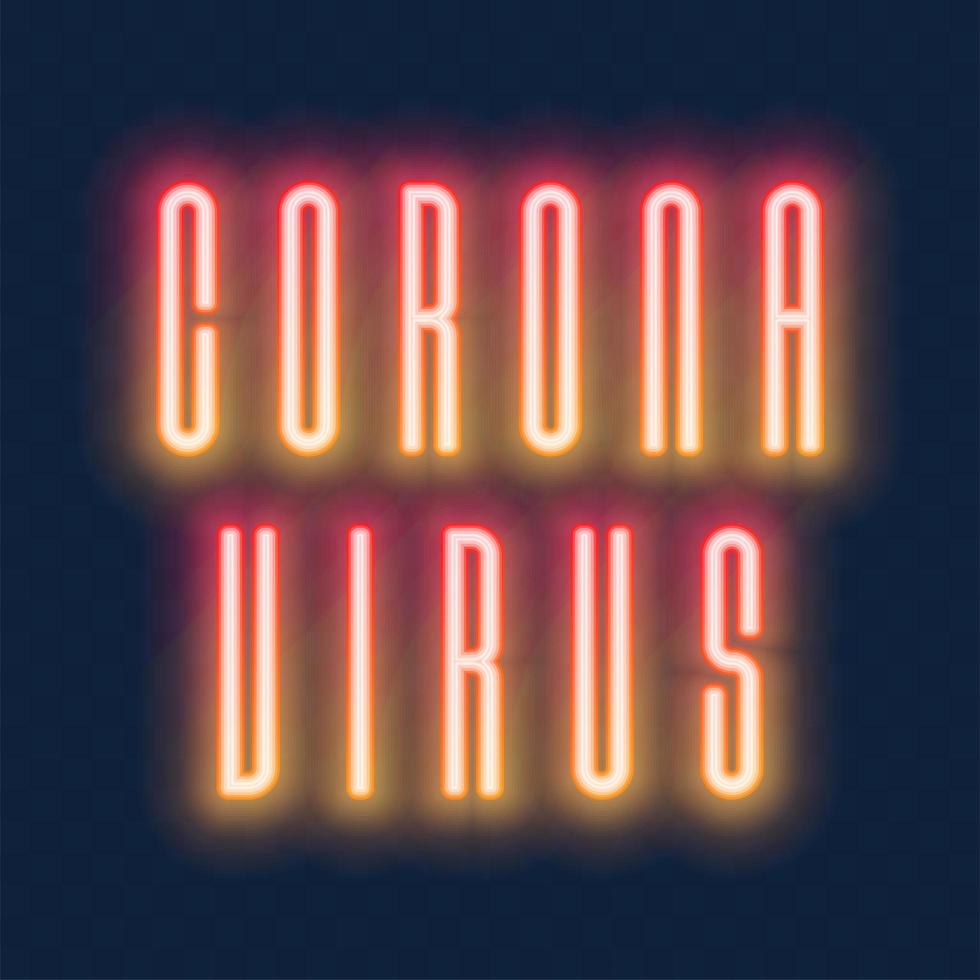 CORONA
VIRUS